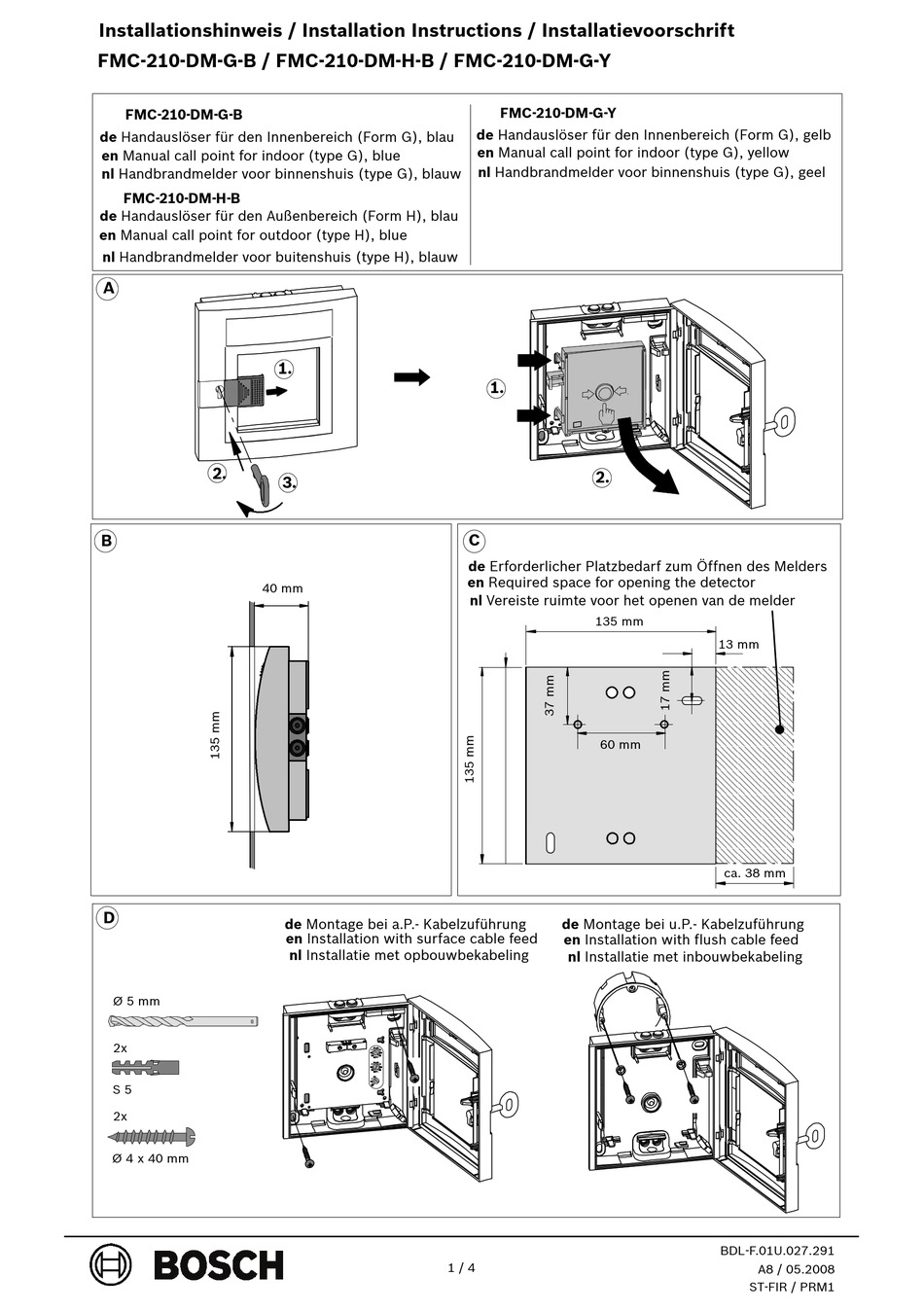 Installationshinweis / Installation Instructions / Installatievoorschrift
FMC-210-DM-G-B / FMC-210-DM-H-B / FMC-210-DM-G-Y

FMC-210-DM-G-B
de Handauslöser für den Innenbereich (Form G), blau
en Manual call point for indoor (type G), blue
nl Handbrandmelder voor binnenshuis (type G), blauw

FMC-210-DM-H-B
de Handauslöser für den Außenbereich (Form H), blau
en Manual call point for outdoor (type H), blue
nl Handbrandmelder voor buitenshuis (type H), blauw

FMC-210-DM-G-Y
de Handauslöser für den Innenbereich (Form G), gelb
en Manual call point for indoor (type G), yellow
nl Handbrandmelder voor binnenshuis (type G), geel

A
1.
2.
3.
1.
2.

B
40 mm
135 mm

C
de Erforderlicher Platzbedarf zum Öffnen des Melders
en Required space for opening the detector
nl Vereiste ruimte voor het openen van de melder
135 mm
13 mm
37 mm
17 mm
60 mm
135 mm
ca. 38 mm

D
de Montage bei a.P.- Kabelzuführung
en Installation with surface cable feed
nl Installatie met opbouwbekabeling
de Montage bei u.P.- Kabelzuführung
en Installation with flush cable feed
nl Installatie met inbouwbekabeling
Ø 5 mm
2x
S 5
2x
Ø 4 x 40 mm

BOSCH
1 / 4
BDL-F.01U.027.291
A8 / 05.2008
ST-FIR / PRM1