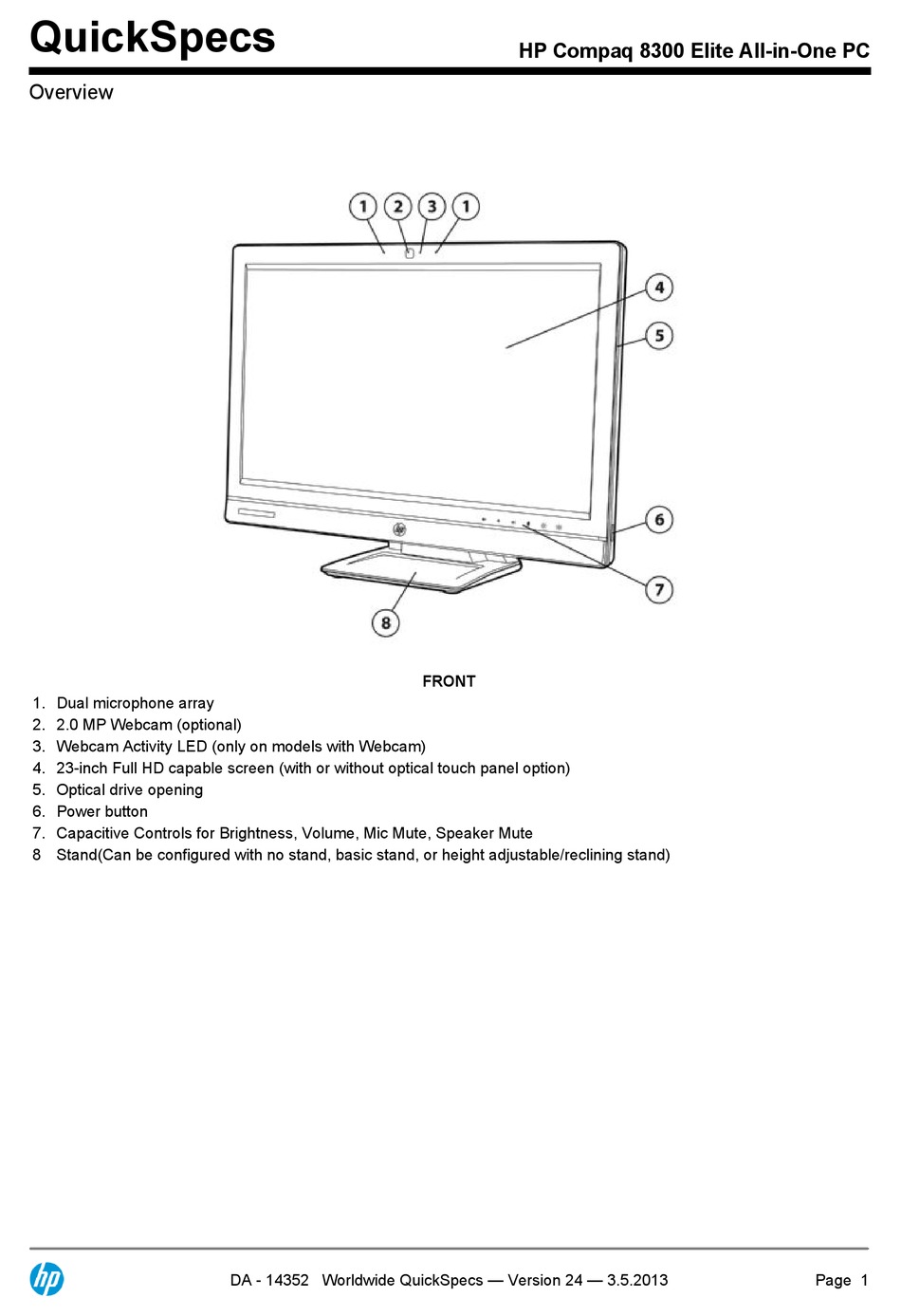 QuickSpecs

HP Compaq 8300 Elite All-in-One PC

Overview

1 2 3 1

4

5

6

7

8

FRONT

1. Dual microphone array
2. 2.0 MP Webcam (optional)
3. Webcam Activity LED (only on models with Webcam)
4. 23-inch Full HD capable screen (with or without optical touch panel option)
5. Optical drive opening
6. Power button
7. Capacitive Controls for Brightness, Volume, Mic Mute, Speaker Mute
8 Stand(Can be configured with no stand, basic stand, or height adjustable/reclining stand)

hp

DA - 14352 Worldwide QuickSpecs — Version 24 — 3.5.2013

Page 1