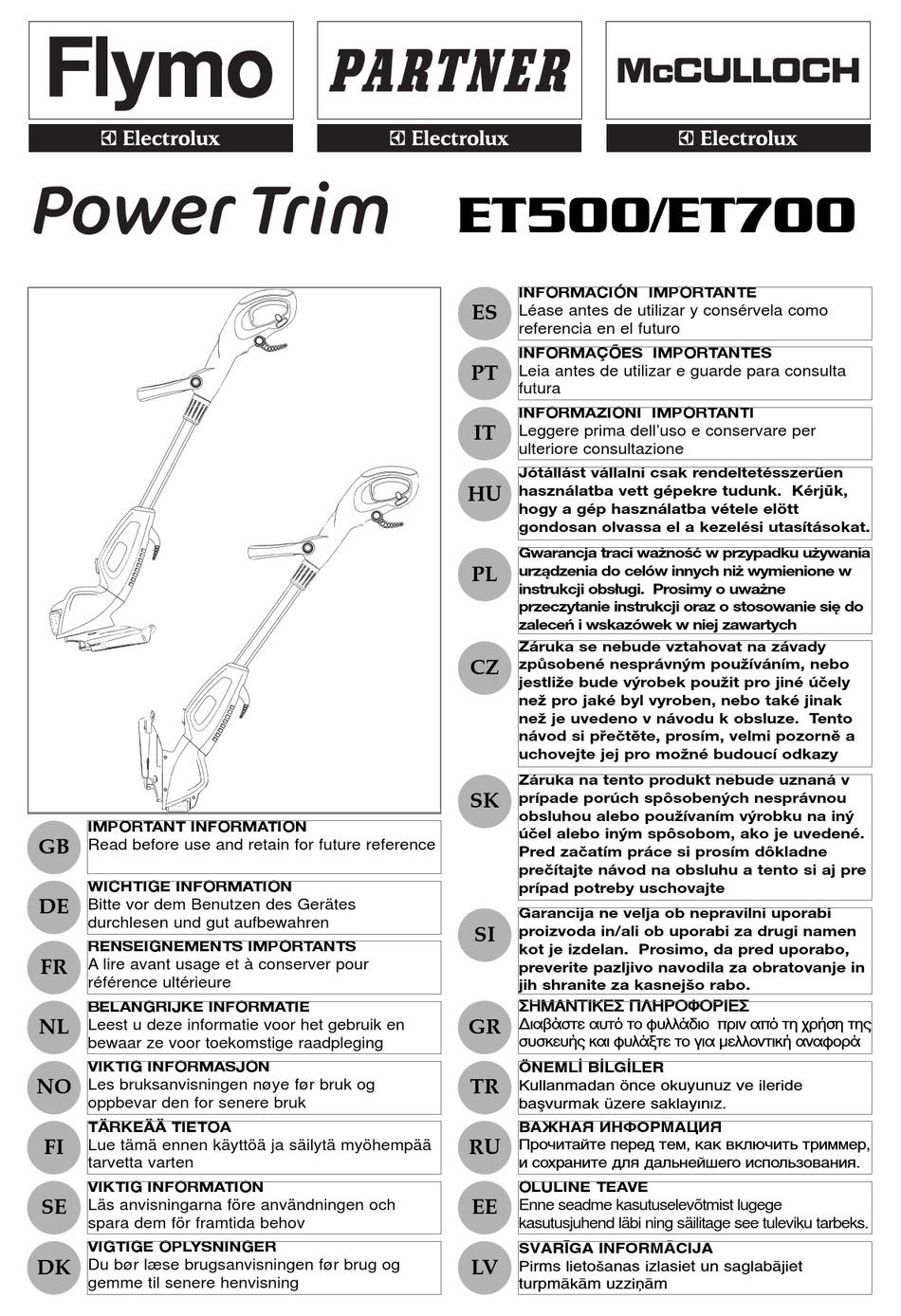 Flymo
Electrolux

PARTNER
Electrolux

McCULLOCH
Electrolux

Power Trim ET500/ET700

GB
IMPORTANT INFORMATION
Read before use and retain for future reference

DE
WICHTIGE INFORMATION
Bitte vor dem Benutzen des Gerätes durchlesen und gut aufbewahren

FR
RENSEIGNEMENTS IMPORTANTS
A lire avant usage et à conserver pour référence ultérieure

NL
BELANGRIJKE INFORMATIE
Leest u deze informatie voor het gebruik en bewaar ze voor toekomstige raadpleging

NO
VIKTIG INFORMASJON
Les bruksanvisningen nøye før bruk og oppbevar den for senere bruk

FI
TÄRKEÄÄ TIETOA
Lue tämä ennen käyttöä ja säilytä myöhempää tarvetta varten

SE
VIKTIG INFORMATION
Läs anvisningarna före användningen och spara dem för framtida behov

DK
VIGTIGE OPLYSNINGER
Du bør læse brugsanvisningen før brug og gemme til senere henvisning

ES
INFORMACIÓN IMPORTANTE
Léase antes de utilizar y consérvela como referencia en el futuro

PT
INFORMAÇÕES IMPORTANTES
Leia antes de utilizar e guarde para consulta futura

IT
INFORMAZIONI IMPORTANTI
Leggere prima dell'uso e conservare per ulteriore consultazione

HU
Jótállást vállalni csak rendeltetésszerűen használatba vett gépekre tudunk. Kérjük, hogy a gép használatba vétele elött gondosan olvassa el a kezelési utasításokat.

PL
Gwarancja traci ważność w przypadku używania urządzenia do celów innych niż wymienione w instrukcji obsługi. Prosimy o uważne przeczytanie instrukcji oraz o stosowanie się do zaleceń i wskazówek w niej zawartych

CZ
Záruka se nebude vztahovat na závady způsobené nesprávným používáním, nebo jestliže bude výrobek použit pro jiné účely než pro jaké byl vyroben, nebo také jinak než je uvedeno v návodu k obsluze. Tento návod si přečtěte, prosím, velmi pozorně a uchovejte jej pro možné budoucí odkazy

SK
Záruka na tento produkt nebude uznaná v prípade porúch spôsobených nesprávnou obsluhou alebo používaním výrobku na iný účel alebo iným spôsobom, ako je uvedené. Pred začatím práce si prosím dôkladne prečítajte návod na obsluhu a tento si aj pre prípad potreby uschovajte

SI
Garancija ne velja ob nepravilni uporabi proizvoda in/ali ob uporabi za drugi namen kot je izdelan. Prosimo, da pred uporabo, preverite pazljivo navodila za obratovanje in jih shranite za kasnejšo rabo.

GR
ΣΗΜΑΝΤΙΚΕΣ ΠΛΗΡΟΦΟΡΙΕΣ
Διαβάστε αυτό το φυλλάδιο πριν από τη χρήση της συσκευής και φυλάξτε το για μελλοντική αναφορά

TR
ÖNEMLİ BİLGİLER
Kullanmadan önce okuyunuz ve ileride başvurmak üzere saklayınız.

RU
ВАЖНАЯ ИНФОРМАЦИЯ
Прочитайте перед тем, как включить триммер, и сохраните для дальнейшего использования.

EE
OLULINE TEAVE
Enne seadme kasutuselevõtmist lugege kasutusjuhend läbi ning säilitage see tuleviku tarbeks.

LV
SVARĪGA INFORMĀCIJA
Pirms lietošanas izlasiet un saglabājiet turpmākām uzziņām