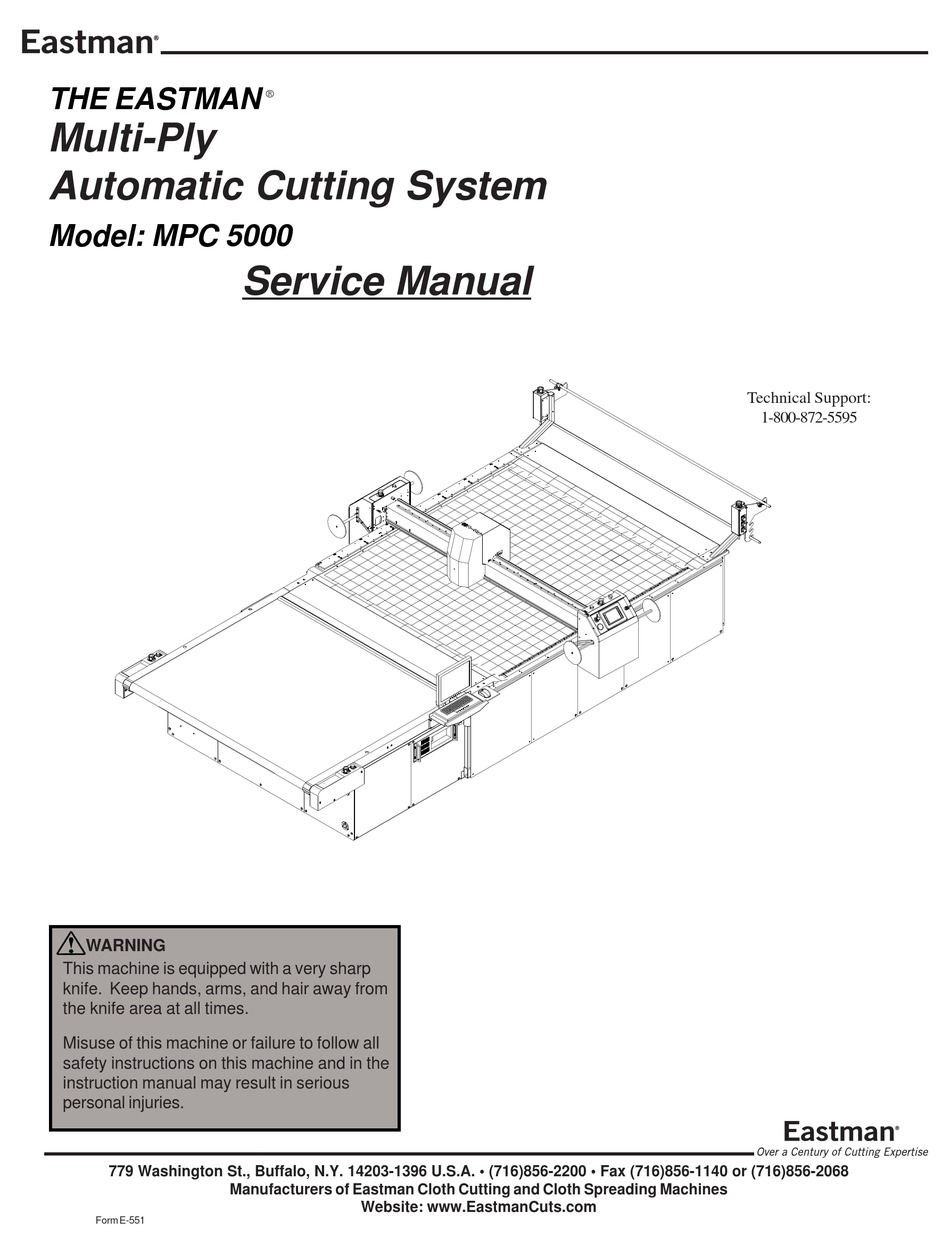 Eastman®

THE EASTMAN®
Multi-Ply
Automatic Cutting System
Model: MPC 5000
Service Manual

Technical Support:
1-800-872-5595

WARNING
This machine is equipped with a very sharp knife. Keep hands, arms, and hair away from the knife area at all times.

Misuse of this machine or failure to follow all safety instructions on this machine and in the instruction manual may result in serious personal injuries.

Eastman®
Over a Century of Cutting Expertise

779 Washington St., Buffalo, N.Y. 14203-1396 U.S.A. • (716)856-2200 • Fax (716)856-1140 or (716)856-2068
Manufacturers of Eastman Cloth Cutting and Cloth Spreading Machines
Website: www.EastmanCuts.com

Form E-551