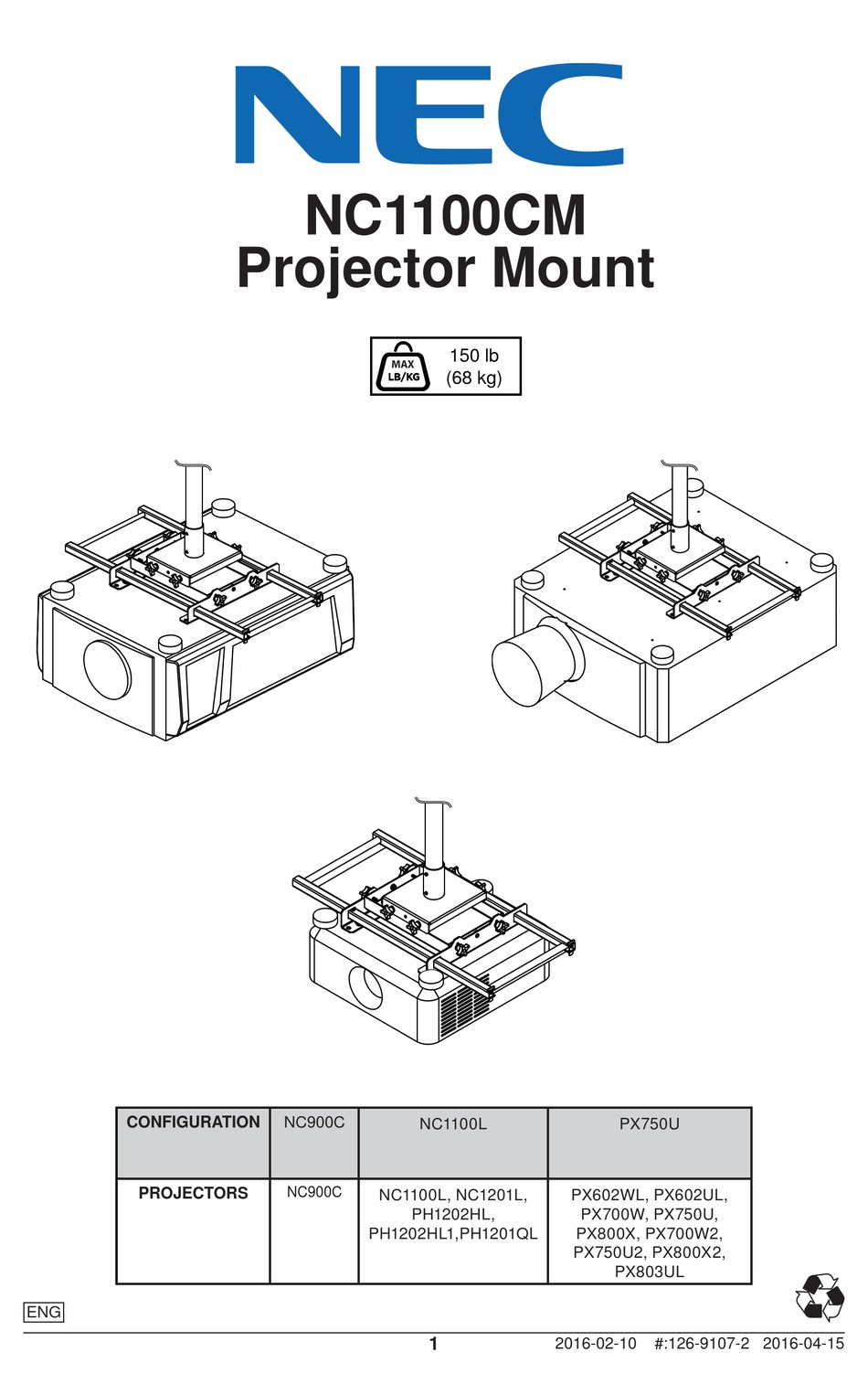 NEC

NC1100CM
Projector Mount

MAX LB/KG
150 lb
(68 kg)

| CONFIGURATION | NC900C | NC1100L | PX750U |
|---|---|---|---|
| PROJECTORS | NC900C | NC1100L, NC1201L, PH1202HL, PH1202HL1,PH1201QL | PX602WL, PX602UL, PX700W, PX750U, PX800X, PX700W2, PX750U2, PX800X2, PX803UL |

ENG

1
2016-02-10 #:126-9107-2 2016-04-15