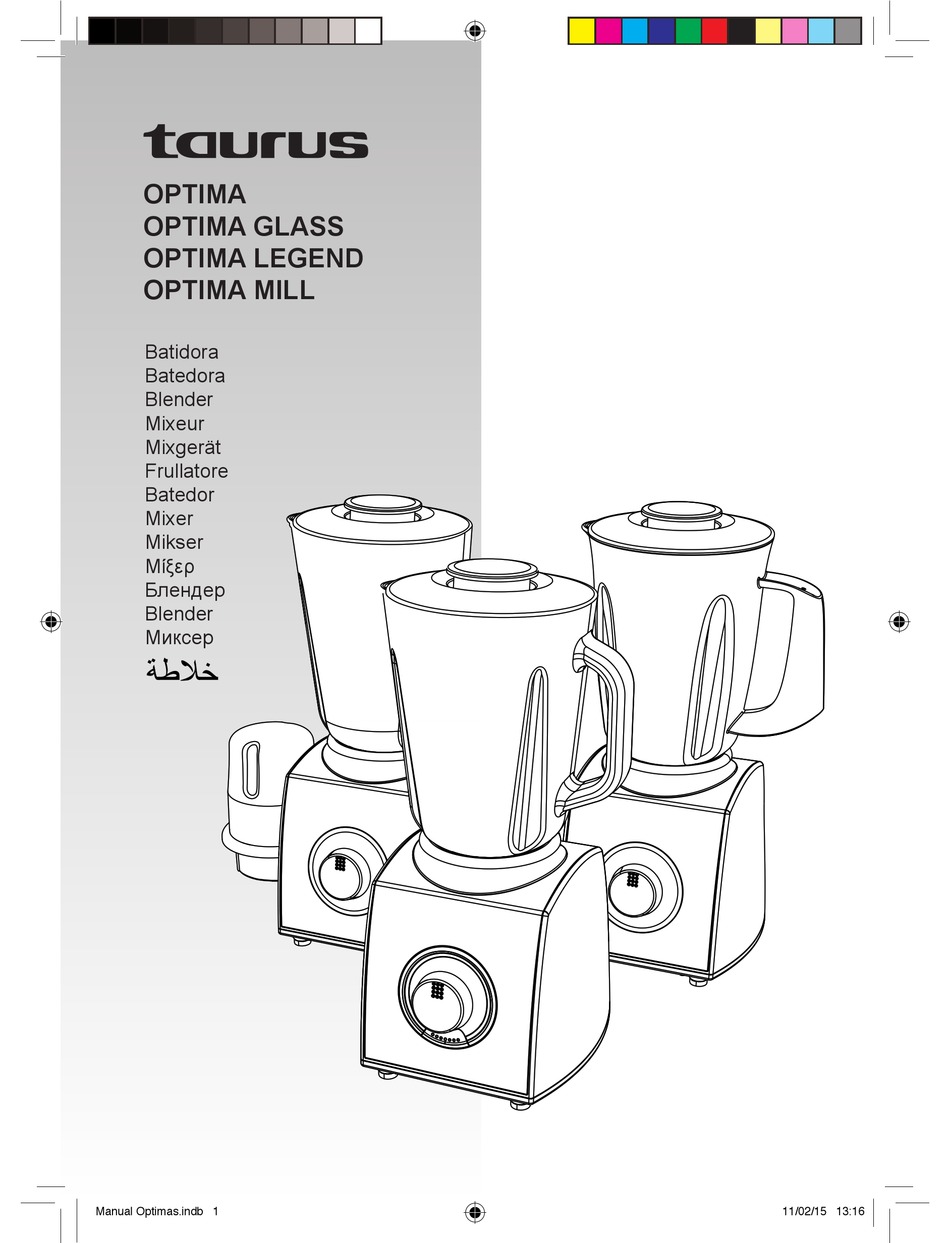 taurus

OPTIMA
OPTIMA GLASS
OPTIMA LEGEND
OPTIMA MILL

Batidora
Batedora
Blender
Mixeur
Mixgerät
Frullatore
Batedor
Mixer
Mikser
Μίξερ
Блендер
Blender
Миксер
خلاطة

Manual Optimas.indb 1

11/02/15 13:16