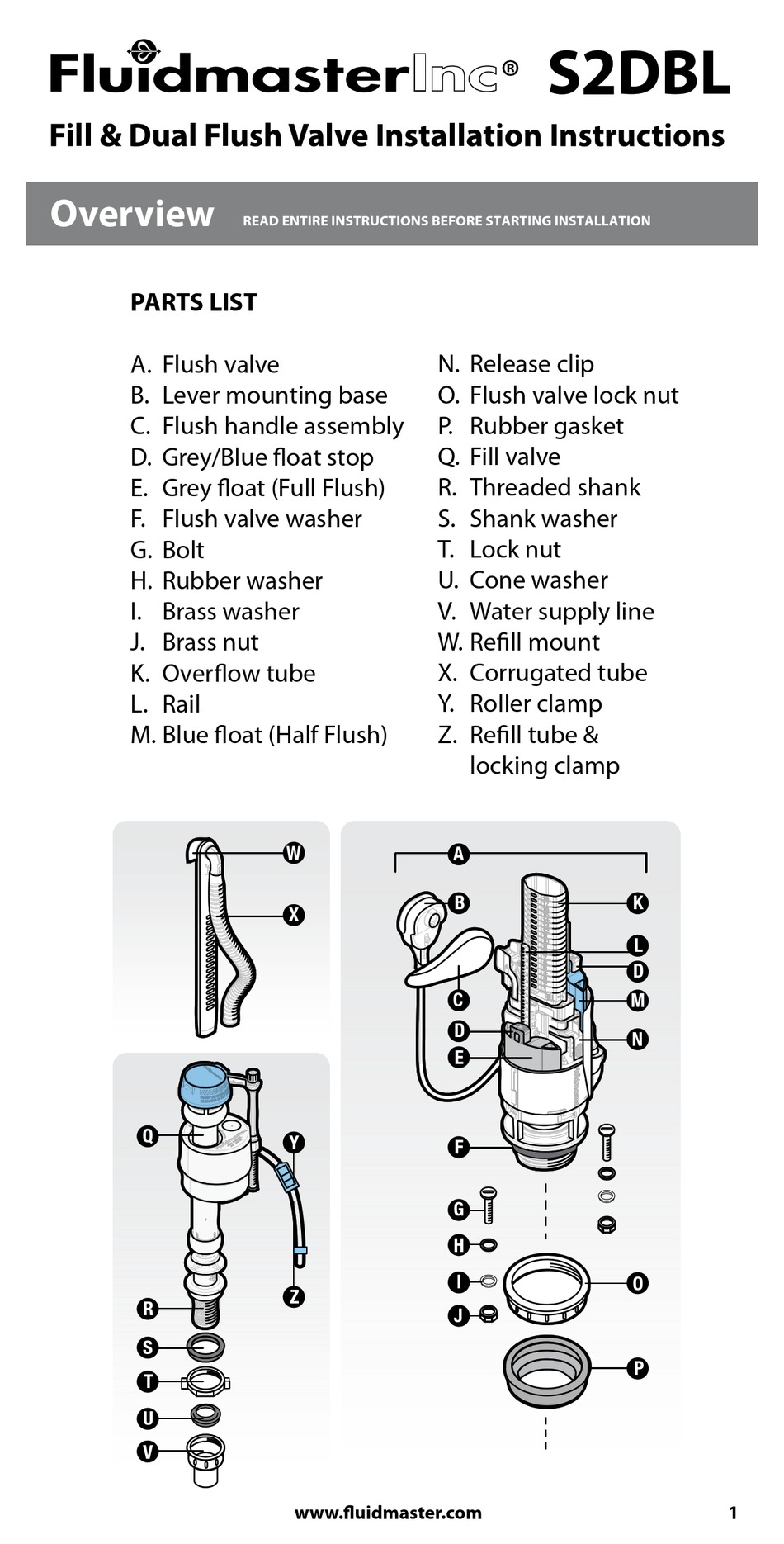 FluidmasterInc® S2DBL

Fill & Dual Flush Valve Installation Instructions

Overview READ ENTIRE INSTRUCTIONS BEFORE STARTING INSTALLATION

PARTS LIST

A. Flush valve
B. Lever mounting base
C. Flush handle assembly
D. Grey/Blue float stop
E. Grey float (Full Flush)
F. Flush valve washer
G. Bolt
H. Rubber washer
I. Brass washer
J. Brass nut
K. Overflow tube
L. Rail
M. Blue float (Half Flush)

N. Release clip
O. Flush valve lock nut
P. Rubber gasket
Q. Fill valve
R. Threaded shank
S. Shank washer
T. Lock nut
U. Cone washer
V. Water supply line
W. Refill mount
X. Corrugated tube
Y. Roller clamp
Z. Refill tube & locking clamp

W
X
Q
Y
Z
R
S
T
U
V

A
B
K
L
D
C
M
D
N
E
F
G
H
I
O
J
P

www.fluidmaster.com 1