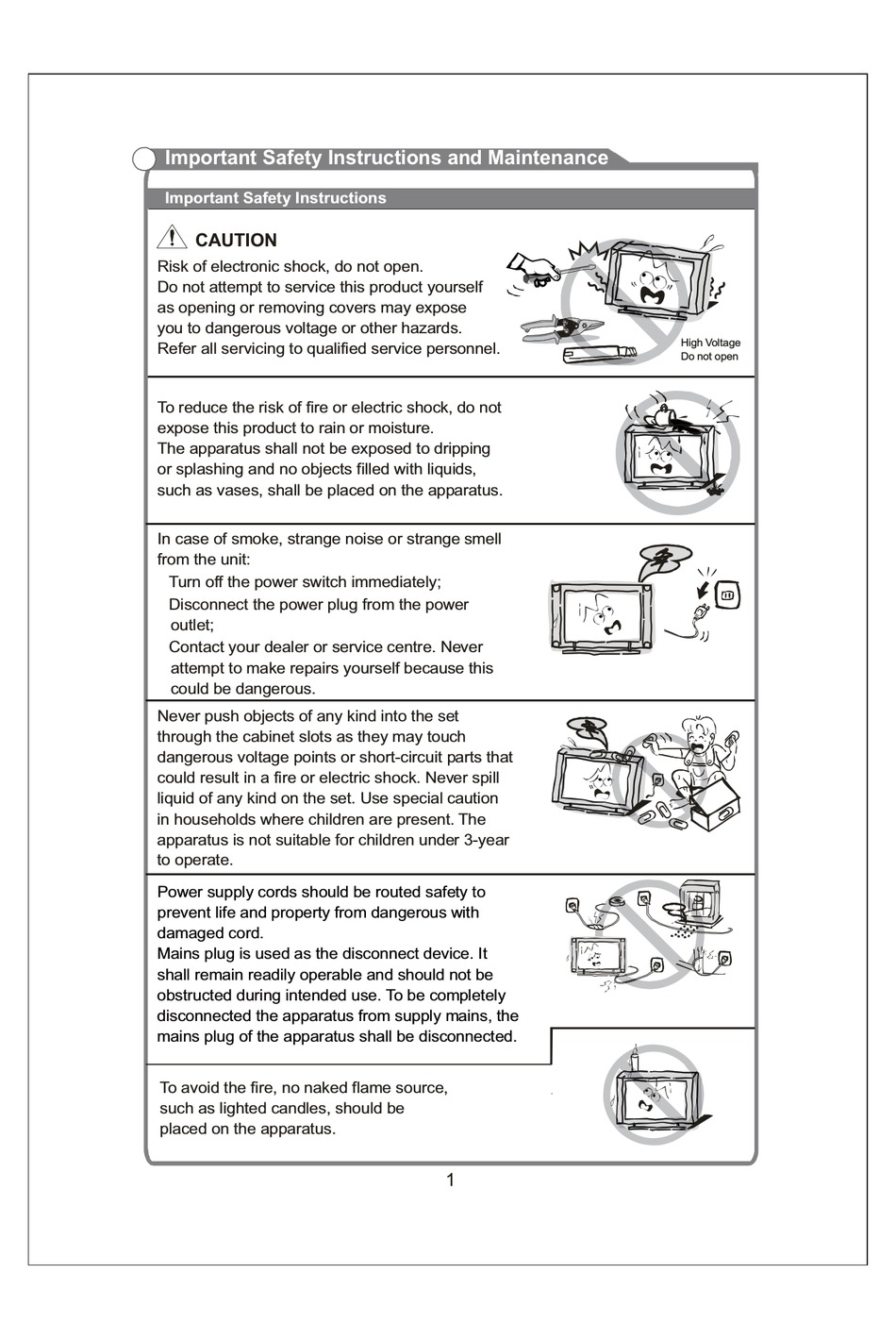 Important Safety Instructions and Maintenance

Important Safety Instructions

CAUTION

Risk of electronic shock, do not open.
Do not attempt to service this product yourself as opening or removing covers may expose you to dangerous voltage or other hazards.
Refer all servicing to qualified service personnel.

High Voltage
Do not open

To reduce the risk of fire or electric shock, do not expose this product to rain or moisture.
The apparatus shall not be exposed to dripping or splashing and no objects filled with liquids, such as vases, shall be placed on the apparatus.

In case of smoke, strange noise or strange smell from the unit:
Turn off the power switch immediately;
Disconnect the power plug from the power outlet;
Contact your dealer or service centre. Never attempt to make repairs yourself because this could be dangerous.

Never push objects of any kind into the set through the cabinet slots as they may touch dangerous voltage points or short-circuit parts that could result in a fire or electric shock. Never spill liquid of any kind on the set. Use special caution in households where children are present. The apparatus is not suitable for children under 3-year to operate.

Power supply cords should be routed safety to prevent life and property from dangerous with damaged cord.
Mains plug is used as the disconnect device. It shall remain readily operable and should not be obstructed during intended use. To be completely disconnected the apparatus from supply mains, the mains plug of the apparatus shall be disconnected.

To avoid the fire, no naked flame source, such as lighted candles, should be placed on the apparatus.

1