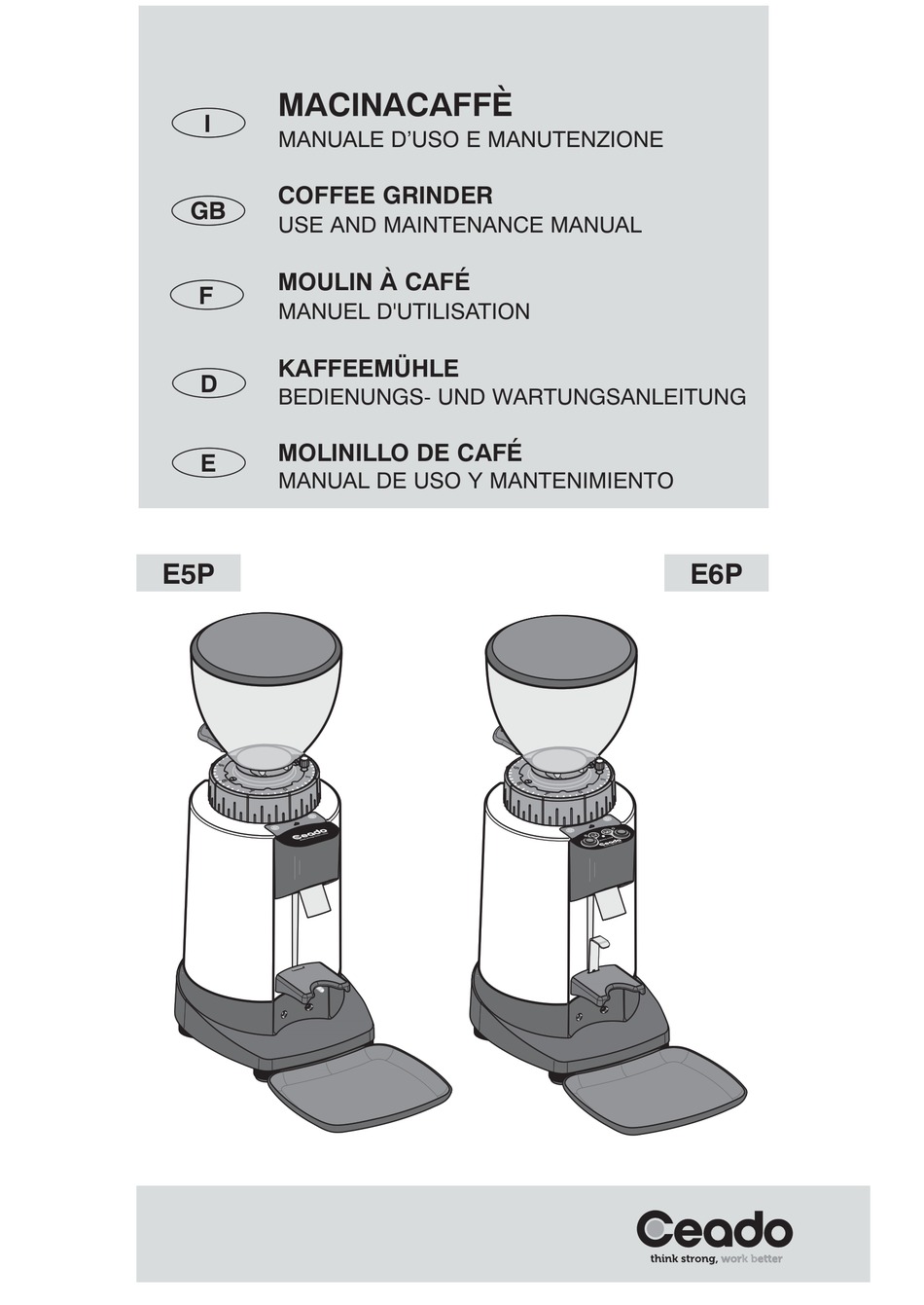 I
MACINACAFFÈ
MANUALE D'USO E MANUTENZIONE

GB
COFFEE GRINDER
USE AND MAINTENANCE MANUAL

F
MOULIN À CAFÉ
MANUEL D'UTILISATION

D
KAFFEEMÜHLE
BEDIENUNGS- UND WARTUNGSANLEITUNG

E
MOLINILLO DE CAFÉ
MANUAL DE USO Y MANTENIMIENTO

E5P

E6P

Ceado

Ceado

Ceado
think strong, work better