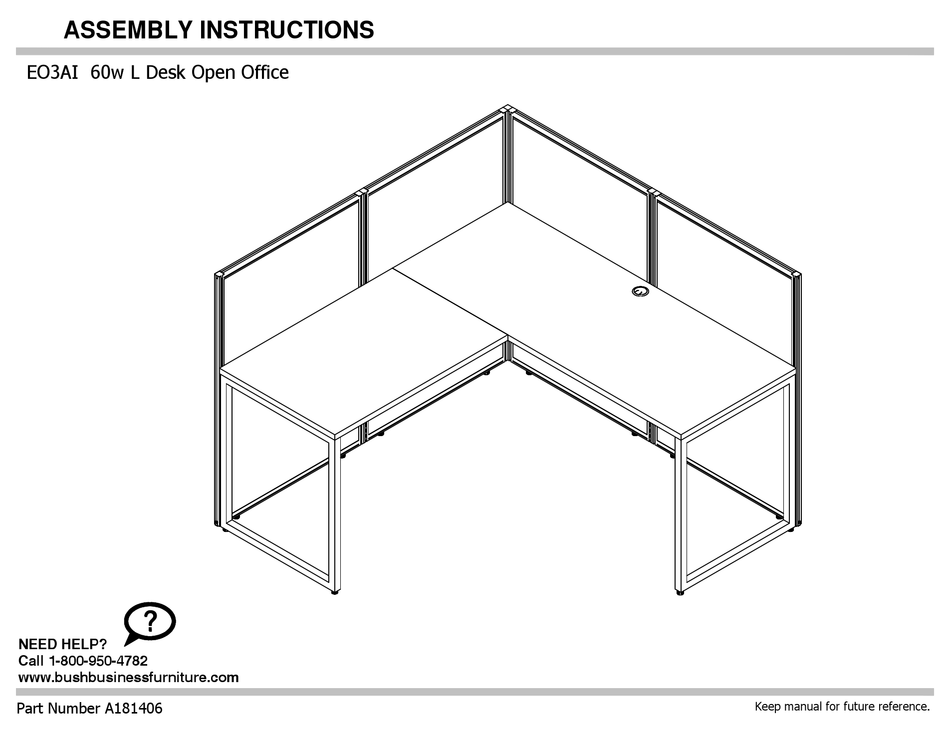 ASSEMBLY INSTRUCTIONS

EO3AI 60w L Desk Open Office

?

NEED HELP?
Call 1-800-950-4782
www.bushbusinessfurniture.com

Part Number A181406

Keep manual for future reference.