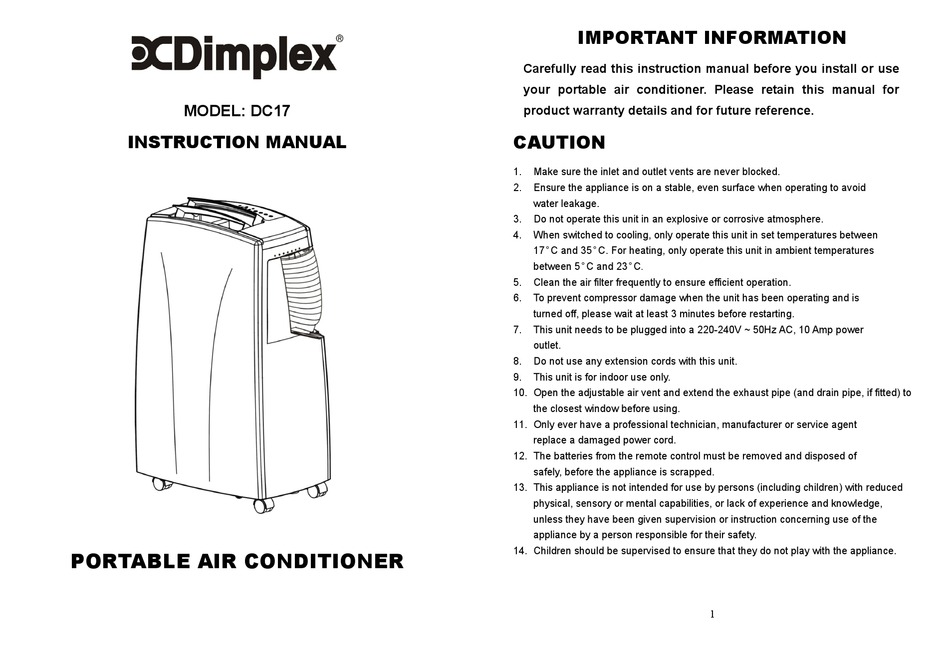 Dimplex®

MODEL: DC17

INSTRUCTION MANUAL

PORTABLE AIR CONDITIONER

IMPORTANT INFORMATION

Carefully read this instruction manual before you install or use your portable air conditioner. Please retain this manual for product warranty details and for future reference.

CAUTION

1. Make sure the inlet and outlet vents are never blocked.
2. Ensure the appliance is on a stable, even surface when operating to avoid water leakage.
3. Do not operate this unit in an explosive or corrosive atmosphere.
4. When switched to cooling, only operate this unit in set temperatures between 17°C and 35°C. For heating, only operate this unit in ambient temperatures between 5°C and 23°C.
5. Clean the air filter frequently to ensure efficient operation.
6. To prevent compressor damage when the unit has been operating and is turned off, please wait at least 3 minutes before restarting.
7. This unit needs to be plugged into a 220-240V ~ 50Hz AC, 10 Amp power outlet.
8. Do not use any extension cords with this unit.
9. This unit is for indoor use only.
10. Open the adjustable air vent and extend the exhaust pipe (and drain pipe, if fitted) to the closest window before using.
11. Only ever have a professional technician, manufacturer or service agent replace a damaged power cord.
12. The batteries from the remote control must be removed and disposed of safely, before the appliance is scrapped.
13. This appliance is not intended for use by persons (including children) with reduced physical, sensory or mental capabilities, or lack of experience and knowledge, unless they have been given supervision or instruction concerning use of the appliance by a person responsible for their safety.
14. Children should be supervised to ensure that they do not play with the appliance.

1