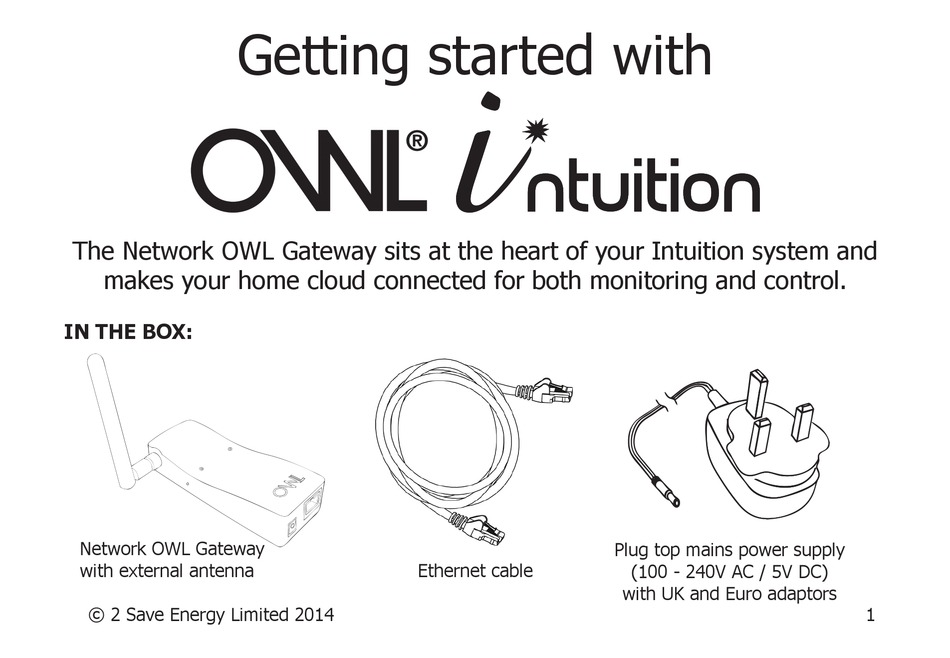 Getting started with

OWL® intuition

The Network OWL Gateway sits at the heart of your Intuition system and makes your home cloud connected for both monitoring and control.

IN THE BOX:

OWL

Network OWL Gateway with external antenna

Ethernet cable

Plug top mains power supply (100 - 240V AC / 5V DC) with UK and Euro adaptors

© 2 Save Energy Limited 2014

1