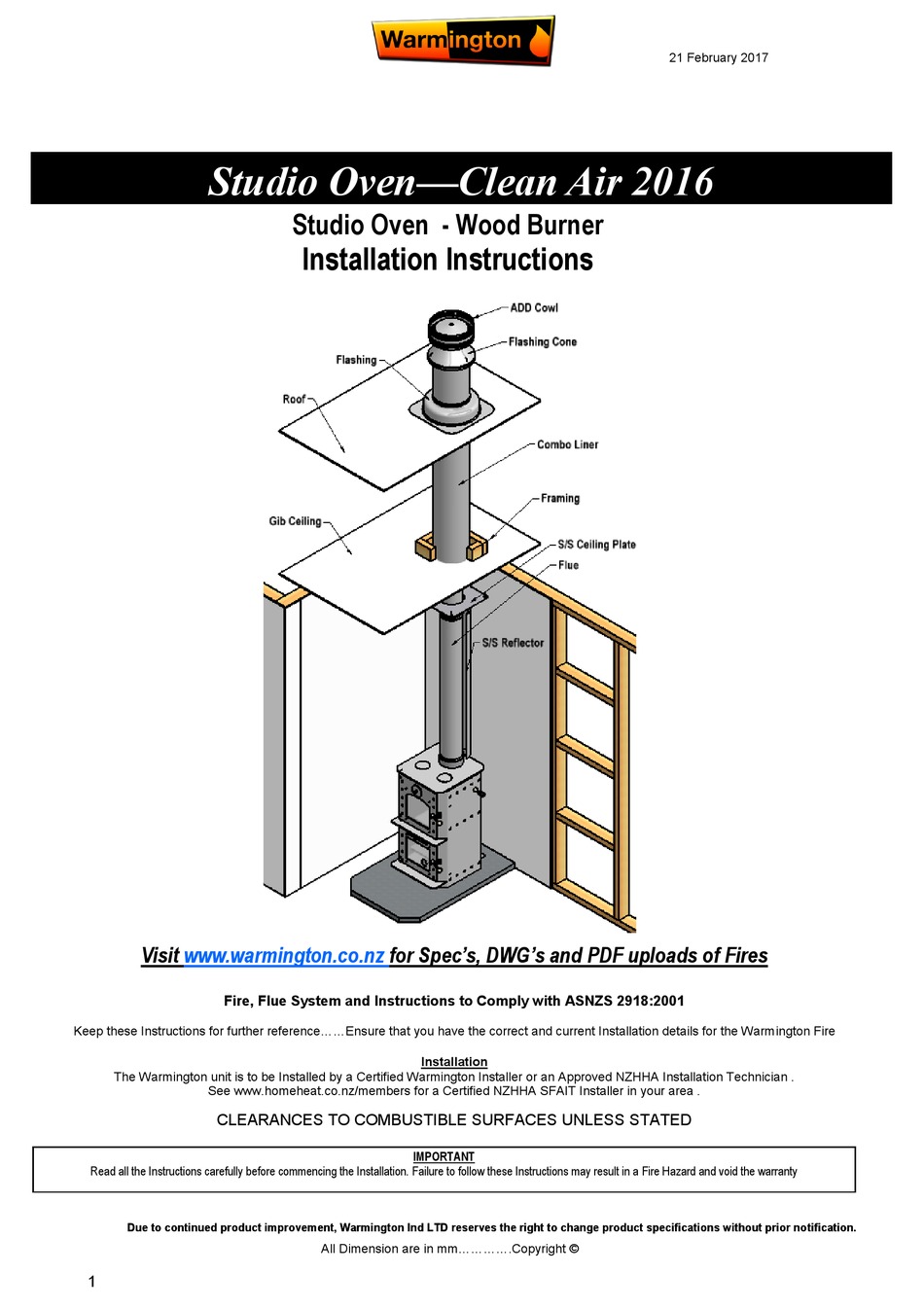 Warmington

21 February 2017

Studio Oven—Clean Air 2016

Studio Oven - Wood Burner

Installation Instructions

ADD Cowl

Flashing Cone

Flashing

Roof

Combo Liner

Framing

Gib Ceiling

S/S Ceiling Plate

Flue

S/S Reflector

Visit www.warmington.co.nz for Spec's, DWG's and PDF uploads of Fires

Fire, Flue System and Instructions to Comply with ASNZS 2918:2001

Keep these Instructions for further reference……Ensure that you have the correct and current Installation details for the Warmington Fire

Installation

The Warmington unit is to be Installed by a Certified Warmington Installer or an Approved NZHHA Installation Technician . See www.homeheat.co.nz/members for a Certified NZHHA SFAIT Installer in your area .

CLEARANCES TO COMBUSTIBLE SURFACES UNLESS STATED

IMPORTANT

Read all the Instructions carefully before commencing the Installation. Failure to follow these Instructions may result in a Fire Hazard and void the warranty

Due to continued product improvement, Warmington Ind LTD reserves the right to change product specifications without prior notification.

All Dimension are in mm………….Copyright ©

1