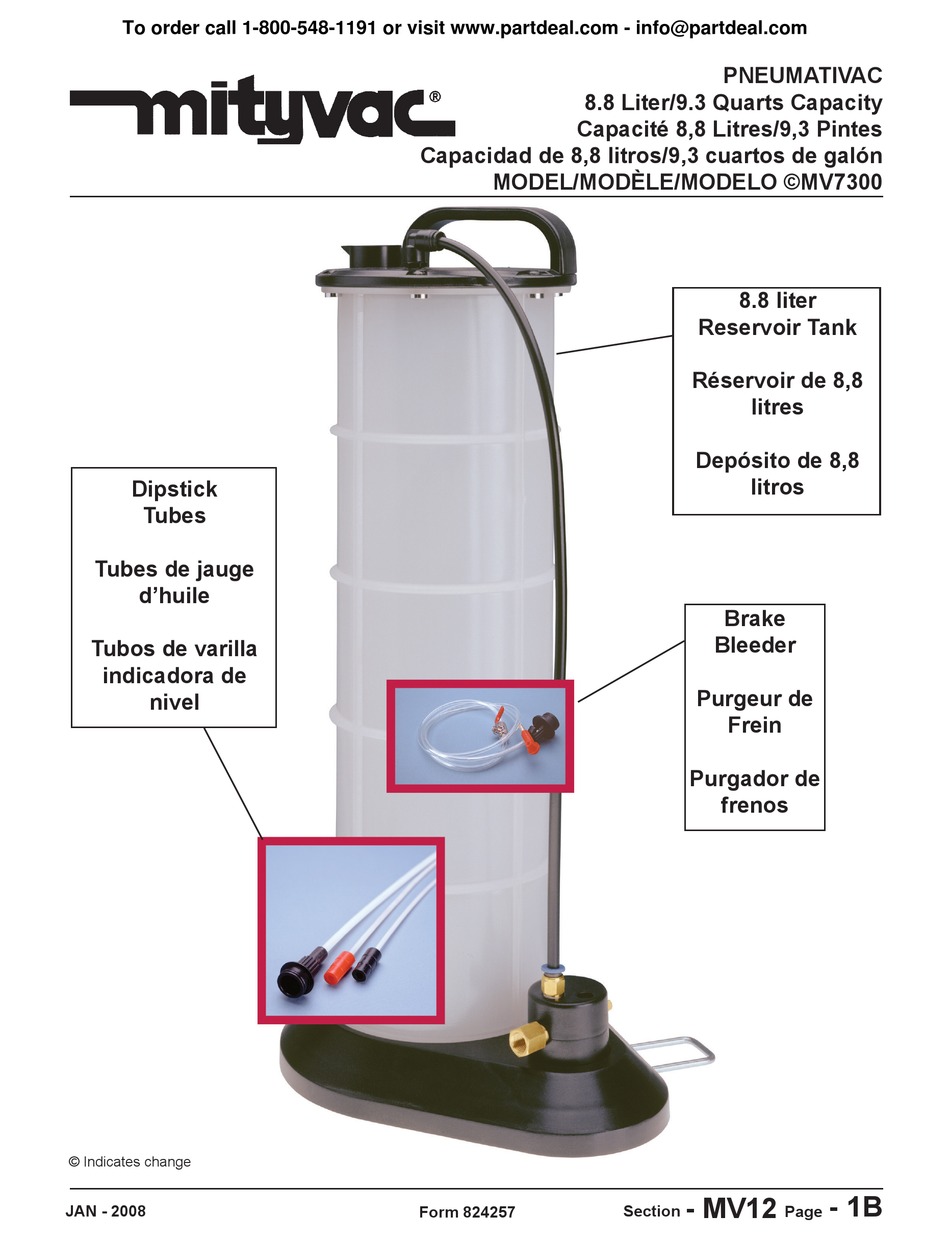 To order call 1-800-548-1191 or visit www.partdeal.com - info@partdeal.com

mityvac®

PNEUMATIVAC
8.8 Liter/9.3 Quarts Capacity
Capacité 8,8 Litres/9,3 Pintes
Capacidad de 8,8 litros/9,3 cuartos de galón
MODEL/MODÈLE/MODELO ©MV7300

8.8 liter Reservoir Tank

Réservoir de 8,8 litres

Depósito de 8,8 litros

Dipstick Tubes

Tubes de jauge d'huile

Tubos de varilla indicadora de nivel

Brake Bleeder

Purgeur de Frein

Purgador de frenos

© Indicates change

JAN - 2008

Form 824257

Section - MV12 Page - 1B