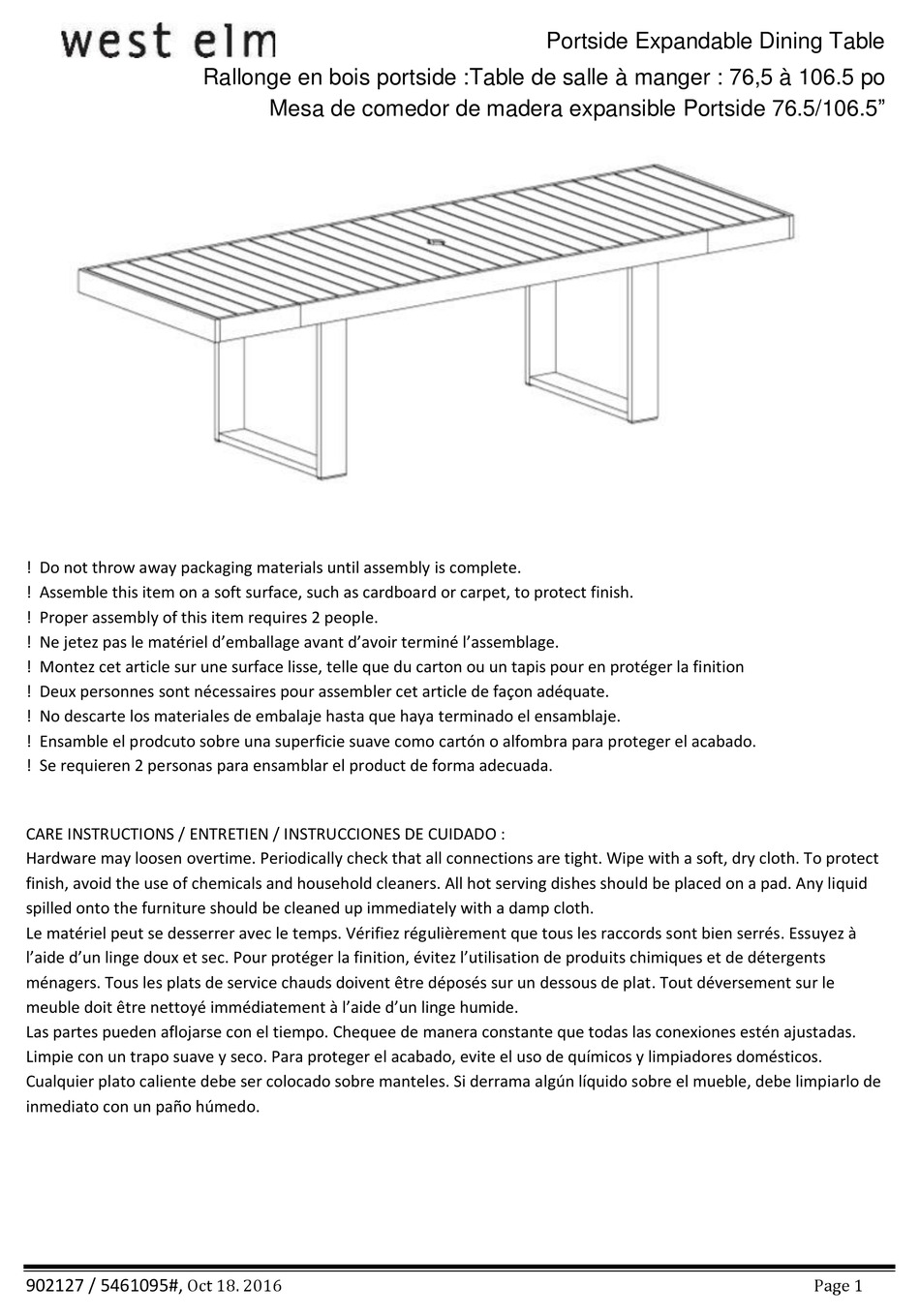 west elm

Portside Expandable Dining Table
Rallonge en bois portside :Table de salle à manger : 76,5 à 106.5 po
Mesa de comedor de madera expansible Portside 76.5/106.5”

! Do not throw away packaging materials until assembly is complete.
! Assemble this item on a soft surface, such as cardboard or carpet, to protect finish.
! Proper assembly of this item requires 2 people.
! Ne jetez pas le matériel d’emballage avant d’avoir terminé l’assemblage.
! Montez cet article sur une surface lisse, telle que du carton ou un tapis pour en protéger la finition
! Deux personnes sont nécessaires pour assembler cet article de façon adéquate.
! No descarte los materiales de embalaje hasta que haya terminado el ensamblaje.
! Ensamble el prodcuto sobre una superficie suave como cartón o alfombra para proteger el acabado.
! Se requieren 2 personas para ensamblar el product de forma adecuada.

CARE INSTRUCTIONS / ENTRETIEN / INSTRUCCIONES DE CUIDADO :
Hardware may loosen overtime. Periodically check that all connections are tight. Wipe with a soft, dry cloth. To protect finish, avoid the use of chemicals and household cleaners. All hot serving dishes should be placed on a pad. Any liquid spilled onto the furniture should be cleaned up immediately with a damp cloth.
Le matériel peut se desserrer avec le temps. Vérifiez régulièrement que tous les raccords sont bien serrés. Essuyez à l’aide d’un linge doux et sec. Pour protéger la finition, évitez l’utilisation de produits chimiques et de détergents ménagers. Tous les plats de service chauds doivent être déposés sur un dessous de plat. Tout déversement sur le meuble doit être nettoyé immédiatement à l’aide d’un linge humide.
Las partes pueden aflojarse con el tiempo. Chequee de manera constante que todas las conexiones estén ajustadas. Limpie con un trapo suave y seco. Para proteger el acabado, evite el uso de químicos y limpiadores domésticos. Cualquier plato caliente debe ser colocado sobre manteles. Si derrama algún líquido sobre el mueble, debe limpiarlo de inmediato con un paño húmedo.

902127 / 5461095#, Oct 18. 2016
Page 1