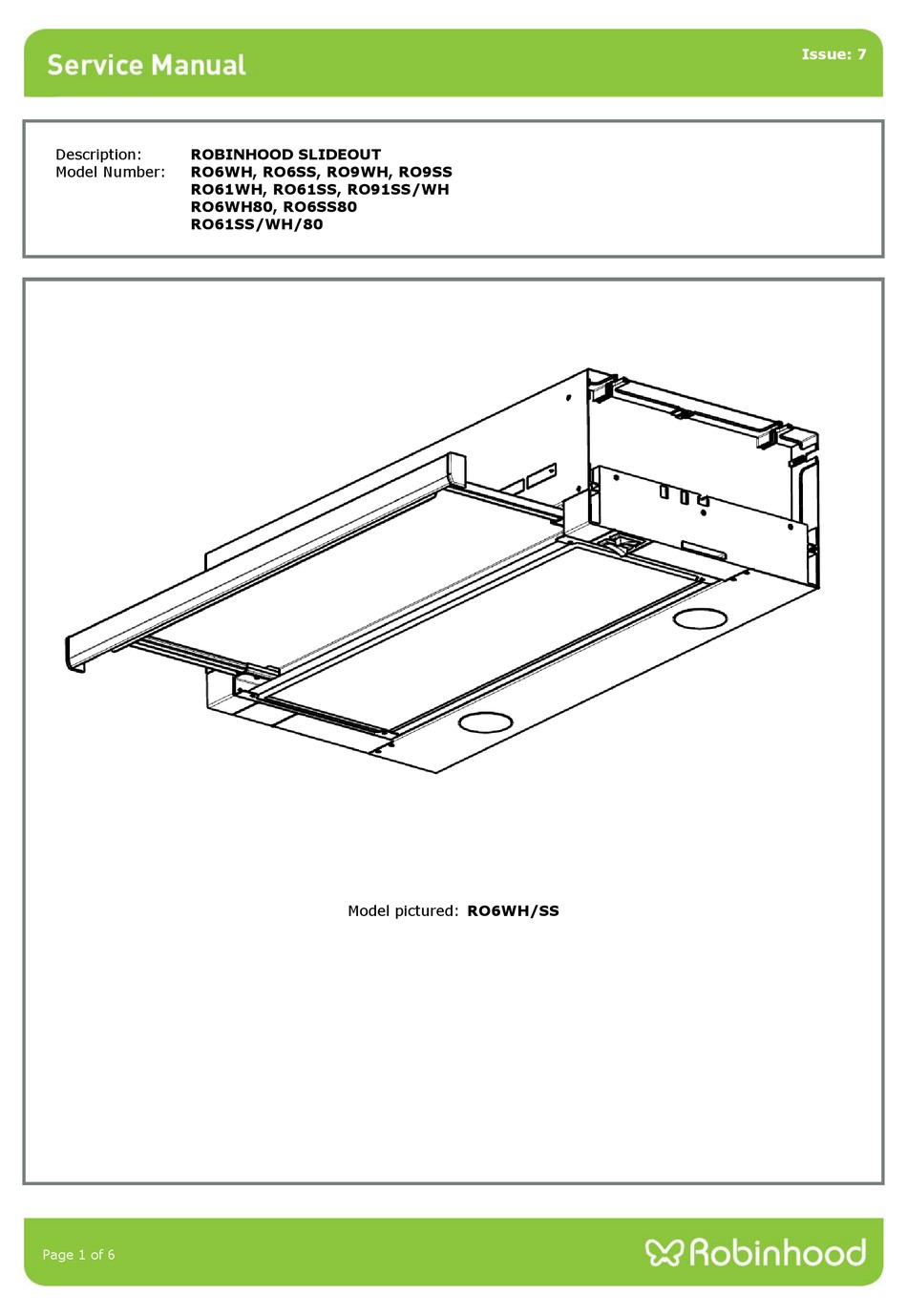 Service Manual

Issue: 7

Description: ROBINHOOD SLIDEOUT
Model Number: RO6WH, RO6SS, RO9WH, RO9SS
RO61WH, RO61SS, RO91SS/WH
RO6WH80, RO6SS80
RO61SS/WH/80

Model pictured: RO6WH/SS

Page 1 of 6

Robinhood