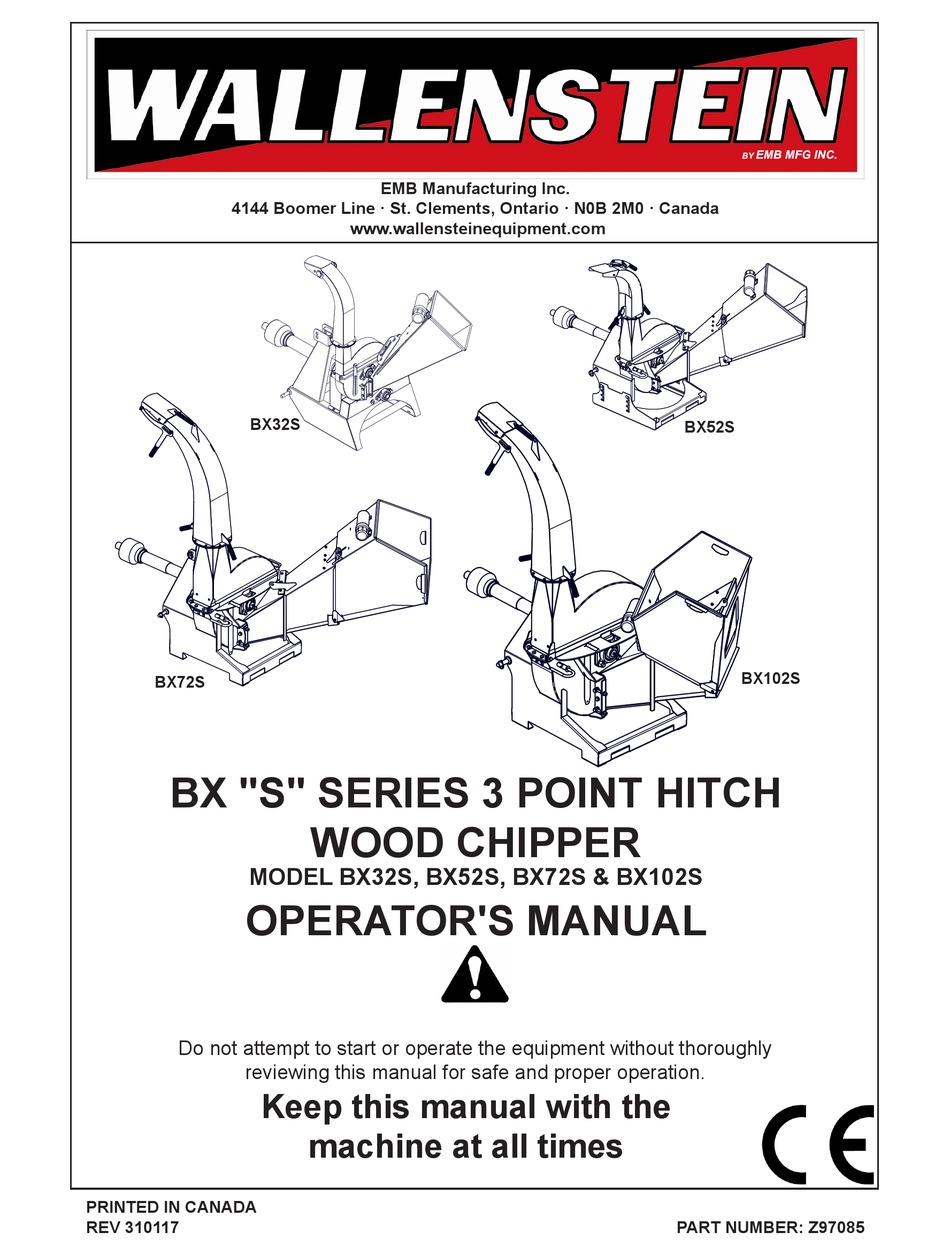 WALLENSTEIN
BY EMB MFG INC.

EMB Manufacturing Inc.
4144 Boomer Line · St. Clements, Ontario · N0B 2M0 · Canada
www.wallensteinequipment.com

BX32S

BX52S

BX72S

BX102S

BX "S" SERIES 3 POINT HITCH WOOD CHIPPER
MODEL BX32S, BX52S, BX72S & BX102S
OPERATOR'S MANUAL

Do not attempt to start or operate the equipment without thoroughly reviewing this manual for safe and proper operation.

Keep this manual with the machine at all times

CE

PRINTED IN CANADA
REV 310117

PART NUMBER: Z97085