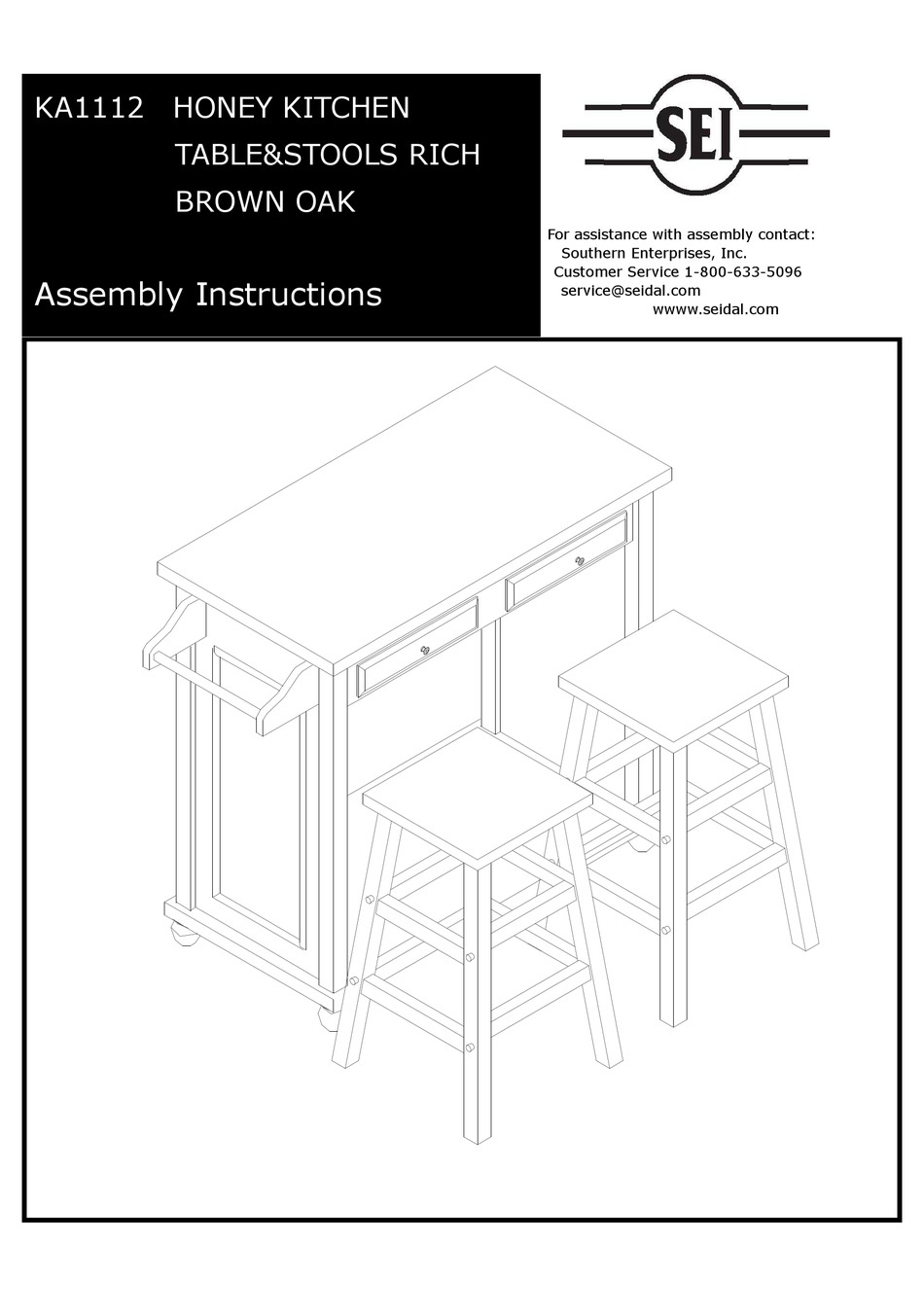 KA1112 HONEY KITCHEN TABLE&STOOLS RICH BROWN OAK

Assembly Instructions

SEI

For assistance with assembly contact:
Southern Enterprises, Inc.
Customer Service 1-800-633-5096
service@seidal.com
wwww.seidal.com