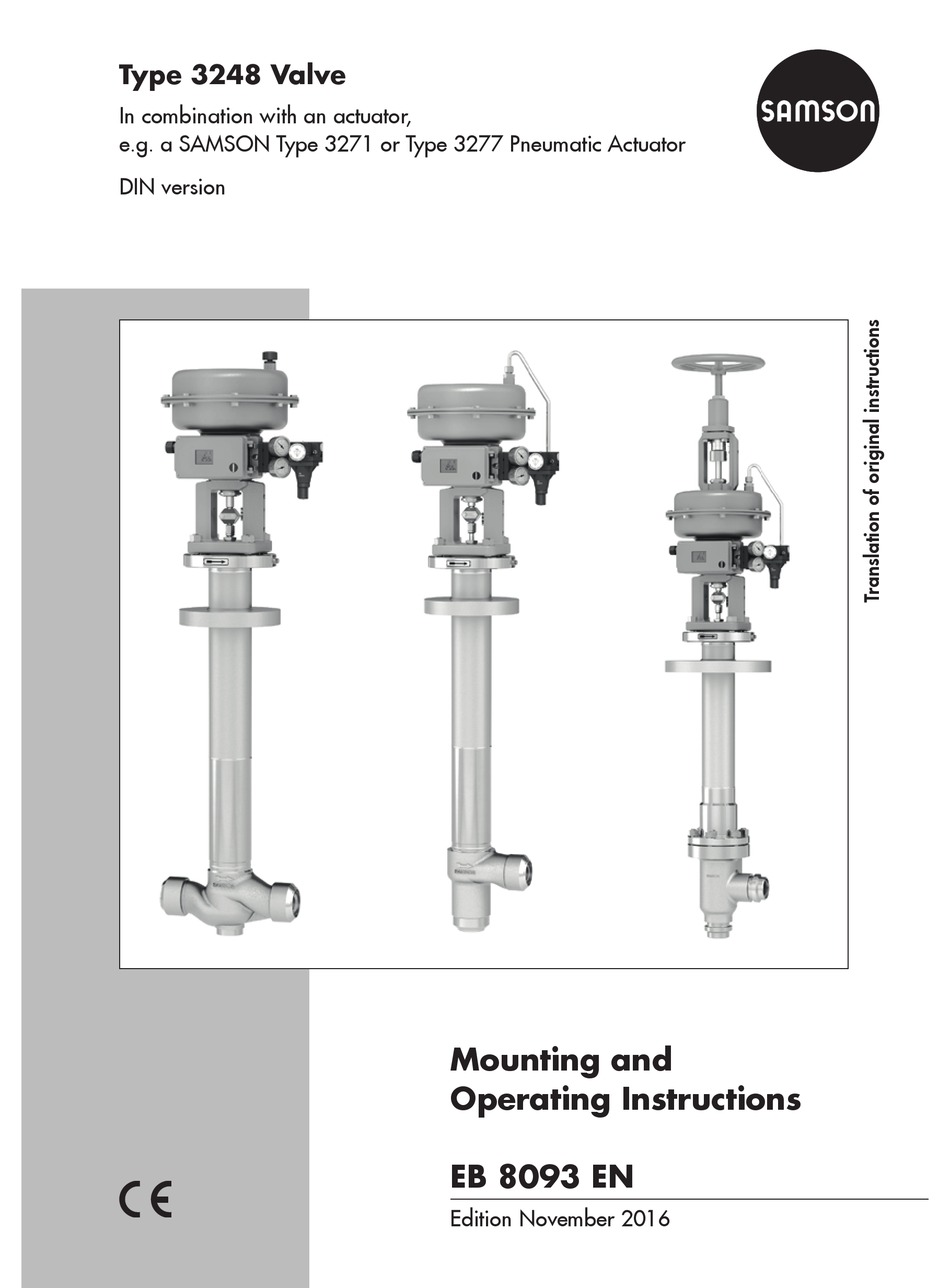 Type 3248 Valve

In combination with an actuator,
e.g. a SAMSON Type 3271 or Type 3277 Pneumatic Actuator

DIN version

SAMSON

Translation of original instructions

Mounting and
Operating Instructions

EB 8093 EN

Edition November 2016

CE