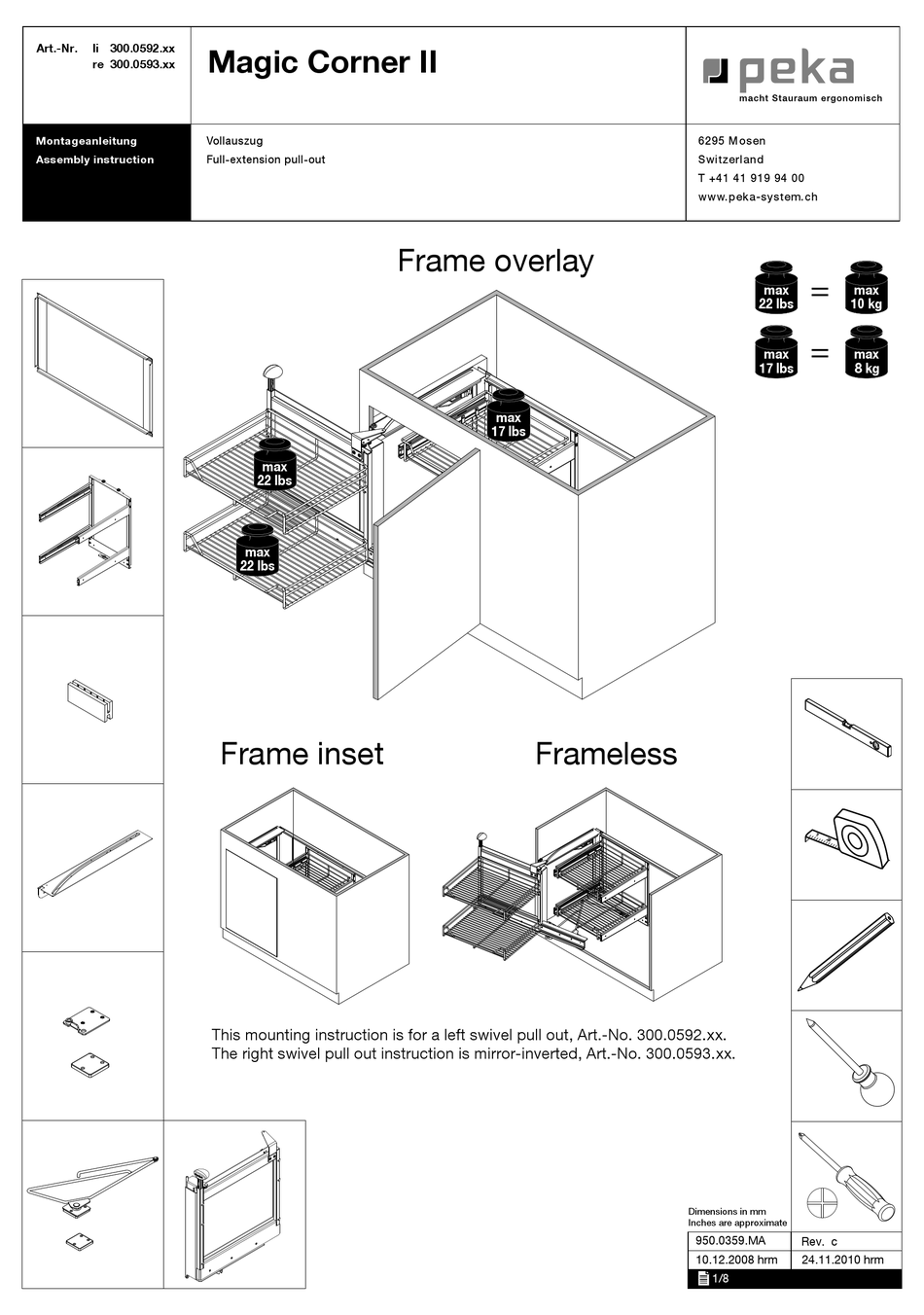 Art.-Nr. li 300.0592.xx
re 300.0593.xx

Magic Corner II

peka
macht Stauraum ergonomisch

Montageanleitung
Assembly instruction

Vollauszug
Full-extension pull-out

6295 Mosen
Switzerland
T +41 41 919 94 00
www.peka-system.ch

Frame overlay

max 22 lbs = max 10 kg
max 17 lbs = max 8 kg

max 17 lbs
max 22 lbs
max 22 lbs

Frame inset

Frameless

This mounting instruction is for a left swivel pull out, Art.-No. 300.0592.xx.
The right swivel pull out instruction is mirror-inverted, Art.-No. 300.0593.xx.

Dimensions in mm
Inches are approximate

| 950.0359.MA | Rev. c |
|---|---|
| 10.12.2008 hrm | 24.11.2010 hrm |
| 1/8 | |