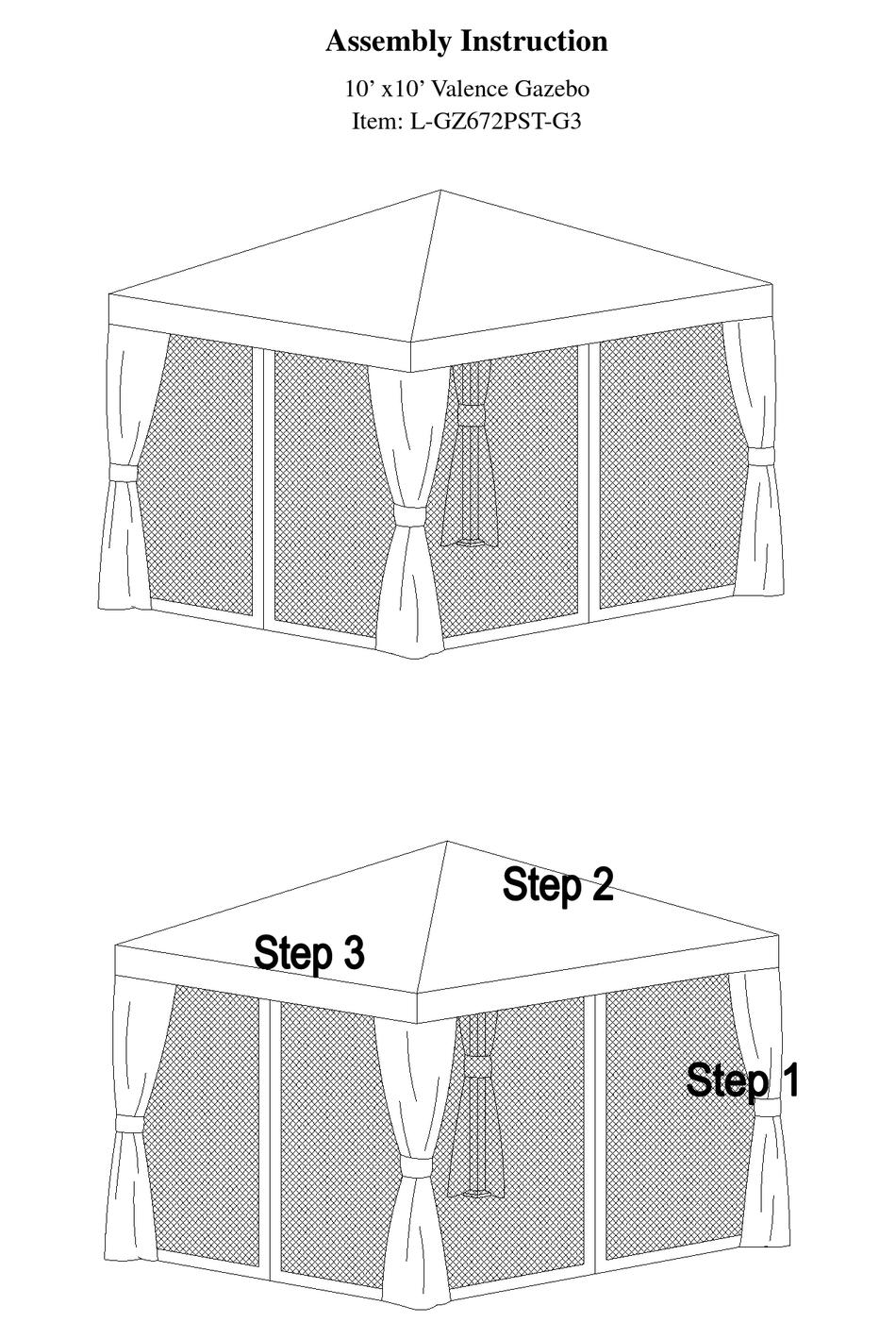 Assembly Instruction

10' x10' Valence Gazebo
Item: L-GZ672PST-G3

Step 2

Step 3

Step 1