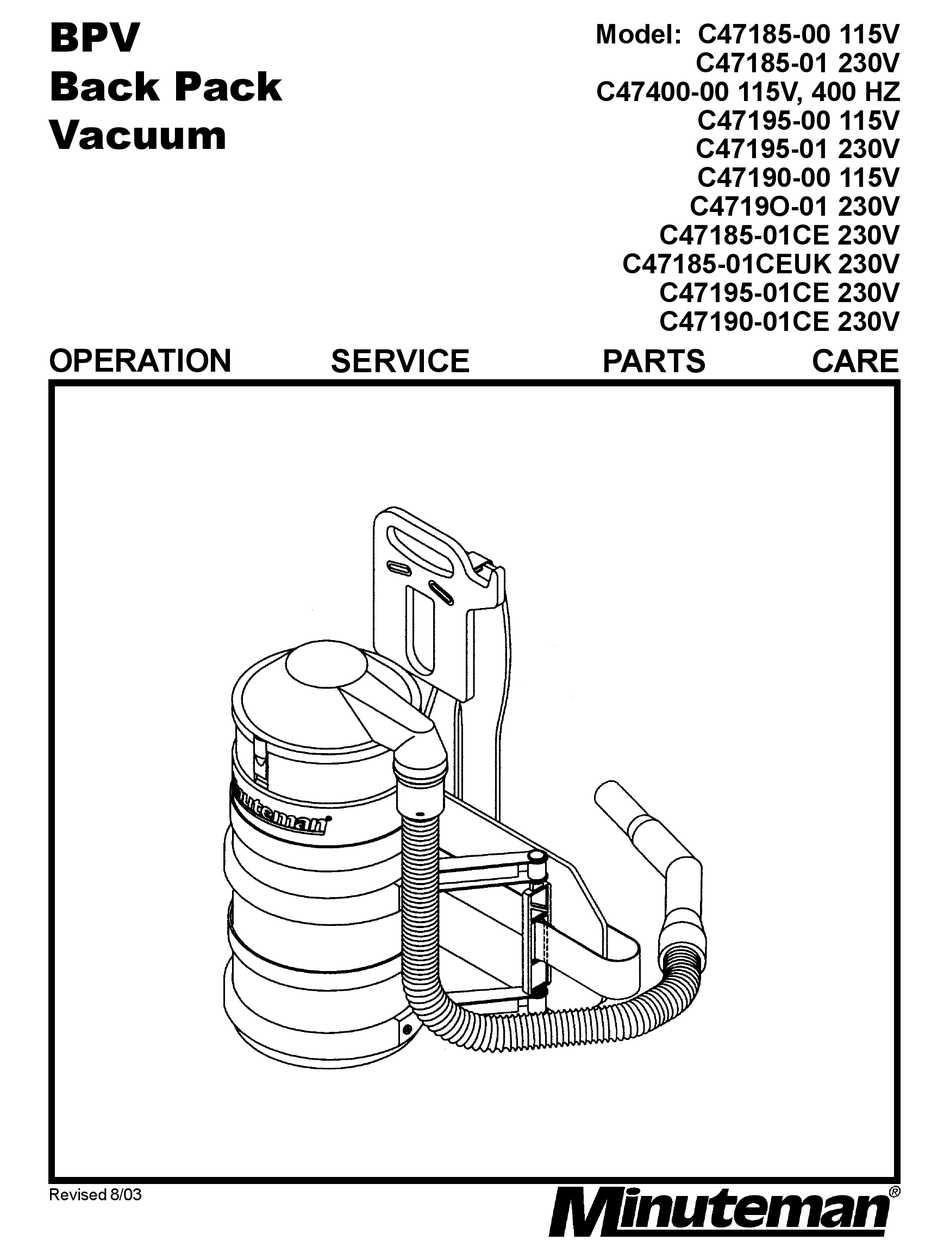 BPV
Back Pack
Vacuum

Model: C47185-00 115V
C47185-01 230V
C47400-00 115V, 400 HZ
C47195-00 115V
C47195-01 230V
C47190-00 115V
C4719O-01 230V
C47185-01CE 230V
C47185-01CEUK 230V
C47195-01CE 230V
C47190-01CE 230V

OPERATION SERVICE PARTS CARE

Minuteman

Revised 8/03

Minuteman®