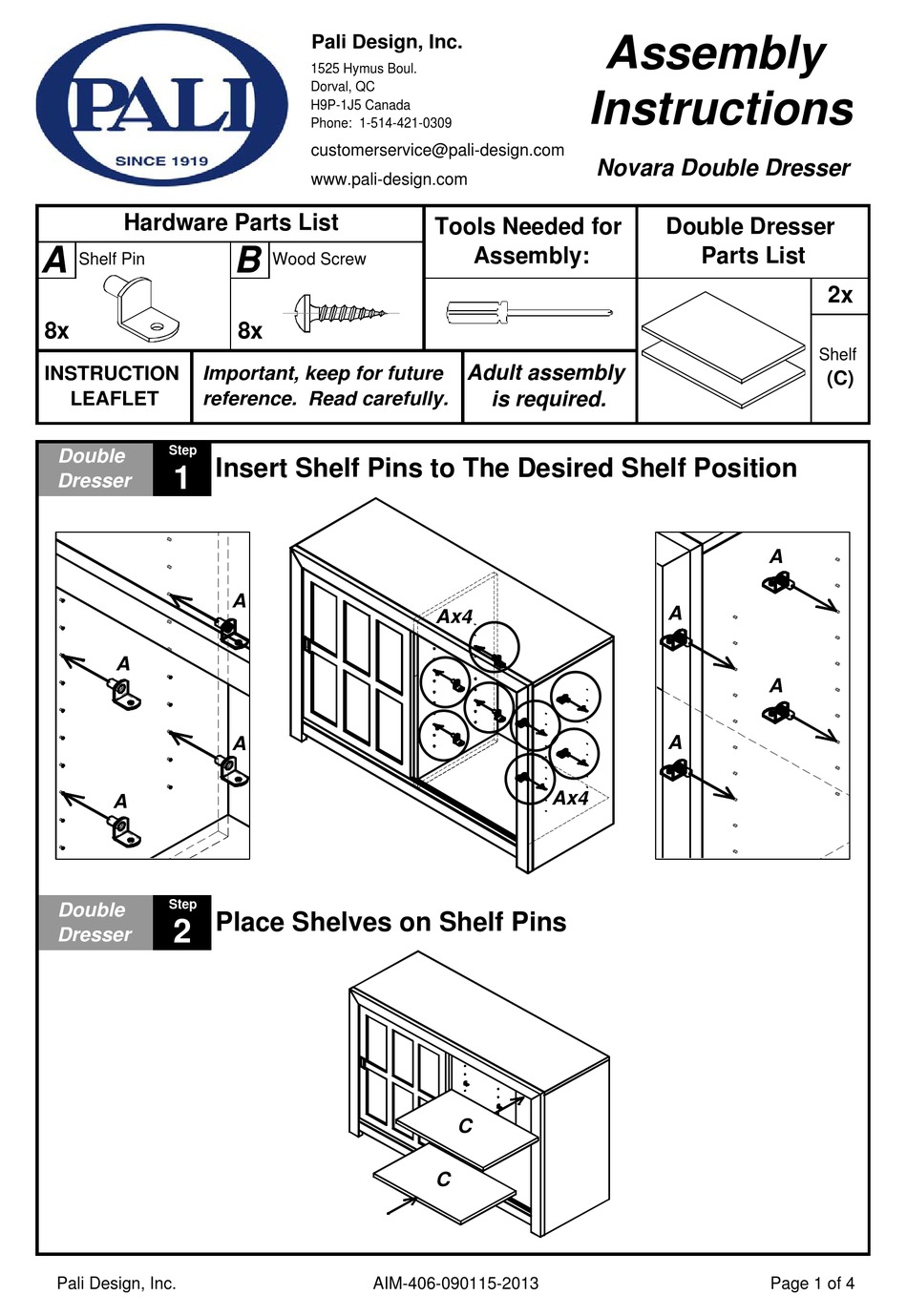 PALI
SINCE 1919

Pali Design, Inc.
1525 Hymus Boul.
Dorval, QC
H9P-1J5 Canada
Phone: 1-514-421-0309
customerservice@pali-design.com
www.pali-design.com

Assembly Instructions

Novara Double Dresser

Hardware Parts List
A Shelf Pin
8x
B Wood Screw
8x

Tools Needed for Assembly:

Double Dresser Parts List
2x
Shelf (C)

INSTRUCTION LEAFLET
Important, keep for future reference. Read carefully.
Adult assembly is required.

Double Dresser
Step 1
Insert Shelf Pins to The Desired Shelf Position

A
A
A
A
Ax4
Ax4
A
A
A
A

Double Dresser
Step 2
Place Shelves on Shelf Pins

C
C

Pali Design, Inc.
AIM-406-090115-2013
Page 1 of 4