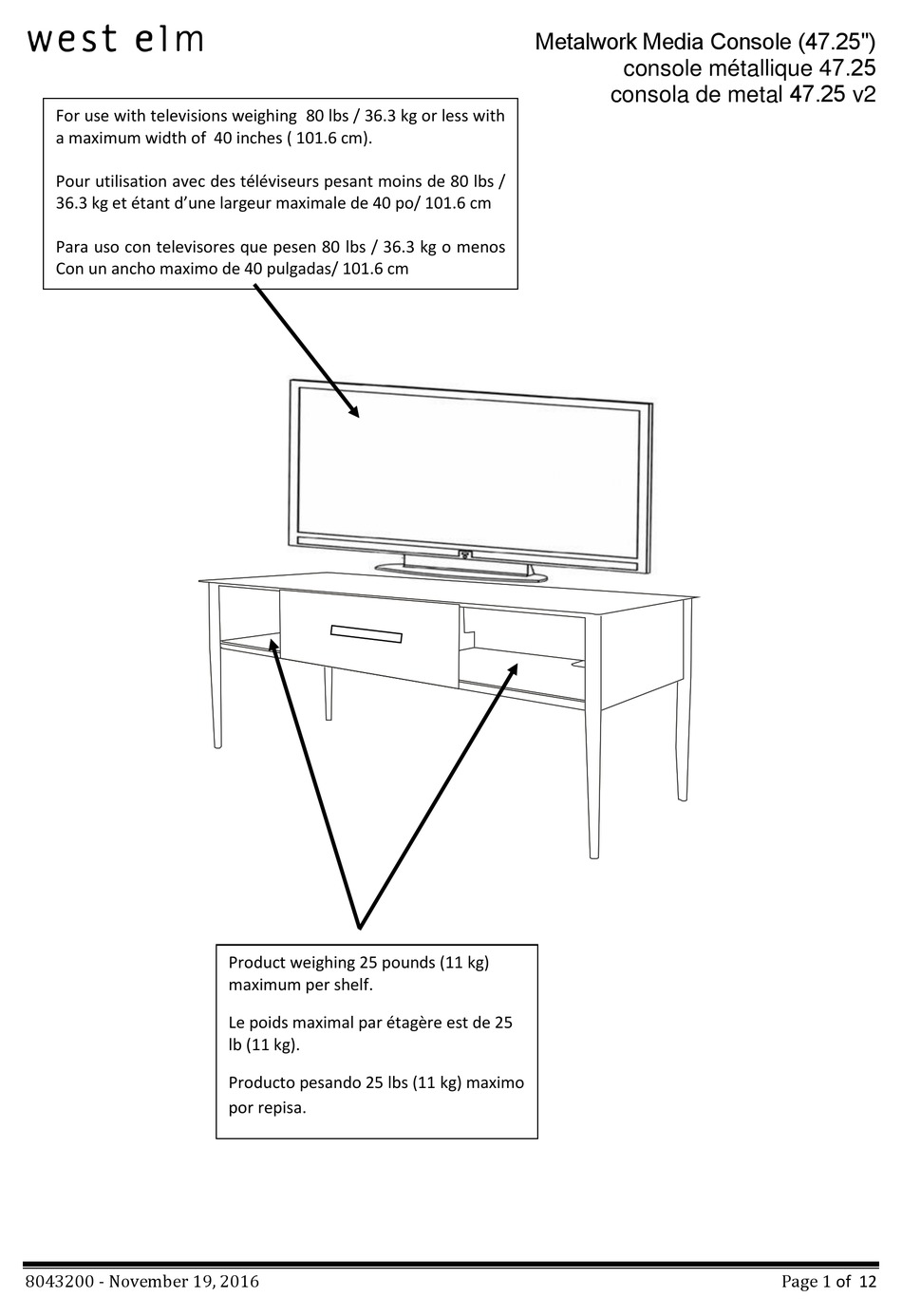 west elm

Metalwork Media Console (47.25")
console métallique 47.25
consola de metal 47.25 v2

For use with televisions weighing 80 lbs / 36.3 kg or less with a maximum width of 40 inches ( 101.6 cm).

Pour utilisation avec des téléviseurs pesant moins de 80 lbs / 36.3 kg et étant d'une largeur maximale de 40 po/ 101.6 cm

Para uso con televisores que pesen 80 lbs / 36.3 kg o menos Con un ancho maximo de 40 pulgadas/ 101.6 cm

Product weighing 25 pounds (11 kg) maximum per shelf.

Le poids maximal par étagère est de 25 lb (11 kg).

Producto pesando 25 lbs (11 kg) maximo por repisa.

8043200 - November 19, 2016

Page 1 of 12