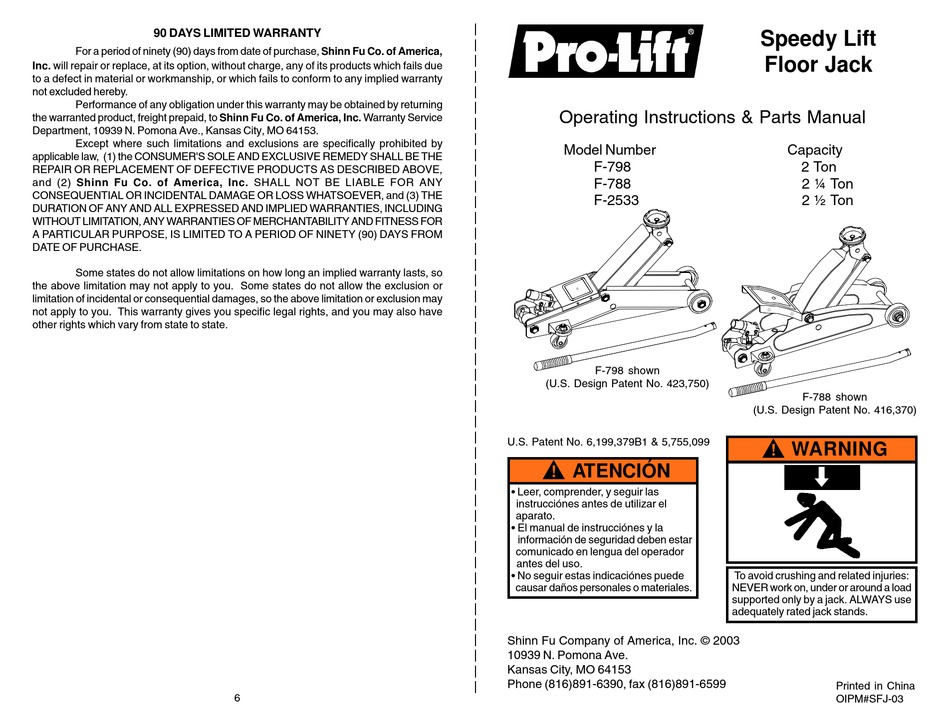 90 DAYS LIMITED WARRANTY

For a period of ninety (90) days from date of purchase, Shinn Fu Co. of America, Inc. will repair or replace, at its option, without charge, any of its products which fails due to a defect in material or workmanship, or which fails to conform to any implied warranty not excluded hereby.

Performance of any obligation under this warranty may be obtained by returning the warranted product, freight prepaid, to Shinn Fu Co. of America, Inc. Warranty Service Department, 10939 N. Pomona Ave., Kansas City, MO 64153.

Except where such limitations and exclusions are specifically prohibited by applicable law, (1) the CONSUMER'S SOLE AND EXCLUSIVE REMEDY SHALL BE THE REPAIR OR REPLACEMENT OF DEFECTIVE PRODUCTS AS DESCRIBED ABOVE, and (2) Shinn Fu Co. of America, Inc. SHALL NOT BE LIABLE FOR ANY CONSEQUENTIAL OR INCIDENTAL DAMAGE OR LOSS WHATSOEVER, and (3) THE DURATION OF ANY AND ALL EXPRESSED AND IMPLIED WARRANTIES, INCLUDING WITHOUT LIMITATION, ANY WARRANTIES OF MERCHANTABILITY AND FITNESS FOR A PARTICULAR PURPOSE, IS LIMITED TO A PERIOD OF NINETY (90) DAYS FROM DATE OF PURCHASE.

Some states do not allow limitations on how long an implied warranty lasts, so the above limitation may not apply to you. Some states do not allow the exclusion or limitation of incidental or consequential damages, so the above limitation or exclusion may not apply to you. This warranty gives you specific legal rights, and you may also have other rights which vary from state to state.

6

Pro-Lift®

Speedy Lift
Floor Jack

Operating Instructions & Parts Manual

| Model Number | Capacity |
|---|---|
| F-798 | 2 Ton |
| F-788 | 2 ¼ Ton |
| F-2533 | 2 ½ Ton |

F-798 shown
(U.S. Design Patent No. 423,750)

F-788 shown
(U.S. Design Patent No. 416,370)

U.S. Patent No. 6,199,379B1 & 5,755,099

ATENCIÓN
• Leer, comprender, y seguir las instrucciónes antes de utilizar el aparato.
• El manual de instrucciónes y la información de seguridad deben estar comunicado en lengua del operador antes del uso.
• No seguir estas indicaciónes puede causar daños personales o materiales.

WARNING
To avoid crushing and related injuries: NEVER work on, under or around a load supported only by a jack. ALWAYS use adequately rated jack stands.

Shinn Fu Company of America, Inc. © 2003
10939 N. Pomona Ave.
Kansas City, MO 64153
Phone (816)891-6390, fax (816)891-6599

Printed in China
OIPM#SFJ-03