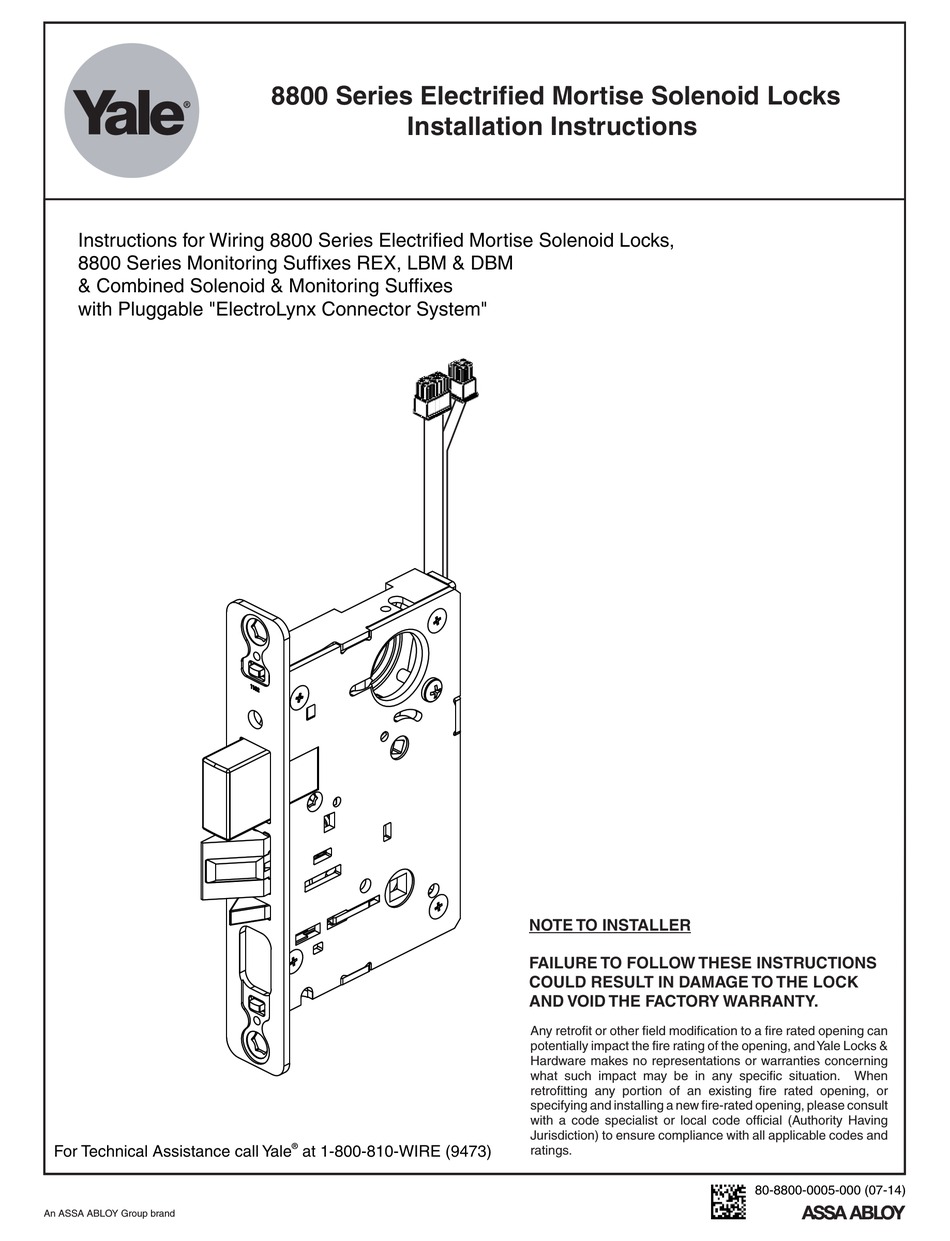 Yale®

8800 Series Electrified Mortise Solenoid Locks
Installation Instructions

Instructions for Wiring 8800 Series Electrified Mortise Solenoid Locks, 8800 Series Monitoring Suffixes REX, LBM & DBM & Combined Solenoid & Monitoring Suffixes with Pluggable "ElectroLynx Connector System"

NOTE TO INSTALLER

FAILURE TO FOLLOW THESE INSTRUCTIONS COULD RESULT IN DAMAGE TO THE LOCK AND VOID THE FACTORY WARRANTY.

Any retrofit or other field modification to a fire rated opening can potentially impact the fire rating of the opening, and Yale Locks & Hardware makes no representations or warranties concerning what such impact may be in any specific situation. When retrofitting any portion of an existing fire rated opening, or specifying and installing a new fire-rated opening, please consult with a code specialist or local code official (Authority Having Jurisdiction) to ensure compliance with all applicable codes and ratings.

For Technical Assistance call Yale® at 1-800-810-WIRE (9473)

An ASSA ABLOY Group brand

80-8800-0005-000 (07-14)

ASSA ABLOY