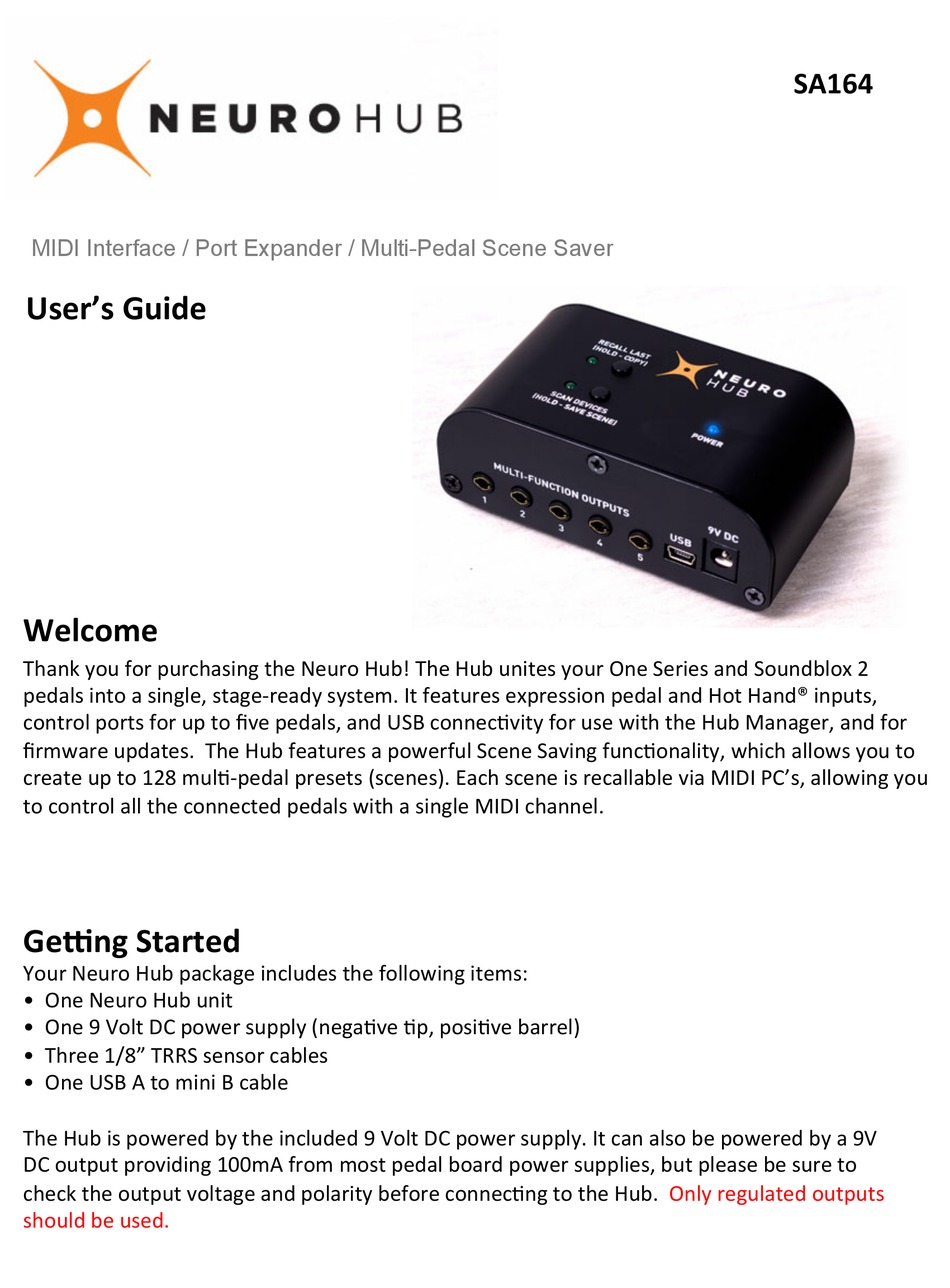 NEUROHUB

SA164

MIDI Interface / Port Expander / Multi-Pedal Scene Saver

User's Guide

RECALL LAST (HOLD - COPY)

SCAN DEVICES (HOLD - SAVE SCENE)

NEURO HUB

POWER

MULTI-FUNCTION OUTPUTS

1 2 3 4 5

USB

9V DC

Welcome
Thank you for purchasing the Neuro Hub! The Hub unites your One Series and Soundblox 2 pedals into a single, stage-ready system. It features expression pedal and Hot Hand® inputs, control ports for up to five pedals, and USB connectivity for use with the Hub Manager, and for firmware updates. The Hub features a powerful Scene Saving functionality, which allows you to create up to 128 multi-pedal presets (scenes). Each scene is recallable via MIDI PC's, allowing you to control all the connected pedals with a single MIDI channel.

Getting Started
Your Neuro Hub package includes the following items:
• One Neuro Hub unit
• One 9 Volt DC power supply (negative tip, positive barrel)
• Three 1/8" TRRS sensor cables
• One USB A to mini B cable

The Hub is powered by the included 9 Volt DC power supply. It can also be powered by a 9V DC output providing 100mA from most pedal board power supplies, but please be sure to check the output voltage and polarity before connecting to the Hub. Only regulated outputs should be used.