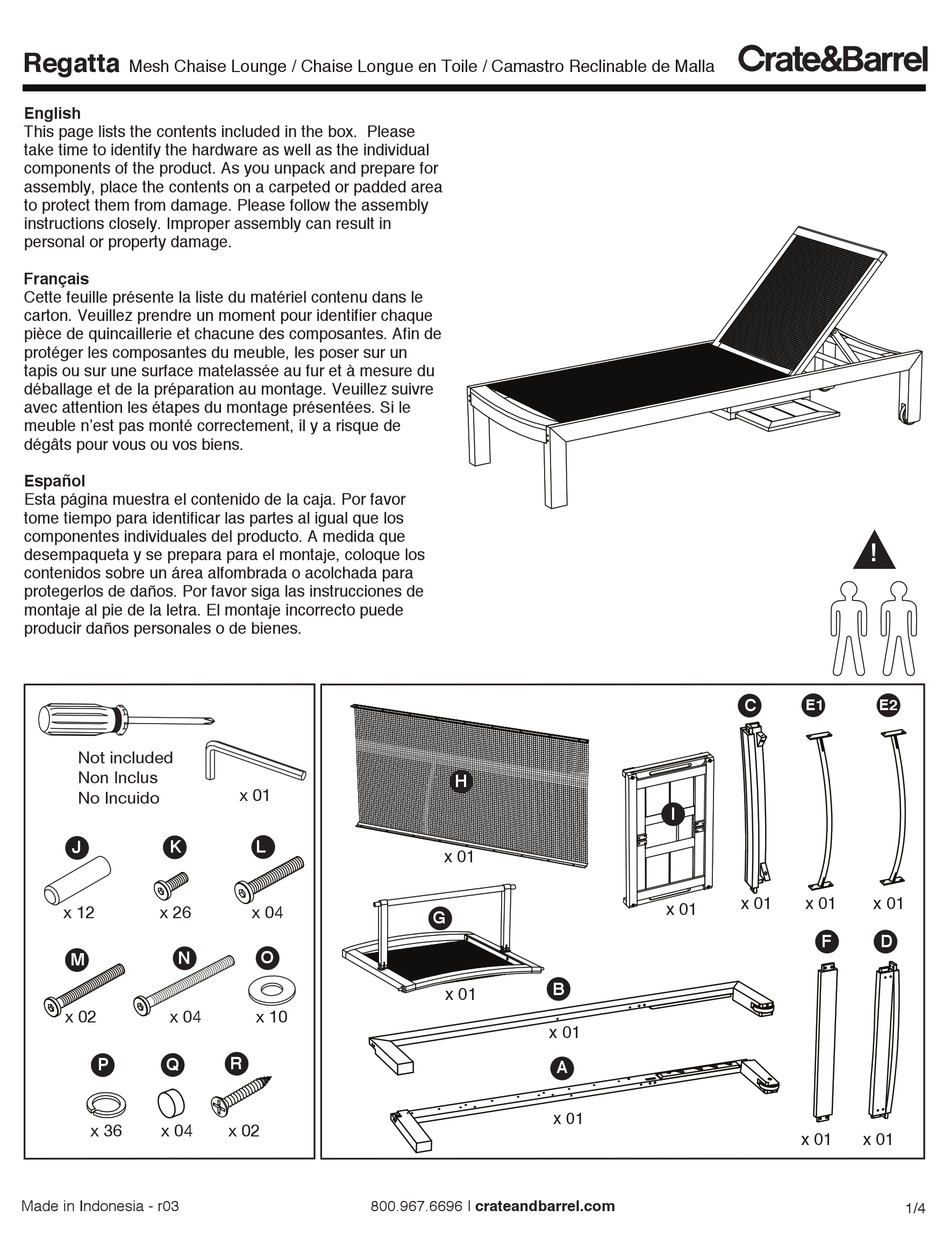 Regatta Mesh Chaise Lounge / Chaise Longue en Toile / Camastro Reclinable de Malla Crate&Barrel

English
This page lists the contents included in the box. Please take time to identify the hardware as well as the individual components of the product. As you unpack and prepare for assembly, place the contents on a carpeted or padded area to protect them from damage. Please follow the assembly instructions closely. Improper assembly can result in personal or property damage.

Français
Cette feuille présente la liste du matériel contenu dans le carton. Veuillez prendre un moment pour identifier chaque pièce de quincaillerie et chacune des composantes. Afin de protéger les composantes du meuble, les poser sur un tapis ou sur une surface matelassée au fur et à mesure du déballage et de la préparation au montage. Veuillez suivre avec attention les étapes du montage présentées. Si le meuble n'est pas monté correctement, il y a risque de dégâts pour vous ou vos biens.

Español
Esta página muestra el contenido de la caja. Por favor tome tiempo para identificar las partes al igual que los componentes individuales del producto. A medida que desempaqueta y se prepara para el montaje, coloque los contenidos sobre un área alfombrada o acolchada para protegerlos de daños. Por favor siga las instrucciones de montaje al pie de la letra. El montaje incorrecto puede producir daños personales o de bienes.

!

Not included
Non Inclus
No Incuido
x 01

J x 12
K x 26
L x 04
M x 02
N x 04
O x 10
P x 36
Q x 04
R x 02

H x 01
I x 01
C x 01
E1 x 01
E2 x 01
G x 01
B x 01
A x 01
F x 01
D x 01

Made in Indonesia - r03
800.967.6696 | crateandbarrel.com
1/4