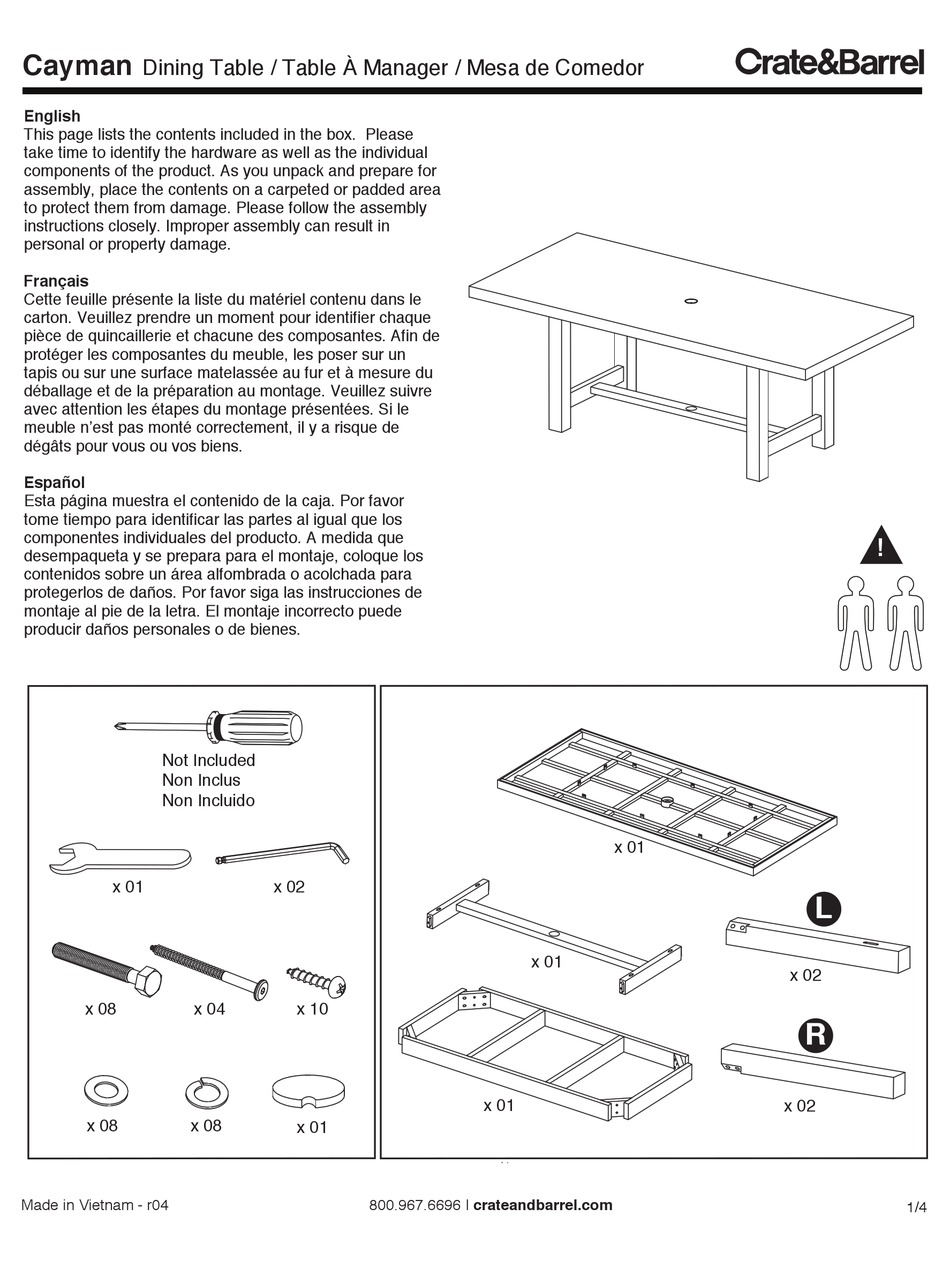 Cayman Dining Table / Table À Manager / Mesa de Comedor

Crate&Barrel

English
This page lists the contents included in the box. Please take time to identify the hardware as well as the individual components of the product. As you unpack and prepare for assembly, place the contents on a carpeted or padded area to protect them from damage. Please follow the assembly instructions closely. Improper assembly can result in personal or property damage.

Français
Cette feuille présente la liste du matériel contenu dans le carton. Veuillez prendre un moment pour identifier chaque pièce de quincaillerie et chacune des composantes. Afin de protéger les composantes du meuble, les poser sur un tapis ou sur une surface matelassée au fur et à mesure du déballage et de la préparation au montage. Veuillez suivre avec attention les étapes du montage présentées. Si le meuble n'est pas monté correctement, il y a risque de dégâts pour vous ou vos biens.

Español
Esta página muestra el contenido de la caja. Por favor tome tiempo para identificar las partes al igual que los componentes individuales del producto. A medida que desempaqueta y se prepara para el montaje, coloque los contenidos sobre un área alfombrada o acolchada para protegerlos de daños. Por favor siga las instrucciones de montaje al pie de la letra. El montaje incorrecto puede producir daños personales o de bienes.

!

Not Included
Non Inclus
Non Incluido

x 01
x 02
x 08
x 04
x 10
x 08
x 08
x 01

x 01
x 01
L
x 02
x 01
R
x 02

Made in Vietnam - r04
800.967.6696 | crateandbarrel.com
1/4