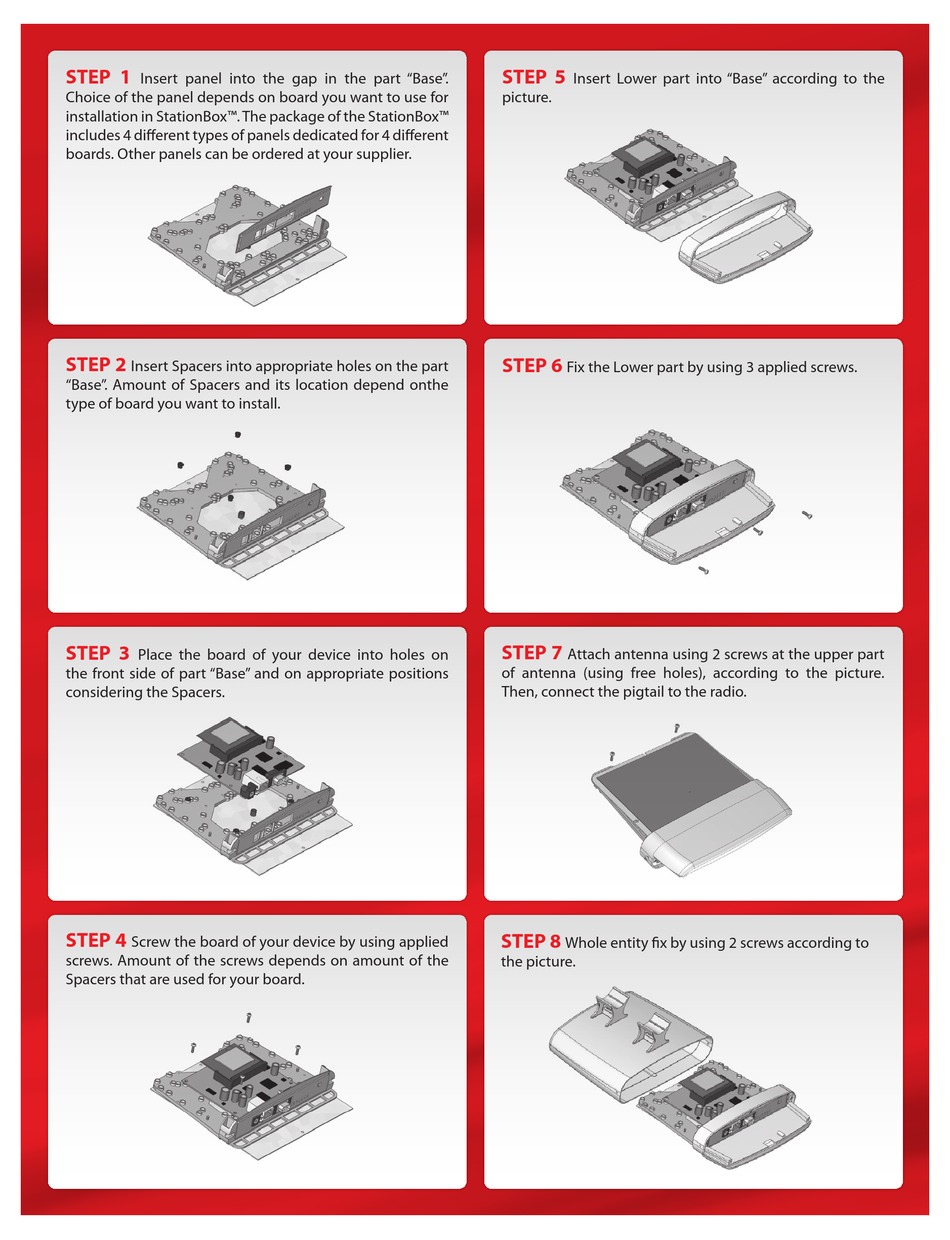 STEP 1 Insert panel into the gap in the part "Base". Choice of the panel depends on board you want to use for installation in StationBox™. The package of the StationBox™ includes 4 different types of panels dedicated for 4 different boards. Other panels can be ordered at your supplier.

STEP 2 Insert Spacers into appropriate holes on the part "Base". Amount of Spacers and its location depend onthe type of board you want to install.

STEP 3 Place the board of your device into holes on the front side of part "Base" and on appropriate positions considering the Spacers.

STEP 4 Screw the board of your device by using applied screws. Amount of the screws depends on amount of the Spacers that are used for your board.

STEP 5 Insert Lower part into "Base" according to the picture.

STEP 6 Fix the Lower part by using 3 applied screws.

STEP 7 Attach antenna using 2 screws at the upper part of antenna (using free holes), according to the picture. Then, connect the pigtail to the radio.

STEP 8 Whole entity fix by using 2 screws according to the picture.