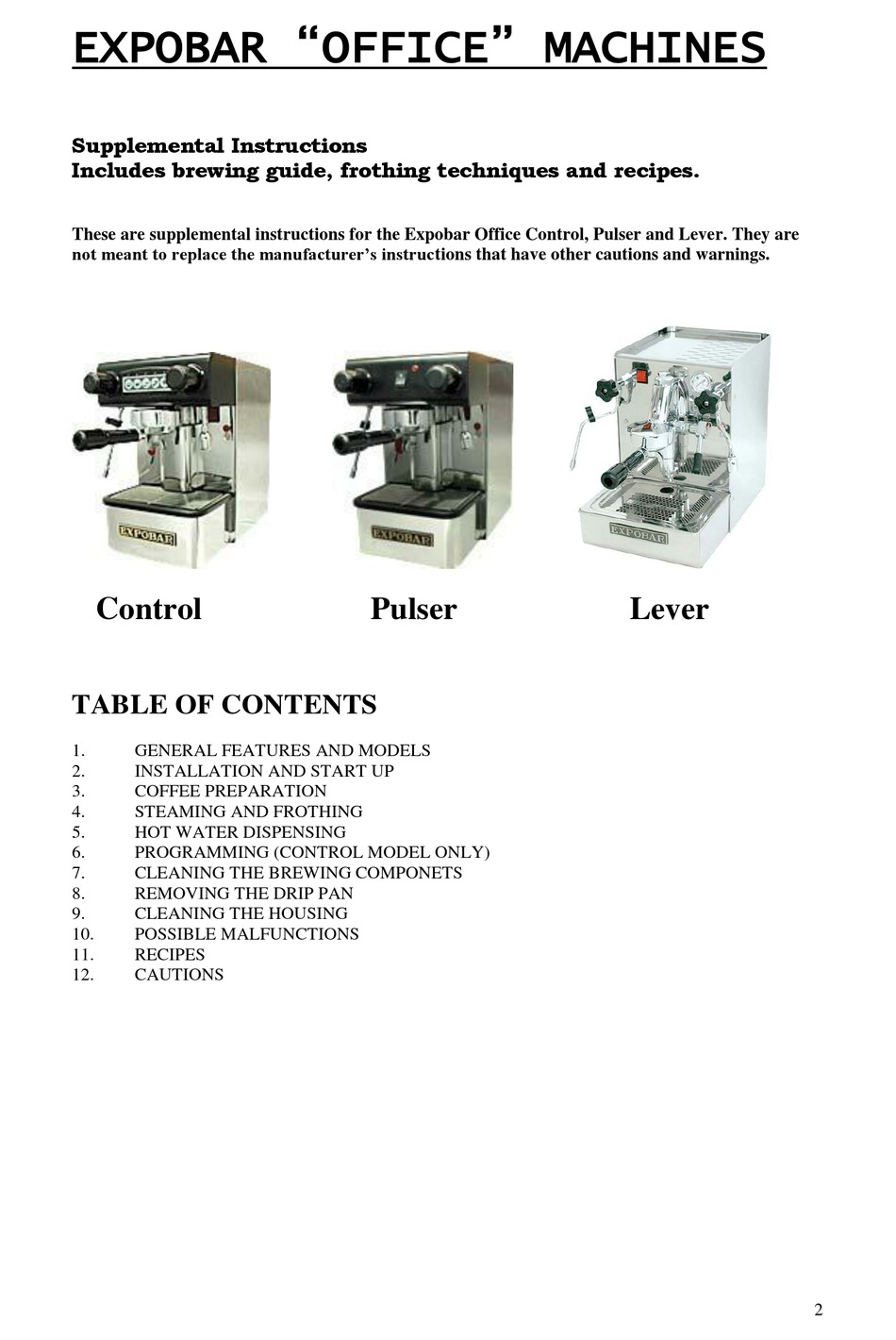 EXPOBAR “OFFICE” MACHINES

Supplemental Instructions
Includes brewing guide, frothing techniques and recipes.

These are supplemental instructions for the Expobar Office Control, Pulser and Lever. They are not meant to replace the manufacturer’s instructions that have other cautions and warnings.

EXPOBAR
EXPOBAR
EXPOBAR

Control Pulser Lever

TABLE OF CONTENTS

1. GENERAL FEATURES AND MODELS
2. INSTALLATION AND START UP
3. COFFEE PREPARATION
4. STEAMING AND FROTHING
5. HOT WATER DISPENSING
6. PROGRAMMING (CONTROL MODEL ONLY)
7. CLEANING THE BREWING COMPONETS
8. REMOVING THE DRIP PAN
9. CLEANING THE HOUSING
10. POSSIBLE MALFUNCTIONS
11. RECIPES
12. CAUTIONS

2