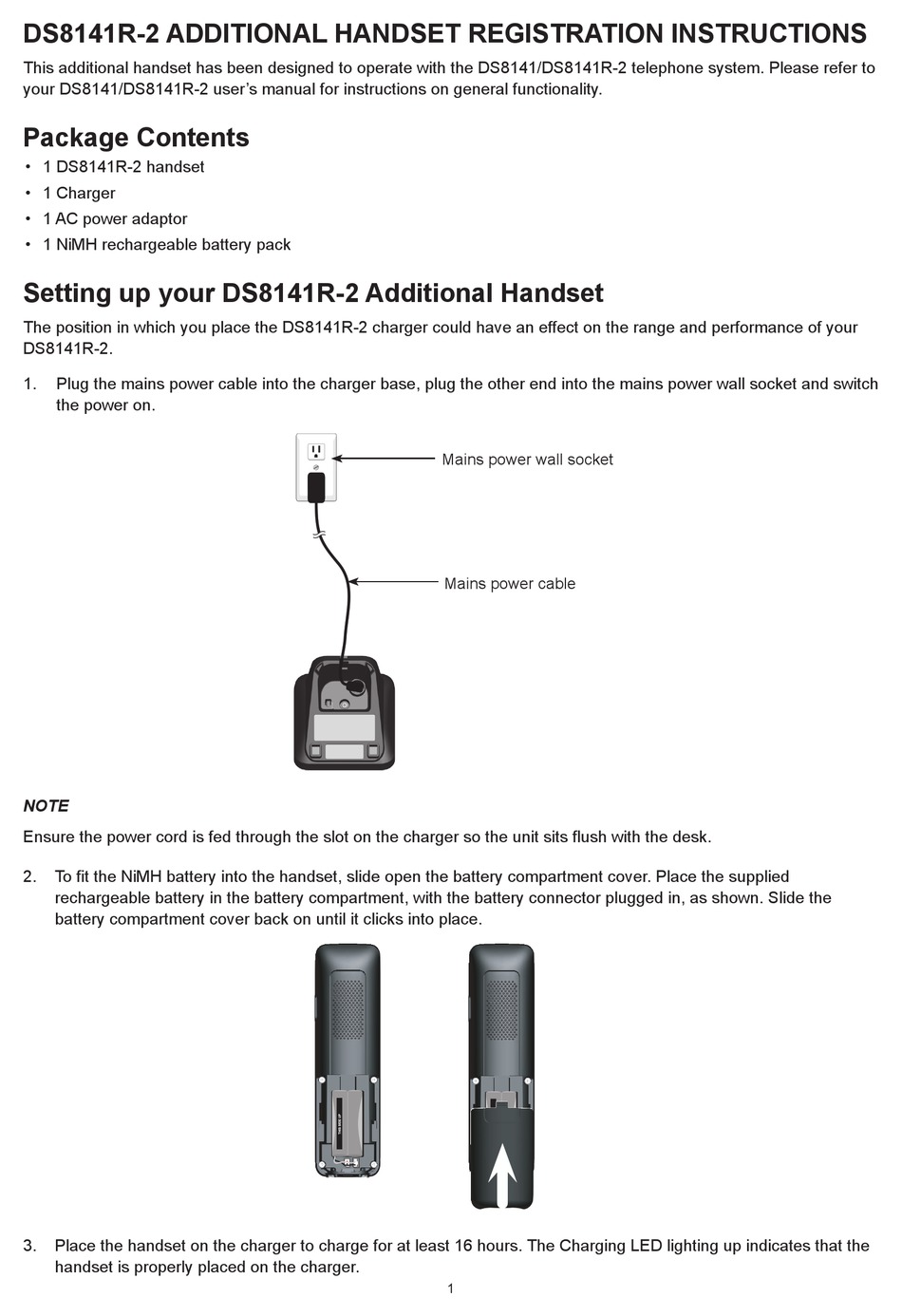 DS8141R-2 ADDITIONAL HANDSET REGISTRATION INSTRUCTIONS

This additional handset has been designed to operate with the DS8141/DS8141R-2 telephone system. Please refer to your DS8141/DS8141R-2 user's manual for instructions on general functionality.

Package Contents

• 1 DS8141R-2 handset
• 1 Charger
• 1 AC power adaptor
• 1 NiMH rechargeable battery pack

Setting up your DS8141R-2 Additional Handset

The position in which you place the DS8141R-2 charger could have an effect on the range and performance of your DS8141R-2.

1. Plug the mains power cable into the charger base, plug the other end into the mains power wall socket and switch the power on.

Mains power wall socket

Mains power cable

NOTE

Ensure the power cord is fed through the slot on the charger so the unit sits flush with the desk.

2. To fit the NiMH battery into the handset, slide open the battery compartment cover. Place the supplied rechargeable battery in the battery compartment, with the battery connector plugged in, as shown. Slide the battery compartment cover back on until it clicks into place.

3. Place the handset on the charger to charge for at least 16 hours. The Charging LED lighting up indicates that the handset is properly placed on the charger.

1