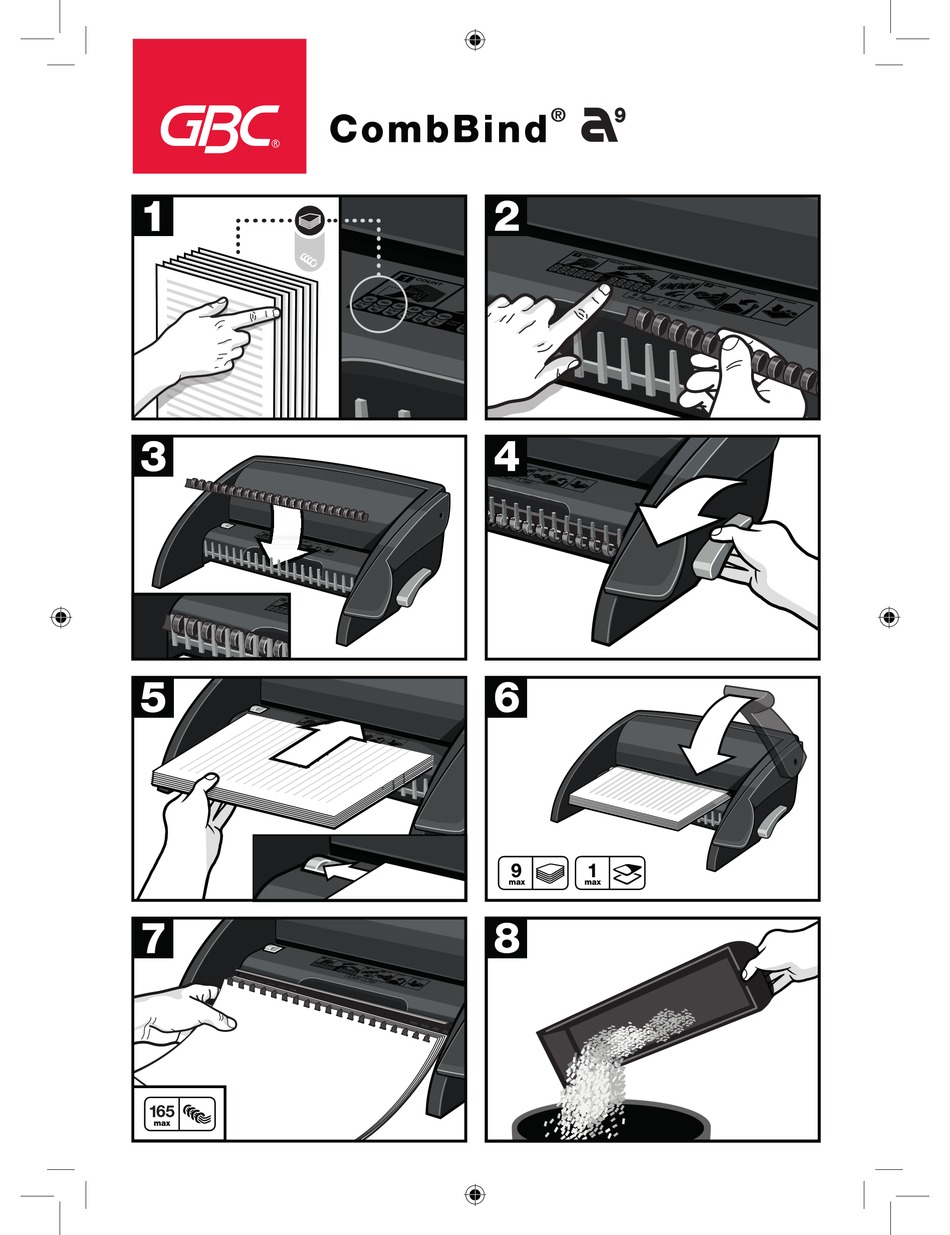 GBC®

CombBind® a9

1

2

3

4

5

6

9 max

1 max

7

165 max

8