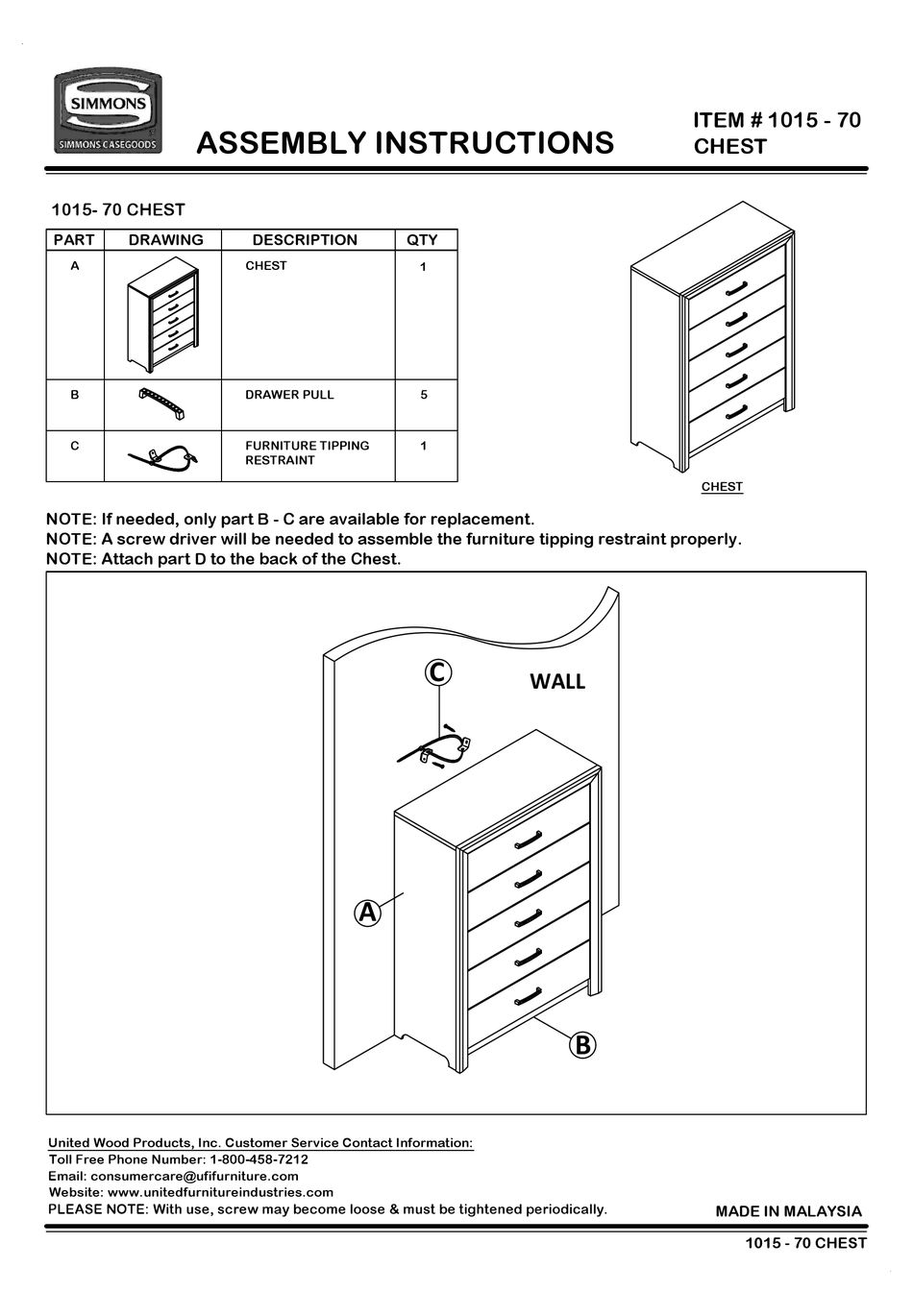 SIMMONS
SIMMONS CASEGOODS

ASSEMBLY INSTRUCTIONS

ITEM # 1015 - 70
CHEST

1015- 70 CHEST

| PART | DRAWING | DESCRIPTION | QTY |
|---|---|---|---|
| A | | CHEST | 1 |
| B | | DRAWER PULL | 5 |
| C | | FURNITURE TIPPING RESTRAINT | 1 |

CHEST

NOTE: If needed, only part B - C are available for replacement.
NOTE: A screw driver will be needed to assemble the furniture tipping restraint properly.
NOTE: Attach part D to the back of the Chest.

C

WALL

A

B

United Wood Products, Inc. Customer Service Contact Information:
Toll Free Phone Number: 1-800-458-7212
Email: consumercare@ufifurniture.com
Website: www.unitedfurnitureindustries.com
PLEASE NOTE: With use, screw may become loose & must be tightened periodically.

MADE IN MALAYSIA

1015 - 70 CHEST