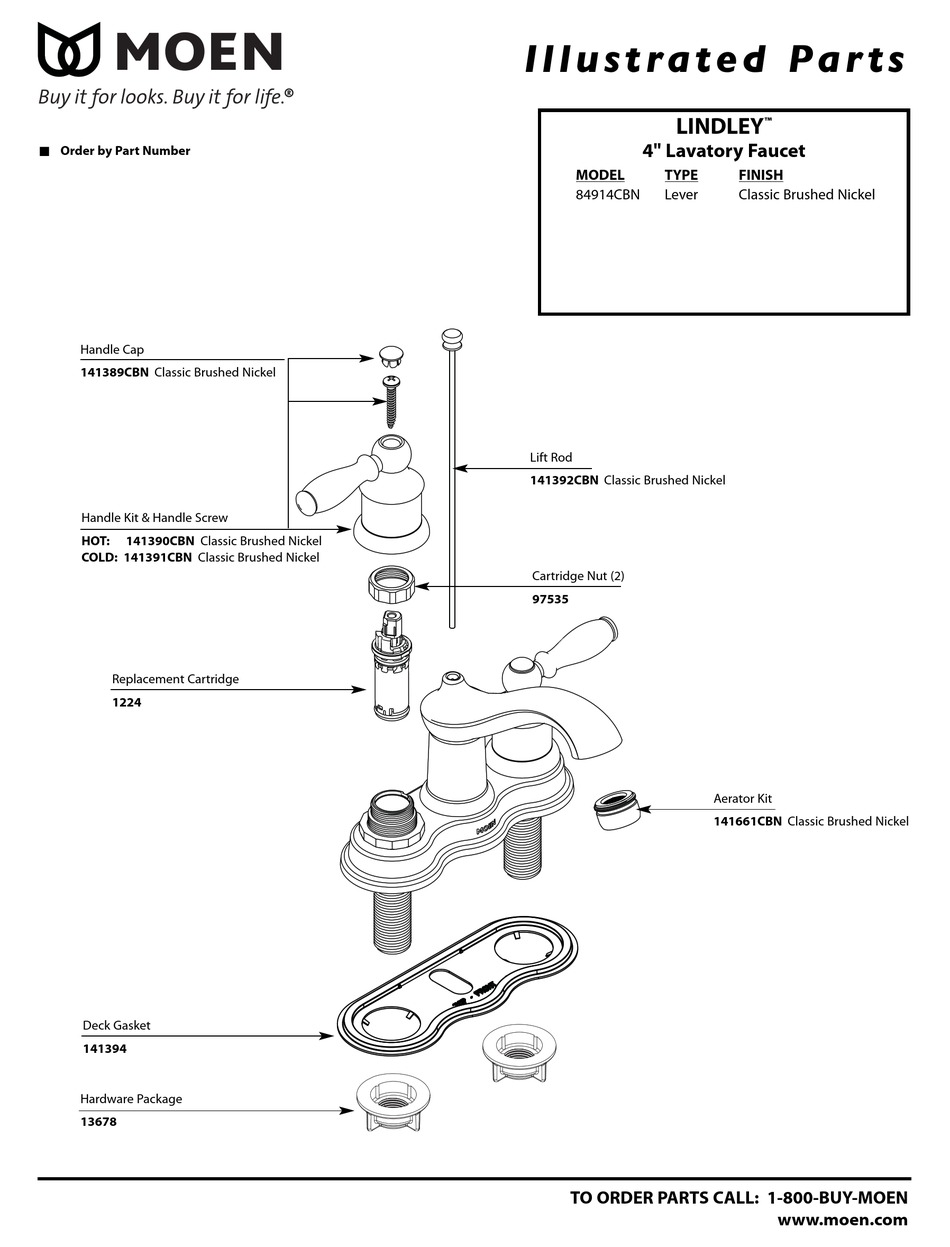 MOEN
Buy it for looks. Buy it for life.®

Illustrated Parts

■ Order by Part Number

LINDLEY™
4" Lavatory Faucet

| MODEL | TYPE | FINISH |
|---|---|---|
| 84914CBN | Lever | Classic Brushed Nickel |

Handle Cap
141389CBN Classic Brushed Nickel

Lift Rod
141392CBN Classic Brushed Nickel

Handle Kit & Handle Screw
HOT: 141390CBN Classic Brushed Nickel
COLD: 141391CBN Classic Brushed Nickel

Cartridge Nut (2)
97535

Replacement Cartridge
1224

Aerator Kit
141661CBN Classic Brushed Nickel

MOEN

Deck Gasket
141394

Hardware Package
13678

TO ORDER PARTS CALL: 1-800-BUY-MOEN
www.moen.com