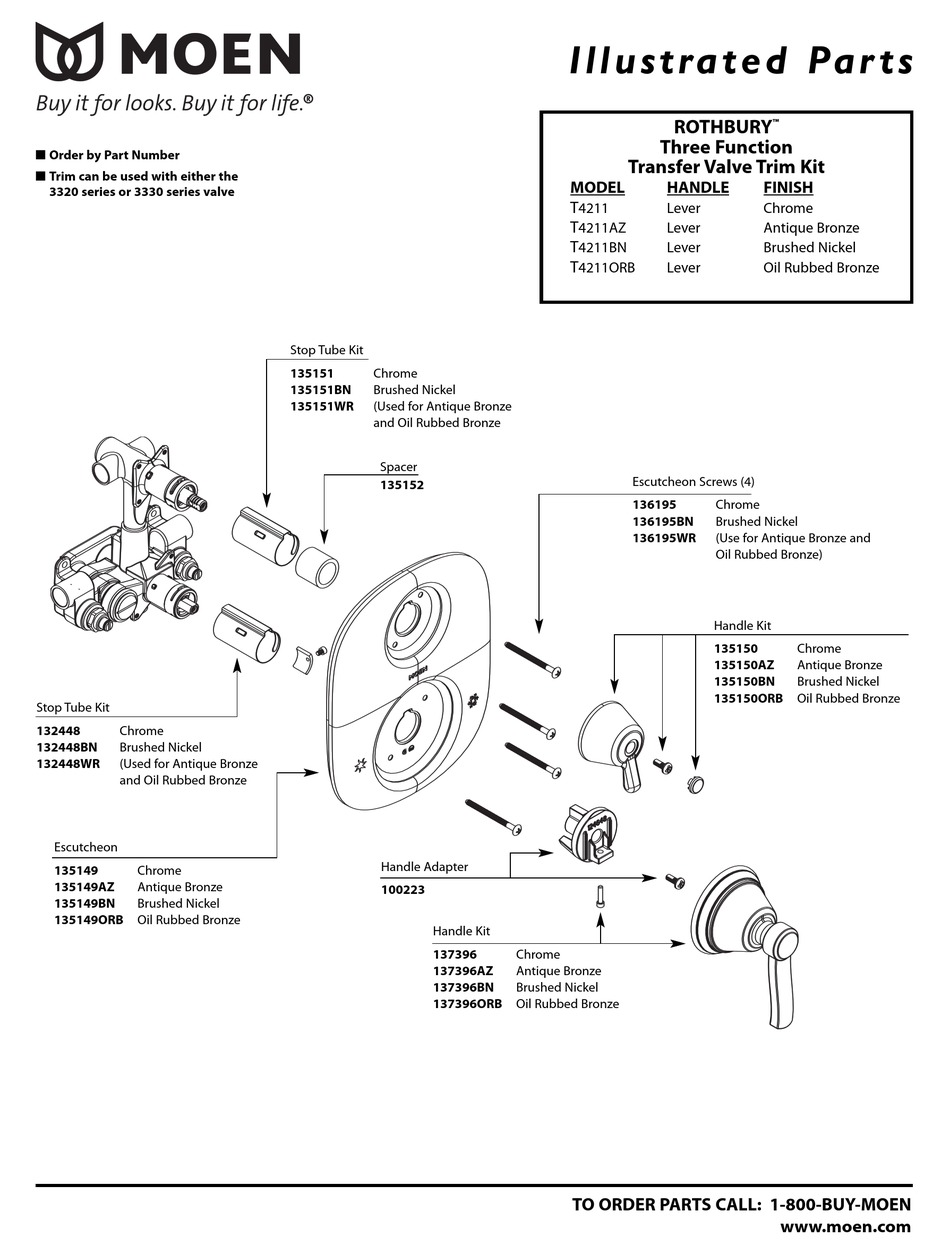 MOEN
Buy it for looks. Buy it for life.®

Illustrated Parts

■ Order by Part Number
■ Trim can be used with either the 3320 series or 3330 series valve

ROTHBURY™
Three Function
Transfer Valve Trim Kit

| MODEL | HANDLE | FINISH |
|---|---|---|
| T4211 | Lever | Chrome |
| T4211AZ | Lever | Antique Bronze |
| T4211BN | Lever | Brushed Nickel |
| T4211ORB | Lever | Oil Rubbed Bronze |

Stop Tube Kit
135151 Chrome
135151BN Brushed Nickel
135151WR (Used for Antique Bronze and Oil Rubbed Bronze

Spacer
135152

Escutcheon Screws (4)
136195 Chrome
136195BN Brushed Nickel
136195WR (Use for Antique Bronze and Oil Rubbed Bronze)

Handle Kit
135150 Chrome
135150AZ Antique Bronze
135150BN Brushed Nickel
135150ORB Oil Rubbed Bronze

Stop Tube Kit
132448 Chrome
132448BN Brushed Nickel
132448WR (Used for Antique Bronze and Oil Rubbed Bronze

Escutcheon
135149 Chrome
135149AZ Antique Bronze
135149BN Brushed Nickel
135149ORB Oil Rubbed Bronze

Handle Adapter
100223

Handle Kit
137396 Chrome
137396AZ Antique Bronze
137396BN Brushed Nickel
137396ORB Oil Rubbed Bronze

TO ORDER PARTS CALL: 1-800-BUY-MOEN
www.moen.com