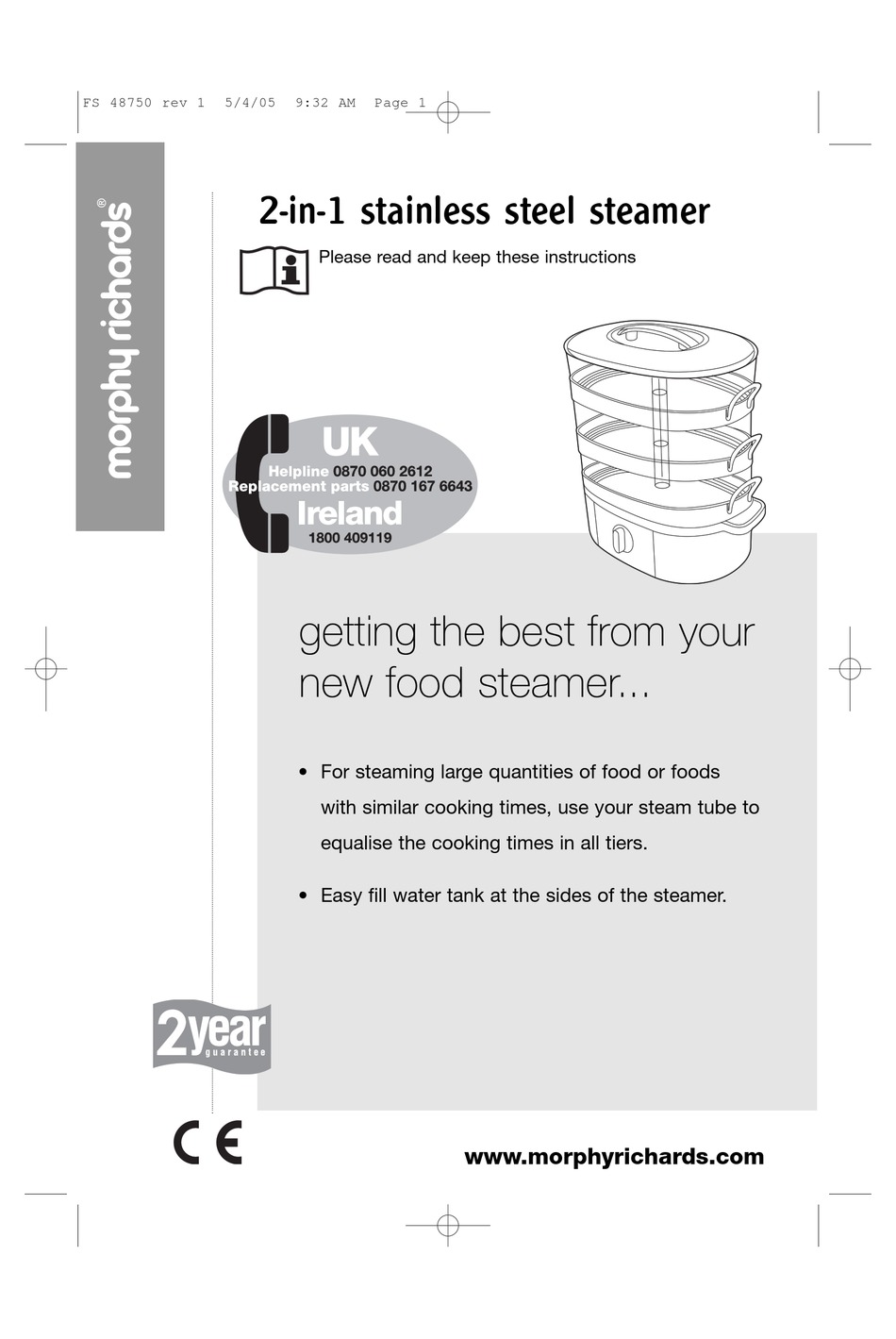 FS 48750 rev 1 5/4/05 9:32 AM Page 1

morphy richards®

2-in-1 stainless steel steamer

Please read and keep these instructions

UK
Helpline 0870 060 2612
Replacement parts 0870 167 6643
Ireland
1800 409119

getting the best from your new food steamer...

• For steaming large quantities of food or foods with similar cooking times, use your steam tube to equalise the cooking times in all tiers.

• Easy fill water tank at the sides of the steamer.

2year guarantee

CE

www.morphyrichards.com