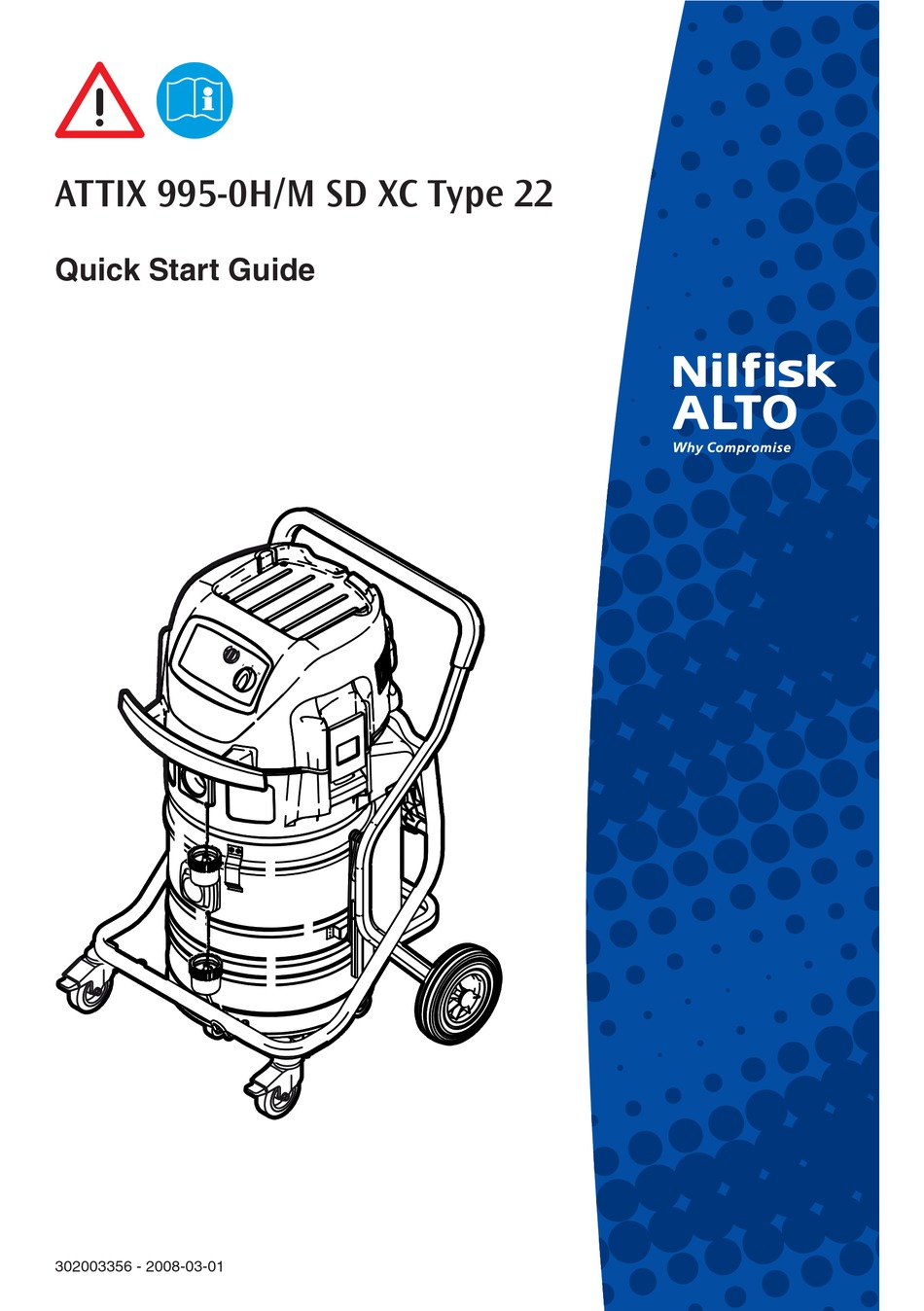 ATTIX 995-0H/M SD XC Type 22

Quick Start Guide

Nilfisk
ALTO
Why Compromise

302003356 - 2008-03-01