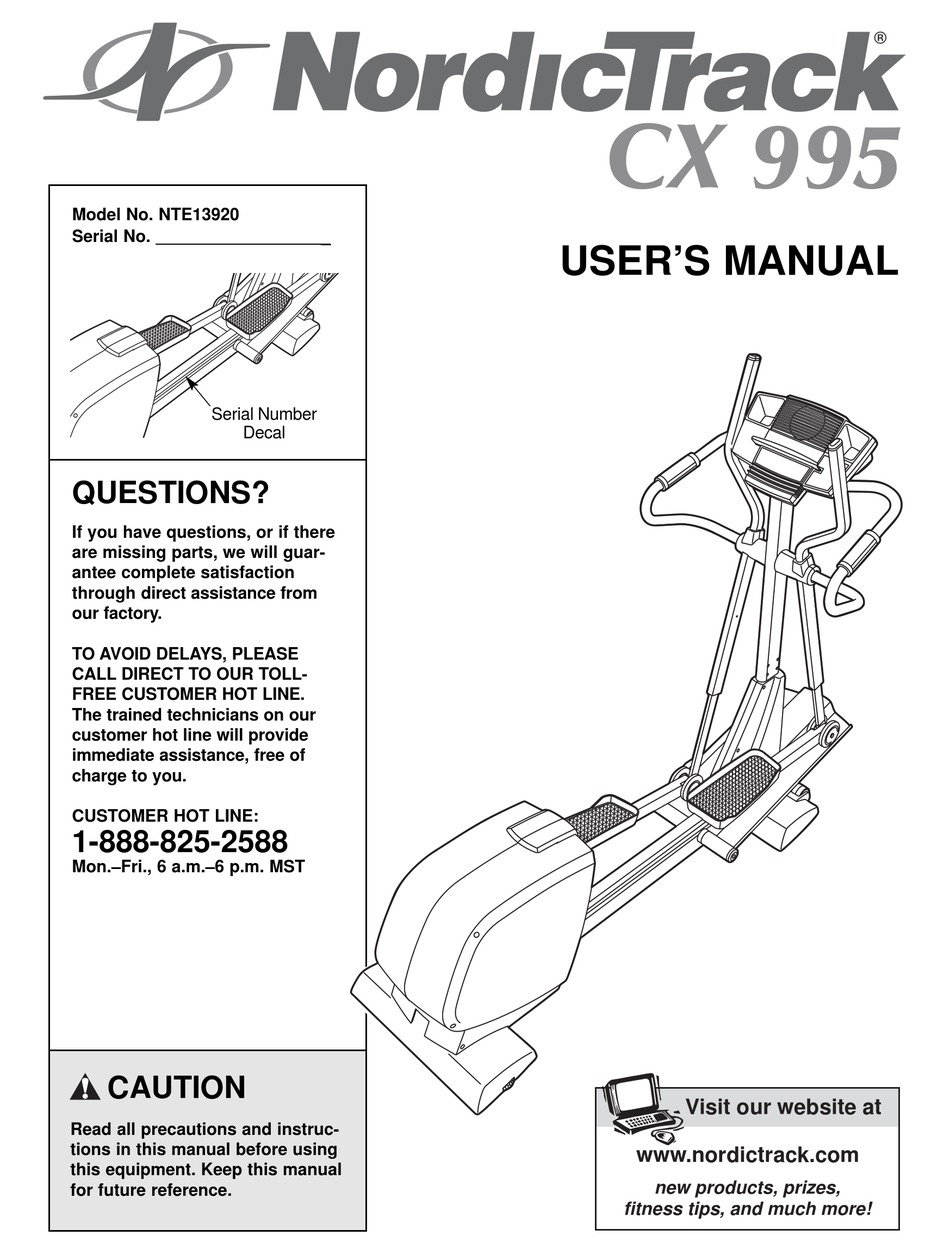 NordicTrack®
CX 995

Model No. NTE13920
Serial No. ___________________

Serial Number Decal

USER'S MANUAL

QUESTIONS?

If you have questions, or if there are missing parts, we will guarantee complete satisfaction through direct assistance from our factory.

TO AVOID DELAYS, PLEASE CALL DIRECT TO OUR TOLL-FREE CUSTOMER HOT LINE. The trained technicians on our customer hot line will provide immediate assistance, free of charge to you.

CUSTOMER HOT LINE:
1-888-825-2588
Mon.–Fri., 6 a.m.–6 p.m. MST

CAUTION

Read all precautions and instructions in this manual before using this equipment. Keep this manual for future reference.

Visit our website at
www.nordictrack.com
new products, prizes, fitness tips, and much more!