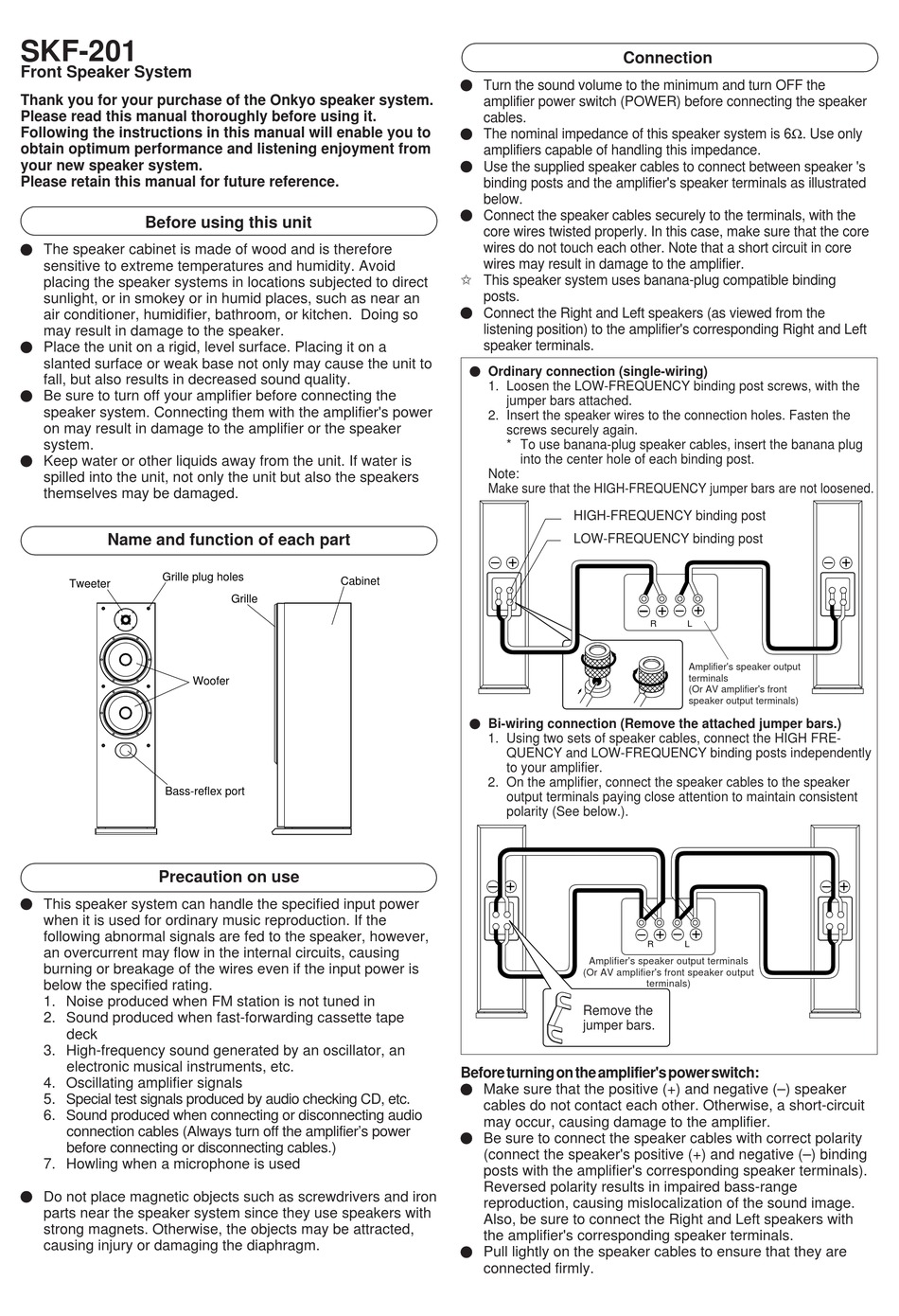 SKF-201
Front Speaker System

Thank you for your purchase of the Onkyo speaker system. Please read this manual thoroughly before using it. Following the instructions in this manual will enable you to obtain optimum performance and listening enjoyment from your new speaker system.
Please retain this manual for future reference.

Before using this unit

● The speaker cabinet is made of wood and is therefore sensitive to extreme temperatures and humidity. Avoid placing the speaker systems in locations subjected to direct sunlight, or in smokey or in humid places, such as near an air conditioner, humidifier, bathroom, or kitchen. Doing so may result in damage to the speaker.
● Place the unit on a rigid, level surface. Placing it on a slanted surface or weak base not only may cause the unit to fall, but also results in decreased sound quality.
● Be sure to turn off your amplifier before connecting the speaker system. Connecting them with the amplifier's power on may result in damage to the amplifier or the speaker system.
● Keep water or other liquids away from the unit. If water is spilled into the unit, not only the unit but also the speakers themselves may be damaged.

Name and function of each part

Tweeter
Grille plug holes
Grille
Cabinet
Woofer
Bass-reflex port

Precaution on use

● This speaker system can handle the specified input power when it is used for ordinary music reproduction. If the following abnormal signals are fed to the speaker, however, an overcurrent may flow in the internal circuits, causing burning or breakage of the wires even if the input power is below the specified rating.
1. Noise produced when FM station is not tuned in
2. Sound produced when fast-forwarding cassette tape deck
3. High-frequency sound generated by an oscillator, an electronic musical instruments, etc.
4. Oscillating amplifier signals
5. Special test signals produced by audio checking CD, etc.
6. Sound produced when connecting or disconnecting audio connection cables (Always turn off the amplifier's power before connecting or disconnecting cables.)
7. Howling when a microphone is used

● Do not place magnetic objects such as screwdrivers and iron parts near the speaker system since they use speakers with strong magnets. Otherwise, the objects may be attracted, causing injury or damaging the diaphragm.

Connection

● Turn the sound volume to the minimum and turn OFF the amplifier power switch (POWER) before connecting the speaker cables.
● The nominal impedance of this speaker system is 6Ω. Use only amplifiers capable of handling this impedance.
● Use the supplied speaker cables to connect between speaker 's binding posts and the amplifier's speaker terminals as illustrated below.
● Connect the speaker cables securely to the terminals, with the core wires twisted properly. In this case, make sure that the core wires do not touch each other. Note that a short circuit in core wires may result in damage to the amplifier.
☆ This speaker system uses banana-plug compatible binding posts.
● Connect the Right and Left speakers (as viewed from the listening position) to the amplifier's corresponding Right and Left speaker terminals.

● Ordinary connection (single-wiring)
1. Loosen the LOW-FREQUENCY binding post screws, with the jumper bars attached.
2. Insert the speaker wires to the connection holes. Fasten the screws securely again.
* To use banana-plug speaker cables, insert the banana plug into the center hole of each binding post.
Note:
Make sure that the HIGH-FREQUENCY jumper bars are not loosened.

HIGH-FREQUENCY binding post
LOW-FREQUENCY binding post
R L
Amplifier's speaker output terminals
(Or AV amplifier's front speaker output terminals)

● Bi-wiring connection (Remove the attached jumper bars.)
1. Using two sets of speaker cables, connect the HIGH FREQUENCY and LOW-FREQUENCY binding posts independently to your amplifier.
2. On the amplifier, connect the speaker cables to the speaker output terminals paying close attention to maintain consistent polarity (See below.).

R L
Amplifier's speaker output terminals
(Or AV amplifier's front speaker output terminals)
Remove the jumper bars.

Before turning on the amplifier's power switch:
● Make sure that the positive (+) and negative (–) speaker cables do not contact each other. Otherwise, a short-circuit may occur, causing damage to the amplifier.
● Be sure to connect the speaker cables with correct polarity (connect the speaker's positive (+) and negative (–) binding posts with the amplifier's corresponding speaker terminals). Reversed polarity results in impaired bass-range reproduction, causing mislocalization of the sound image. Also, be sure to connect the Right and Left speakers with the amplifier's corresponding speaker terminals.
● Pull lightly on the speaker cables to ensure that they are connected firmly.