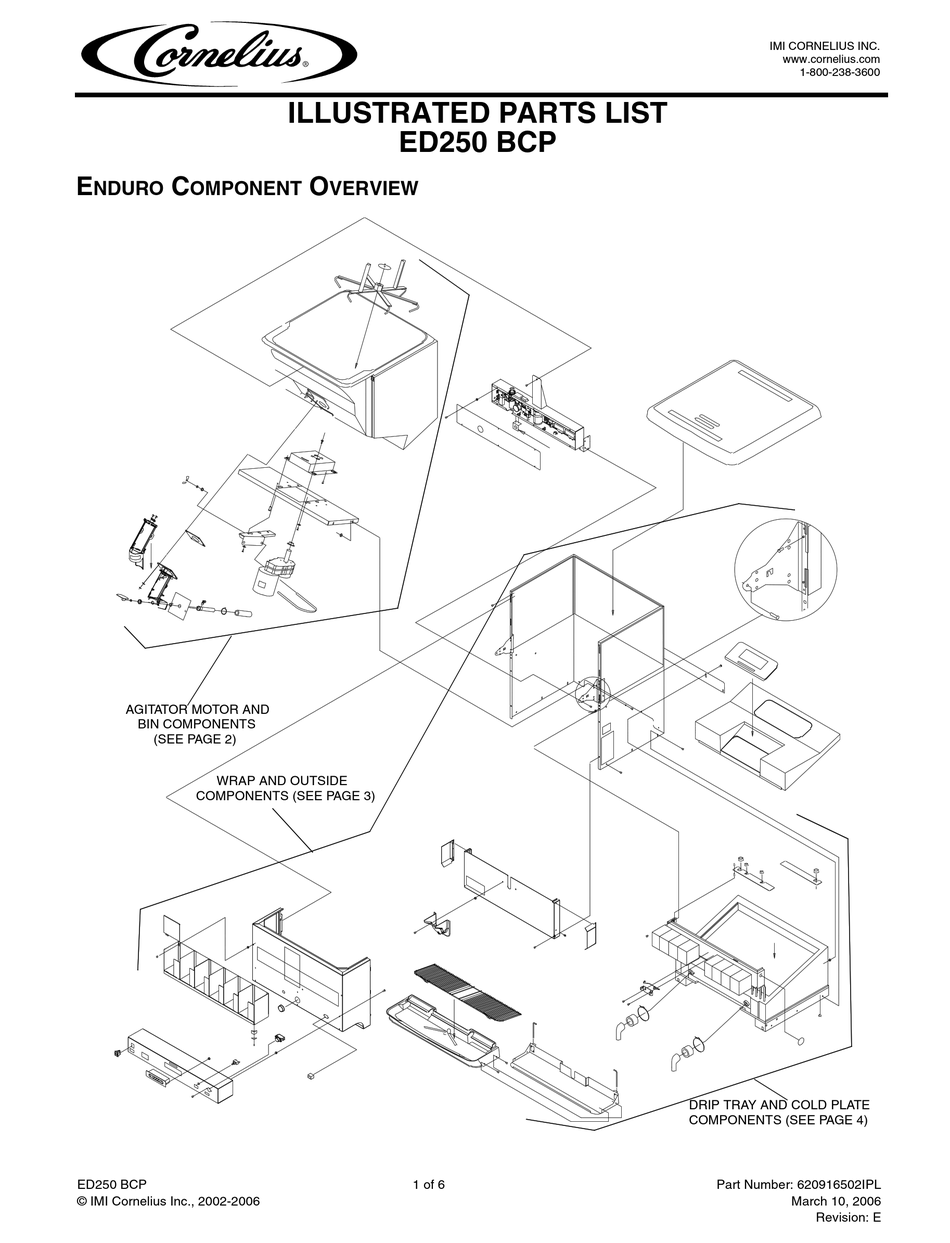 Cornelius®

IMI CORNELIUS INC.
www.cornelius.com
1-800-238-3600

ILLUSTRATED PARTS LIST
ED250 BCP

ENDURO COMPONENT OVERVIEW

AGITATOR MOTOR AND BIN COMPONENTS (SEE PAGE 2)

WRAP AND OUTSIDE COMPONENTS (SEE PAGE 3)

DRIP TRAY AND COLD PLATE COMPONENTS (SEE PAGE 4)

ED250 BCP
© IMI Cornelius Inc., 2002-2006

1 of 6

Part Number: 620916502IPL
March 10, 2006
Revision: E