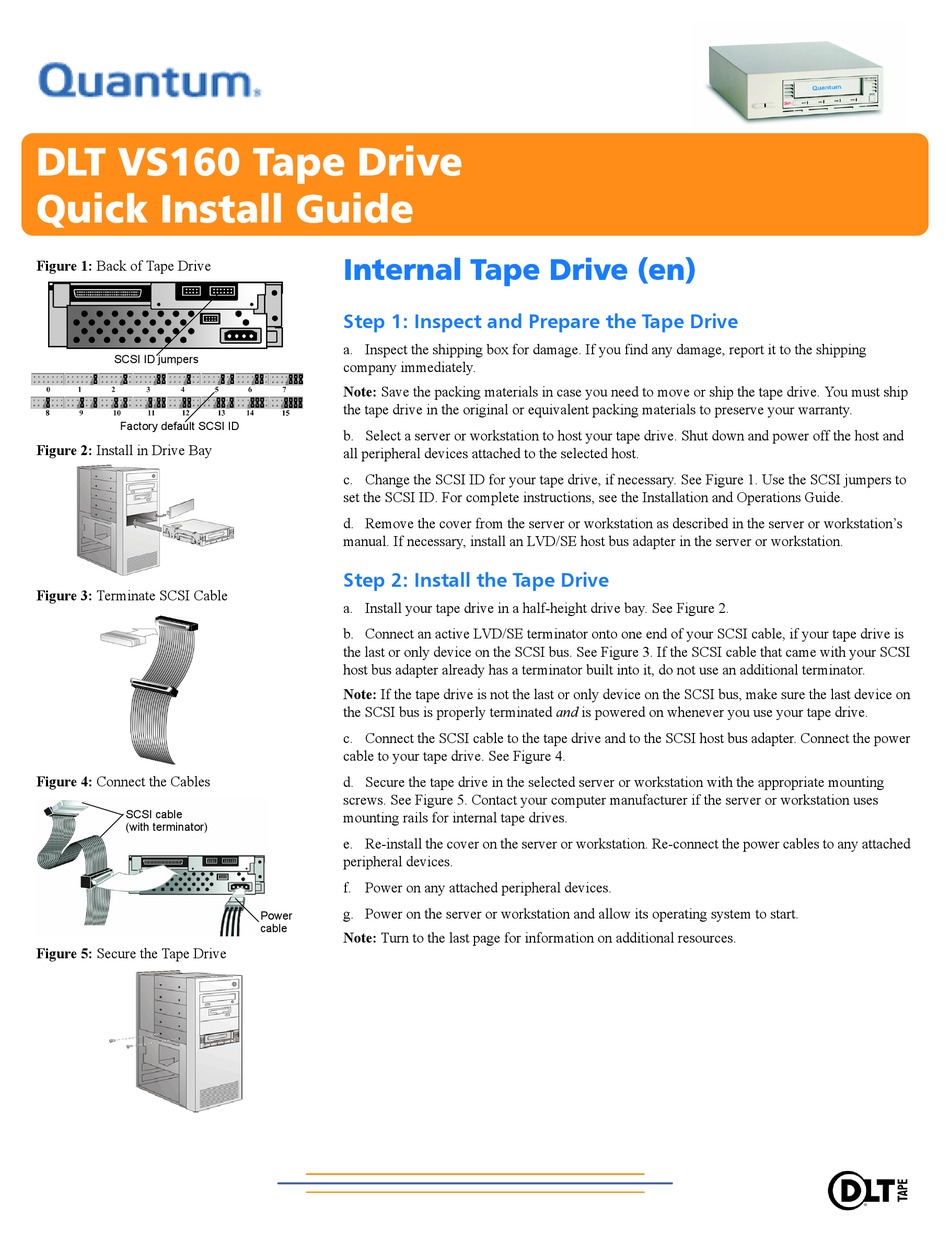 Quantum.

Quantum

DLT VS160 Tape Drive
Quick Install Guide

Figure 1: Back of Tape Drive

SCSI ID jumpers

0 1 2 3 4 5 6 7
8 9 10 11 12 13 14 15

Factory default SCSI ID

Figure 2: Install in Drive Bay

Figure 3: Terminate SCSI Cable

Figure 4: Connect the Cables

SCSI cable (with terminator)

Power cable

Figure 5: Secure the Tape Drive

Internal Tape Drive (en)

Step 1: Inspect and Prepare the Tape Drive

a. Inspect the shipping box for damage. If you find any damage, report it to the shipping company immediately.

Note: Save the packing materials in case you need to move or ship the tape drive. You must ship the tape drive in the original or equivalent packing materials to preserve your warranty.

b. Select a server or workstation to host your tape drive. Shut down and power off the host and all peripheral devices attached to the selected host.

c. Change the SCSI ID for your tape drive, if necessary. See Figure 1. Use the SCSI jumpers to set the SCSI ID. For complete instructions, see the Installation and Operations Guide.

d. Remove the cover from the server or workstation as described in the server or workstation's manual. If necessary, install an LVD/SE host bus adapter in the server or workstation.

Step 2: Install the Tape Drive

a. Install your tape drive in a half-height drive bay. See Figure 2.

b. Connect an active LVD/SE terminator onto one end of your SCSI cable, if your tape drive is the last or only device on the SCSI bus. See Figure 3. If the SCSI cable that came with your SCSI host bus adapter already has a terminator built into it, do not use an additional terminator.

Note: If the tape drive is not the last or only device on the SCSI bus, make sure the last device on the SCSI bus is properly terminated and is powered on whenever you use your tape drive.

c. Connect the SCSI cable to the tape drive and to the SCSI host bus adapter. Connect the power cable to your tape drive. See Figure 4.

d. Secure the tape drive in the selected server or workstation with the appropriate mounting screws. See Figure 5. Contact your computer manufacturer if the server or workstation uses mounting rails for internal tape drives.

e. Re-install the cover on the server or workstation. Re-connect the power cables to any attached peripheral devices.

f. Power on any attached peripheral devices.

g. Power on the server or workstation and allow its operating system to start.

Note: Turn to the last page for information on additional resources.

DLT TAPE