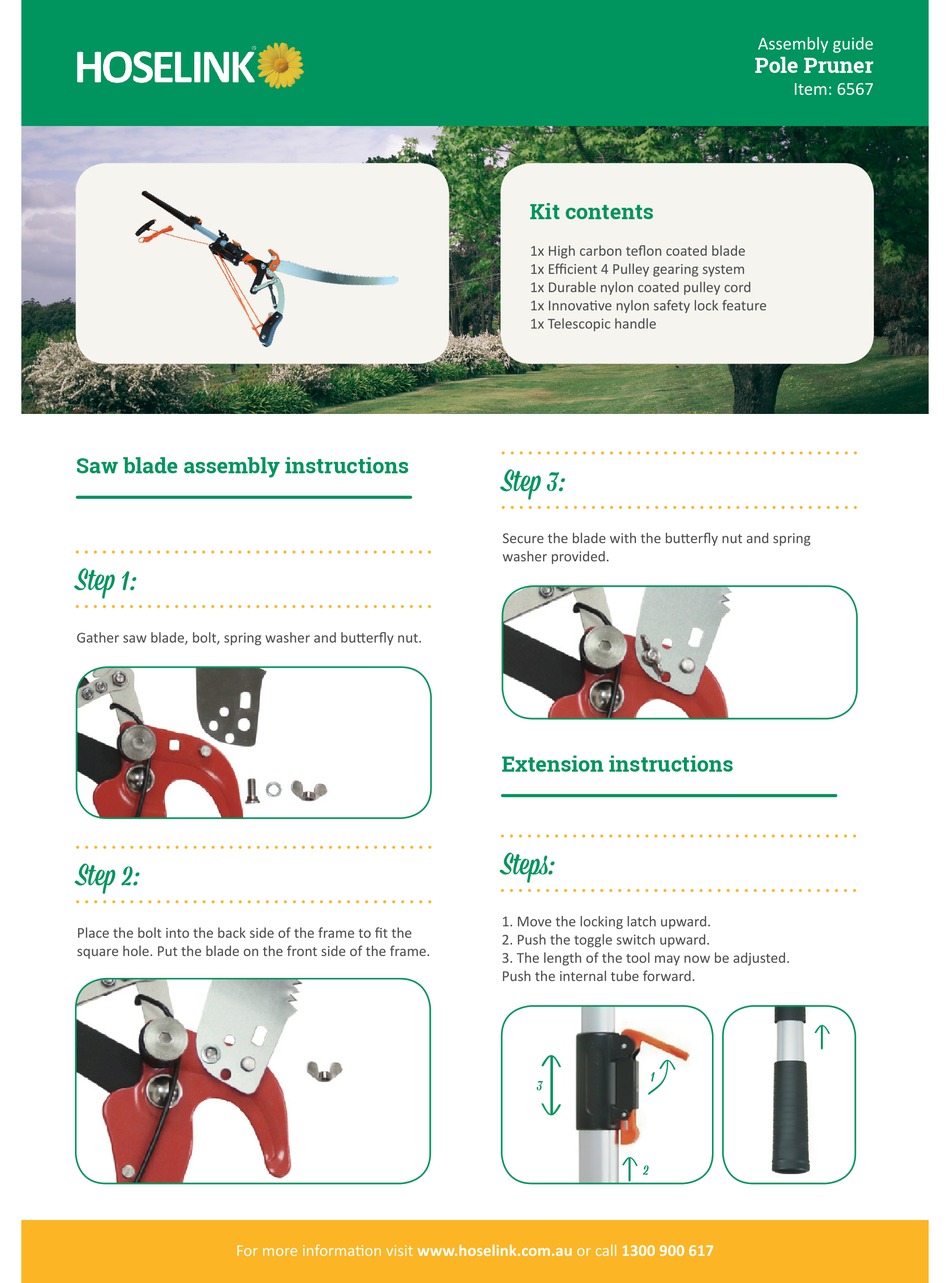 HOSELINK

Assembly guide
Pole Pruner
Item: 6567

Kit contents

1x High carbon teflon coated blade
1x Efficient 4 Pulley gearing system
1x Durable nylon coated pulley cord
1x Innovative nylon safety lock feature
1x Telescopic handle

Saw blade assembly instructions

Step 1:

Gather saw blade, bolt, spring washer and butterfly nut.

Step 2:

Place the bolt into the back side of the frame to fit the square hole. Put the blade on the front side of the frame.

Step 3:

Secure the blade with the butterfly nut and spring washer provided.

Extension instructions

Steps:

1. Move the locking latch upward.
2. Push the toggle switch upward.
3. The length of the tool may now be adjusted.
Push the internal tube forward.

3
1
2

For more information visit www.hoselink.com.au or call 1300 900 617