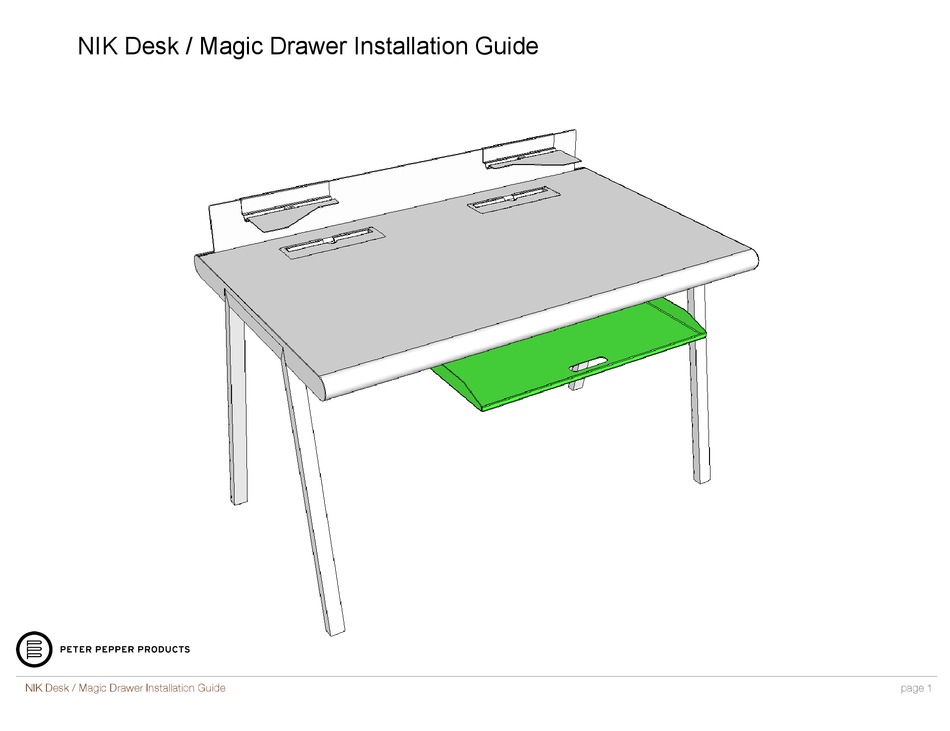 NIK Desk / Magic Drawer Installation Guide

PETER PEPPER PRODUCTS

NIK Desk / Magic Drawer Installation Guide

page 1