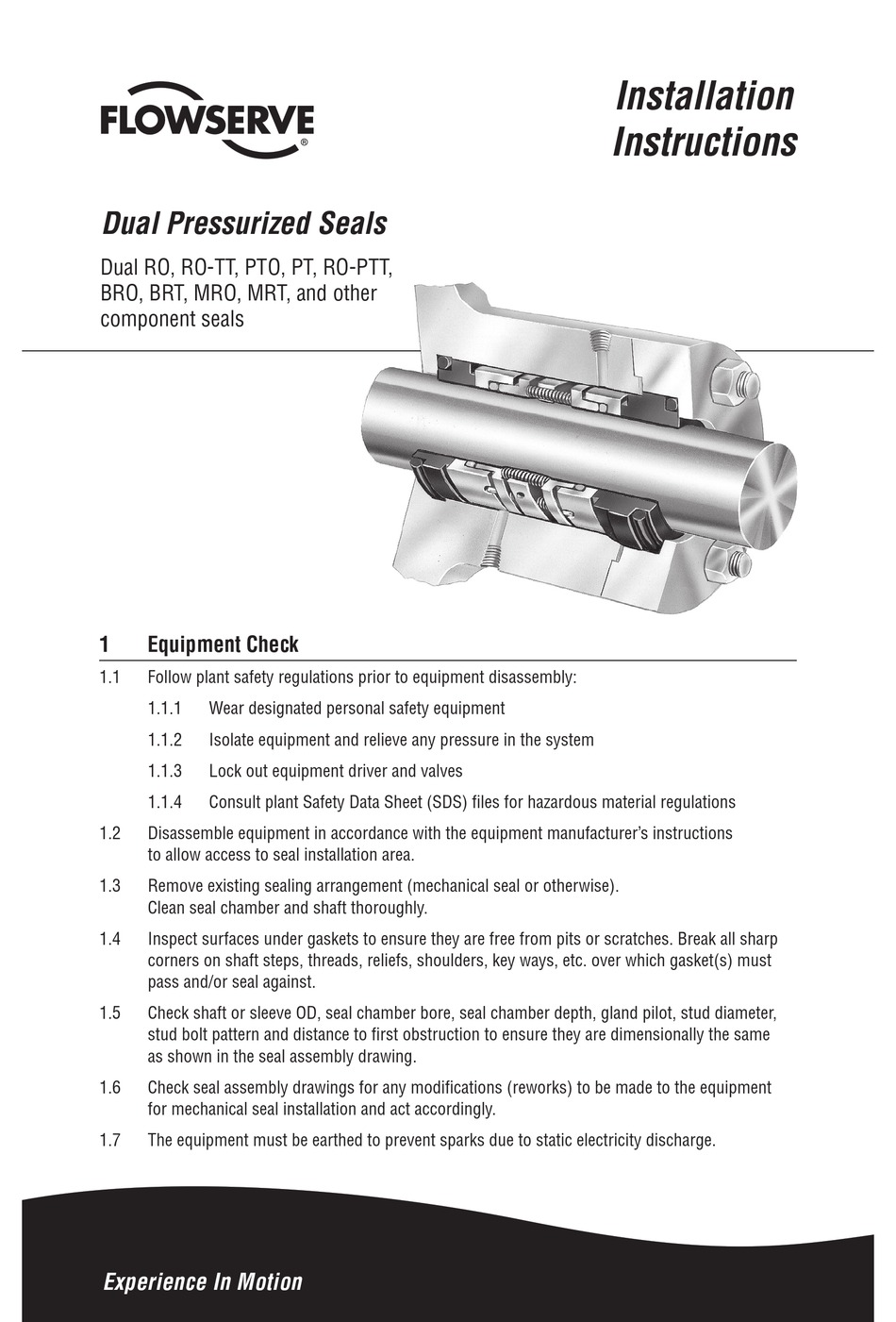 FLOWSERVE®

Installation Instructions

Dual Pressurized Seals

Dual RO, RO-TT, PTO, PT, RO-PTT, BRO, BRT, MRO, MRT, and other component seals

1 Equipment Check

1.1 Follow plant safety regulations prior to equipment disassembly:

1.1.1 Wear designated personal safety equipment

1.1.2 Isolate equipment and relieve any pressure in the system

1.1.3 Lock out equipment driver and valves

1.1.4 Consult plant Safety Data Sheet (SDS) files for hazardous material regulations

1.2 Disassemble equipment in accordance with the equipment manufacturer's instructions to allow access to seal installation area.

1.3 Remove existing sealing arrangement (mechanical seal or otherwise). Clean seal chamber and shaft thoroughly.

1.4 Inspect surfaces under gaskets to ensure they are free from pits or scratches. Break all sharp corners on shaft steps, threads, reliefs, shoulders, key ways, etc. over which gasket(s) must pass and/or seal against.

1.5 Check shaft or sleeve OD, seal chamber bore, seal chamber depth, gland pilot, stud diameter, stud bolt pattern and distance to first obstruction to ensure they are dimensionally the same as shown in the seal assembly drawing.

1.6 Check seal assembly drawings for any modifications (reworks) to be made to the equipment for mechanical seal installation and act accordingly.

1.7 The equipment must be earthed to prevent sparks due to static electricity discharge.

Experience In Motion