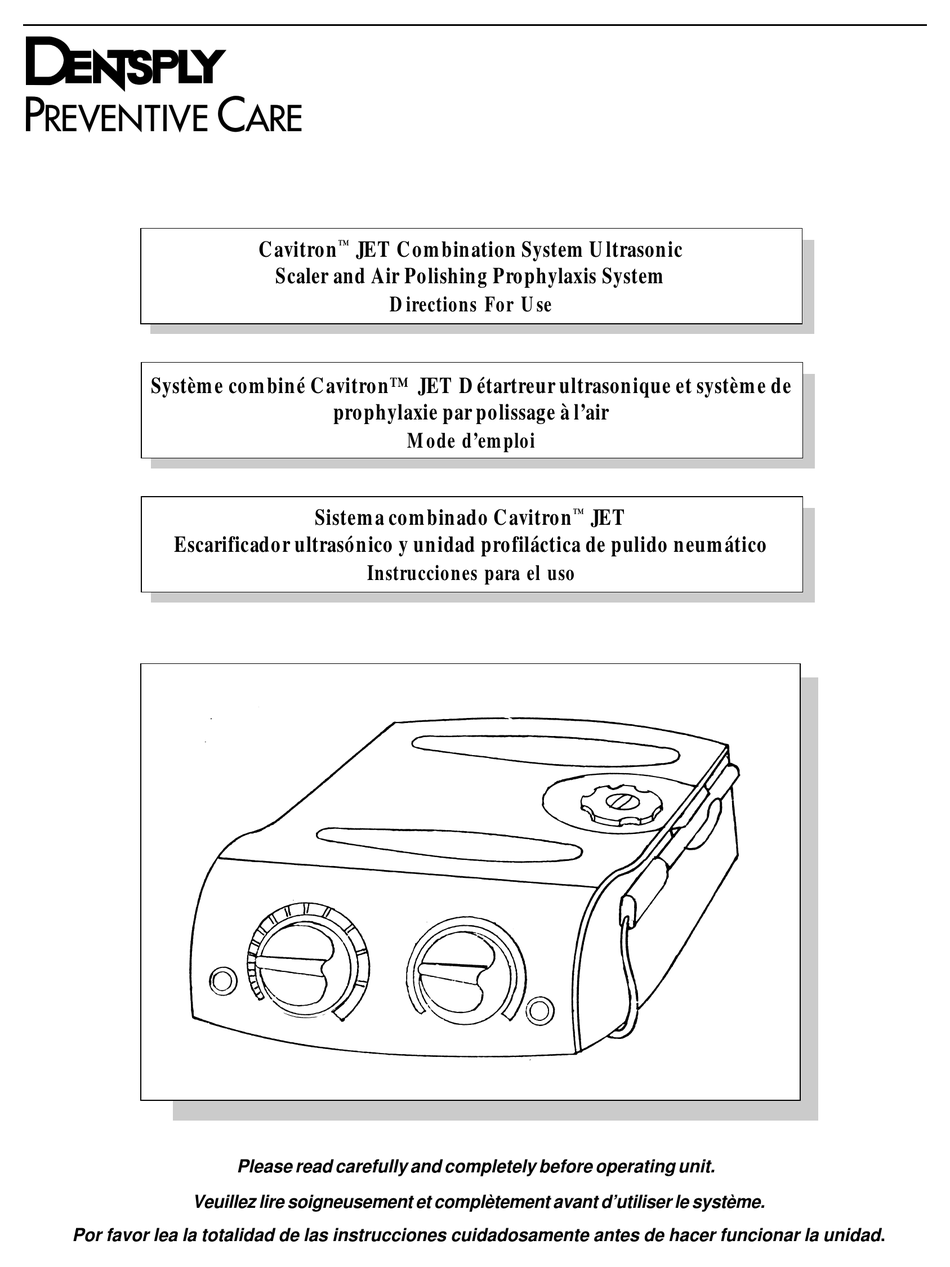 DENTSPLY
PREVENTIVE CARE

Cavitron™ JET Combination System Ultrasonic Scaler and Air Polishing Prophylaxis System
Directions For Use

Système combiné Cavitron™ JET Détartreur ultrasonique et système de prophylaxie par polissage à l'air
Mode d'emploi

Sistema combinado Cavitron™ JET
Escarificador ultrasónico y unidad profiláctica de pulido neumático
Instrucciones para el uso

Please read carefully and completely before operating unit.

Veuillez lire soigneusement et complètement avant d'utiliser le système.

Por favor lea la totalidad de las instrucciones cuidadosamente antes de hacer funcionar la unidad.