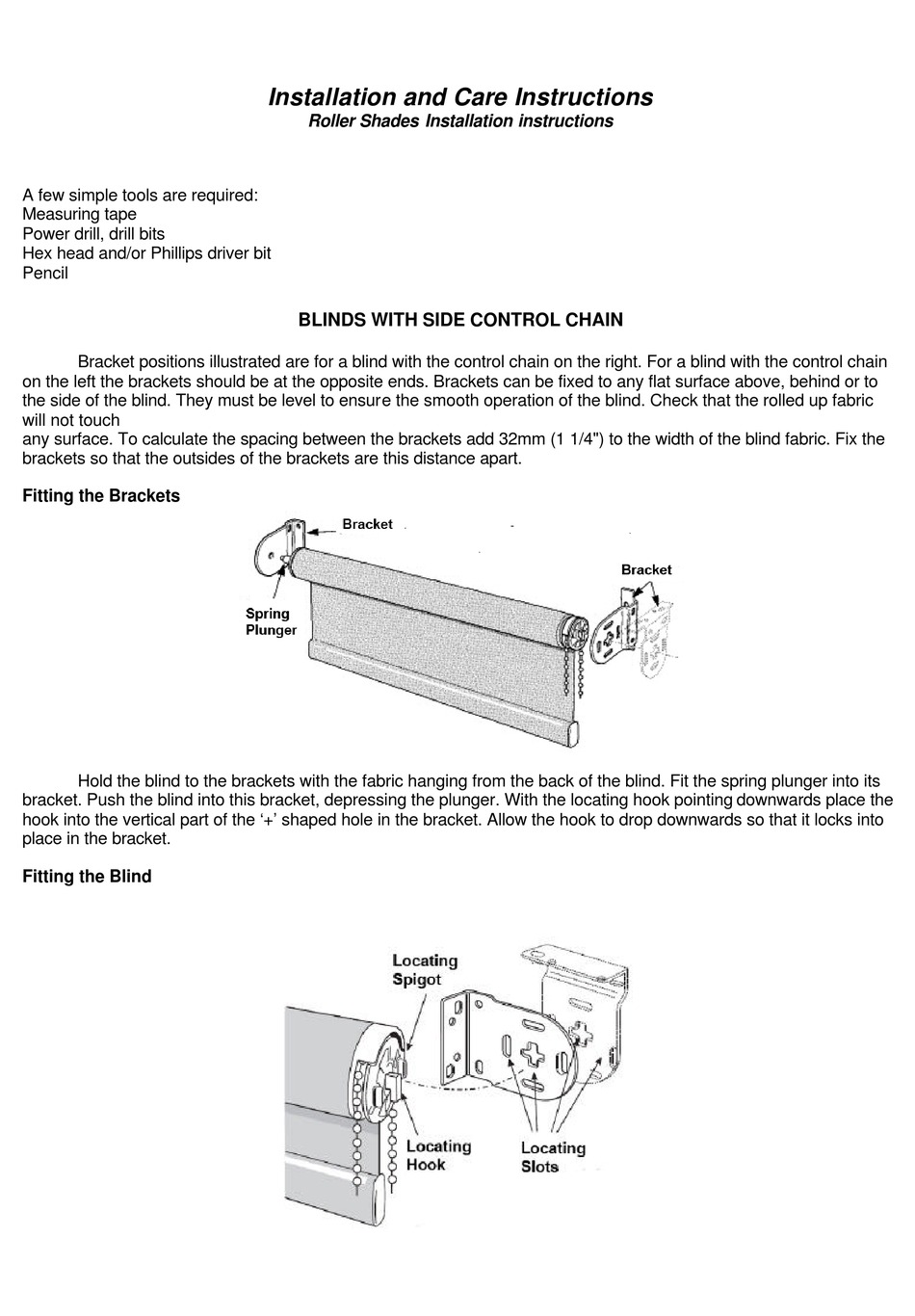 Installation and Care Instructions
Roller Shades Installation instructions

A few simple tools are required:
Measuring tape
Power drill, drill bits
Hex head and/or Phillips driver bit
Pencil

BLINDS WITH SIDE CONTROL CHAIN

Bracket positions illustrated are for a blind with the control chain on the right. For a blind with the control chain on the left the brackets should be at the opposite ends. Brackets can be fixed to any flat surface above, behind or to the side of the blind. They must be level to ensure the smooth operation of the blind. Check that the rolled up fabric will not touch
any surface. To calculate the spacing between the brackets add 32mm (1 1/4") to the width of the blind fabric. Fix the brackets so that the outsides of the brackets are this distance apart.

Fitting the Brackets

Bracket
Bracket
Spring Plunger

Hold the blind to the brackets with the fabric hanging from the back of the blind. Fit the spring plunger into its bracket. Push the blind into this bracket, depressing the plunger. With the locating hook pointing downwards place the hook into the vertical part of the '+' shaped hole in the bracket. Allow the hook to drop downwards so that it locks into place in the bracket.

Fitting the Blind

Locating Spigot
Locating Hook
Locating Slots