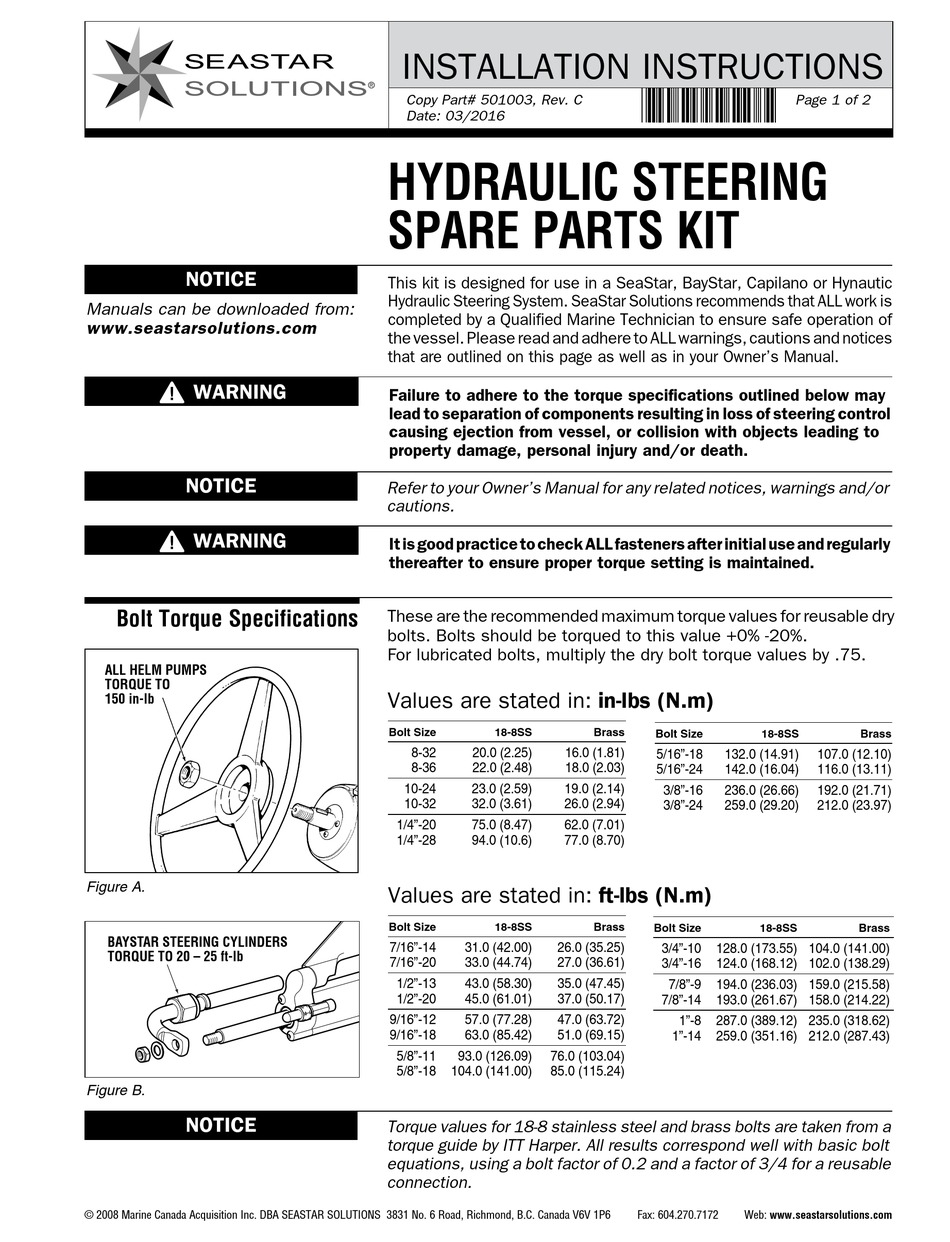 SEASTAR SOLUTIONS®

INSTALLATION INSTRUCTIONS

Copy Part# 501003, Rev. C
Date: 03/2016

Page 1 of 2

HYDRAULIC STEERING SPARE PARTS KIT

NOTICE

Manuals can be downloaded from: www.seastarsolutions.com

This kit is designed for use in a SeaStar, BayStar, Capilano or Hynautic Hydraulic Steering System. SeaStar Solutions recommends that ALL work is completed by a Qualified Marine Technician to ensure safe operation of the vessel. Please read and adhere to ALL warnings, cautions and notices that are outlined on this page as well as in your Owner's Manual.

WARNING

Failure to adhere to the torque specifications outlined below may lead to separation of components resulting in loss of steering control causing ejection from vessel, or collision with objects leading to property damage, personal injury and/or death.

NOTICE

Refer to your Owner's Manual for any related notices, warnings and/or cautions.

WARNING

It is good practice to check ALL fasteners after initial use and regularly thereafter to ensure proper torque setting is maintained.

Bolt Torque Specifications

These are the recommended maximum torque values for reusable dry bolts. Bolts should be torqued to this value +0% -20%.
For lubricated bolts, multiply the dry bolt torque values by .75.

ALL HELM PUMPS TORQUE TO 150 in-lb

Figure A.

Values are stated in: in-lbs (N.m)

| Bolt Size | 18-8SS | Brass |
|---|---|---|
| 8-32 | 20.0 (2.25) | 16.0 (1.81) |
| 8-36 | 22.0 (2.48) | 18.0 (2.03) |
| 10-24 | 23.0 (2.59) | 19.0 (2.14) |
| 10-32 | 32.0 (3.61) | 26.0 (2.94) |
| 1/4"-20 | 75.0 (8.47) | 62.0 (7.01) |
| 1/4"-28 | 94.0 (10.6) | 77.0 (8.70) |

| Bolt Size | 18-8SS | Brass |
|---|---|---|
| 5/16"-18 | 132.0 (14.91) | 107.0 (12.10) |
| 5/16"-24 | 142.0 (16.04) | 116.0 (13.11) |
| 3/8"-16 | 236.0 (26.66) | 192.0 (21.71) |
| 3/8"-24 | 259.0 (29.20) | 212.0 (23.97) |

BAYSTAR STEERING CYLINDERS TORQUE TO 20 – 25 ft-lb

Figure B.

Values are stated in: ft-lbs (N.m)

| Bolt Size | 18-8SS | Brass |
|---|---|---|
| 7/16"-14 | 31.0 (42.00) | 26.0 (35.25) |
| 7/16"-20 | 33.0 (44.74) | 27.0 (36.61) |
| 1/2"-13 | 43.0 (58.30) | 35.0 (47.45) |
| 1/2"-20 | 45.0 (61.01) | 37.0 (50.17) |
| 9/16"-12 | 57.0 (77.28) | 47.0 (63.72) |
| 9/16"-18 | 63.0 (85.42) | 51.0 (69.15) |
| 5/8"-11 | 93.0 (126.09) | 76.0 (103.04) |
| 5/8"-18 | 104.0 (141.00) | 85.0 (115.24) |

| Bolt Size | 18-8SS | Brass |
|---|---|---|
| 3/4"-10 | 128.0 (173.55) | 104.0 (141.00) |
| 3/4"-16 | 124.0 (168.12) | 102.0 (138.29) |
| 7/8"-9 | 194.0 (236.03) | 159.0 (215.58) |
| 7/8"-14 | 193.0 (261.67) | 158.0 (214.22) |
| 1"-8 | 287.0 (389.12) | 235.0 (318.62) |
| 1"-14 | 259.0 (351.16) | 212.0 (287.43) |

NOTICE

Torque values for 18-8 stainless steel and brass bolts are taken from a torque guide by ITT Harper. All results correspond well with basic bolt equations, using a bolt factor of 0.2 and a factor of 3/4 for a reusable connection.

© 2008 Marine Canada Acquisition Inc. DBA SEASTAR SOLUTIONS 3831 No. 6 Road, Richmond, B.C. Canada V6V 1P6 Fax: 604.270.7172 Web: www.seastarsolutions.com