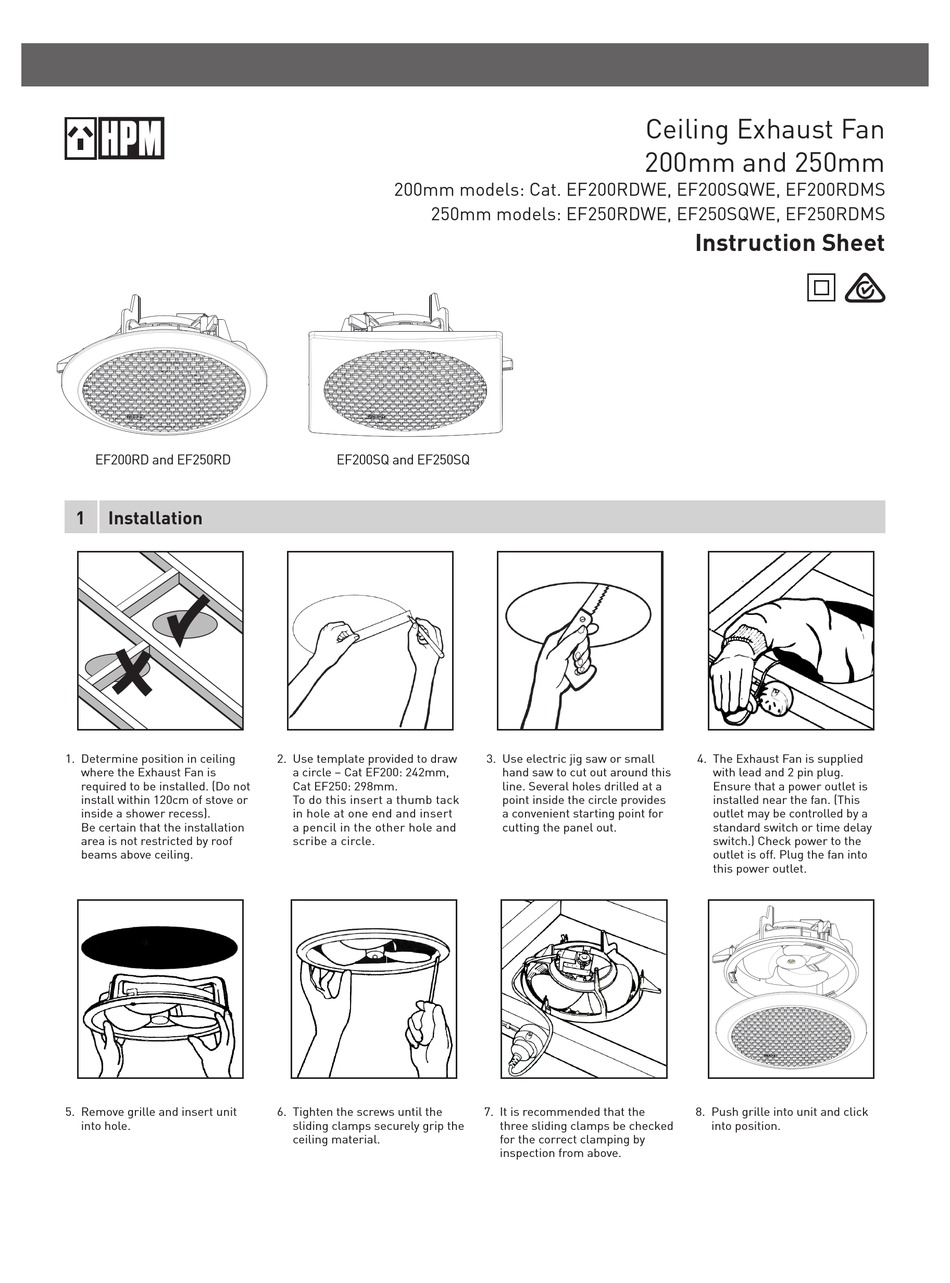 HPM

Ceiling Exhaust Fan
200mm and 250mm
200mm models: Cat. EF200RDWE, EF200SQWE, EF200RDMS
250mm models: EF250RDWE, EF250SQWE, EF250RDMS
Instruction Sheet

EF200RD and EF250RD

EF200SQ and EF250SQ

1 Installation

1. Determine position in ceiling where the Exhaust Fan is required to be installed. (Do not install within 120cm of stove or inside a shower recess).
Be certain that the installation area is not restricted by roof beams above ceiling.

2. Use template provided to draw a circle – Cat EF200: 242mm, Cat EF250: 298mm.
To do this insert a thumb tack in hole at one end and insert a pencil in the other hole and scribe a circle.

3. Use electric jig saw or small hand saw to cut out around this line. Several holes drilled at a point inside the circle provides a convenient starting point for cutting the panel out.

4. The Exhaust Fan is supplied with lead and 2 pin plug. Ensure that a power outlet is installed near the fan. (This outlet may be controlled by a standard switch or time delay switch.) Check power to the outlet is off. Plug the fan into this power outlet.

5. Remove grille and insert unit into hole.

6. Tighten the screws until the sliding clamps securely grip the ceiling material.

7. It is recommended that the three sliding clamps be checked for the correct clamping by inspection from above.

8. Push grille into unit and click into position.