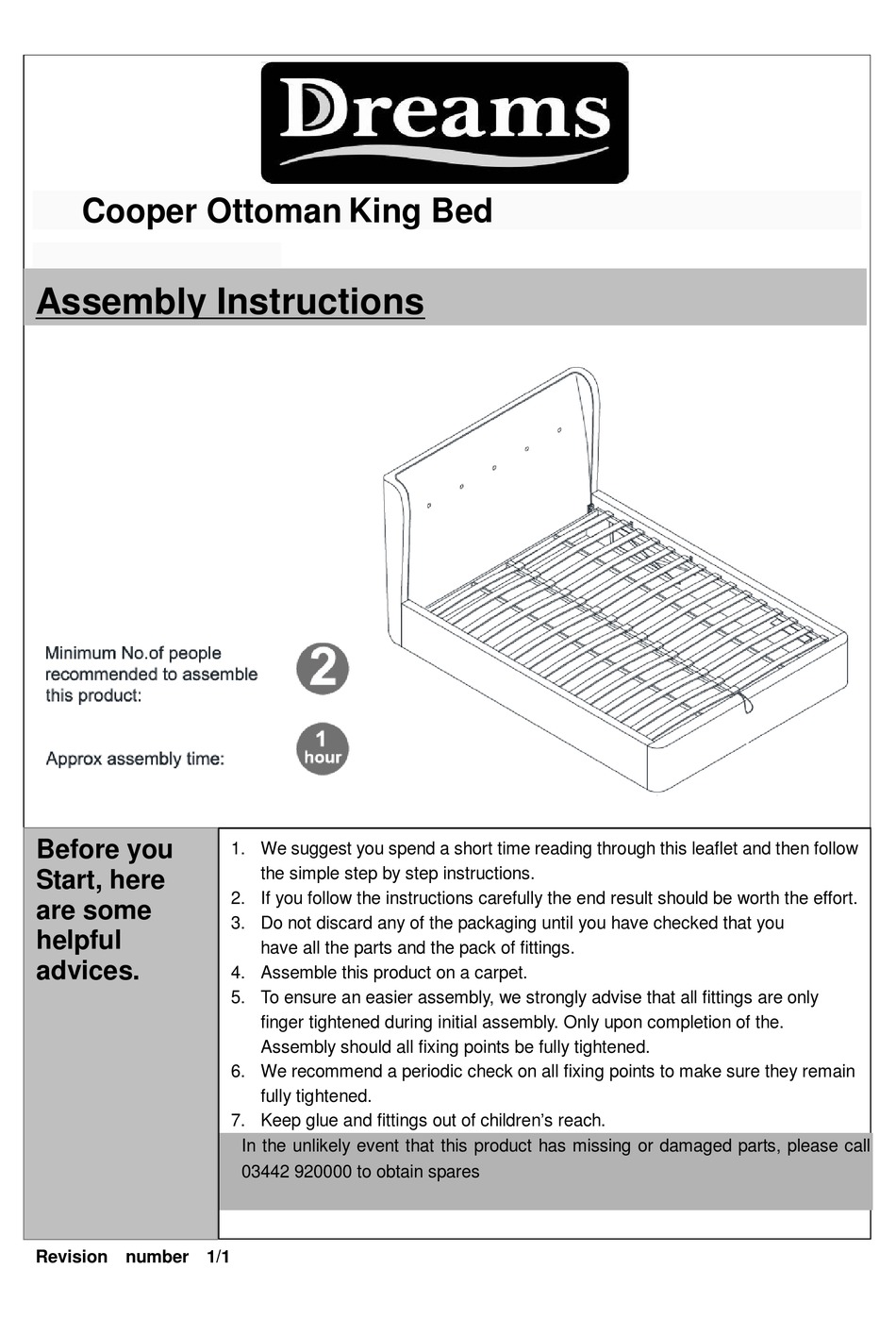 Dreams

Cooper Ottoman King Bed

Assembly Instructions

Minimum No.of people recommended to assemble this product:

2

Approx assembly time:

1 hour

Before you Start, here are some helpful advices.

1. We suggest you spend a short time reading through this leaflet and then follow the simple step by step instructions.
2. If you follow the instructions carefully the end result should be worth the effort.
3. Do not discard any of the packaging until you have checked that you have all the parts and the pack of fittings.
4. Assemble this product on a carpet.
5. To ensure an easier assembly, we strongly advise that all fittings are only finger tightened during initial assembly. Only upon completion of the. Assembly should all fixing points be fully tightened.
6. We recommend a periodic check on all fixing points to make sure they remain fully tightened.
7. Keep glue and fittings out of children's reach.

In the unlikely event that this product has missing or damaged parts, please call 03442 920000 to obtain spares

Revision number 1/1